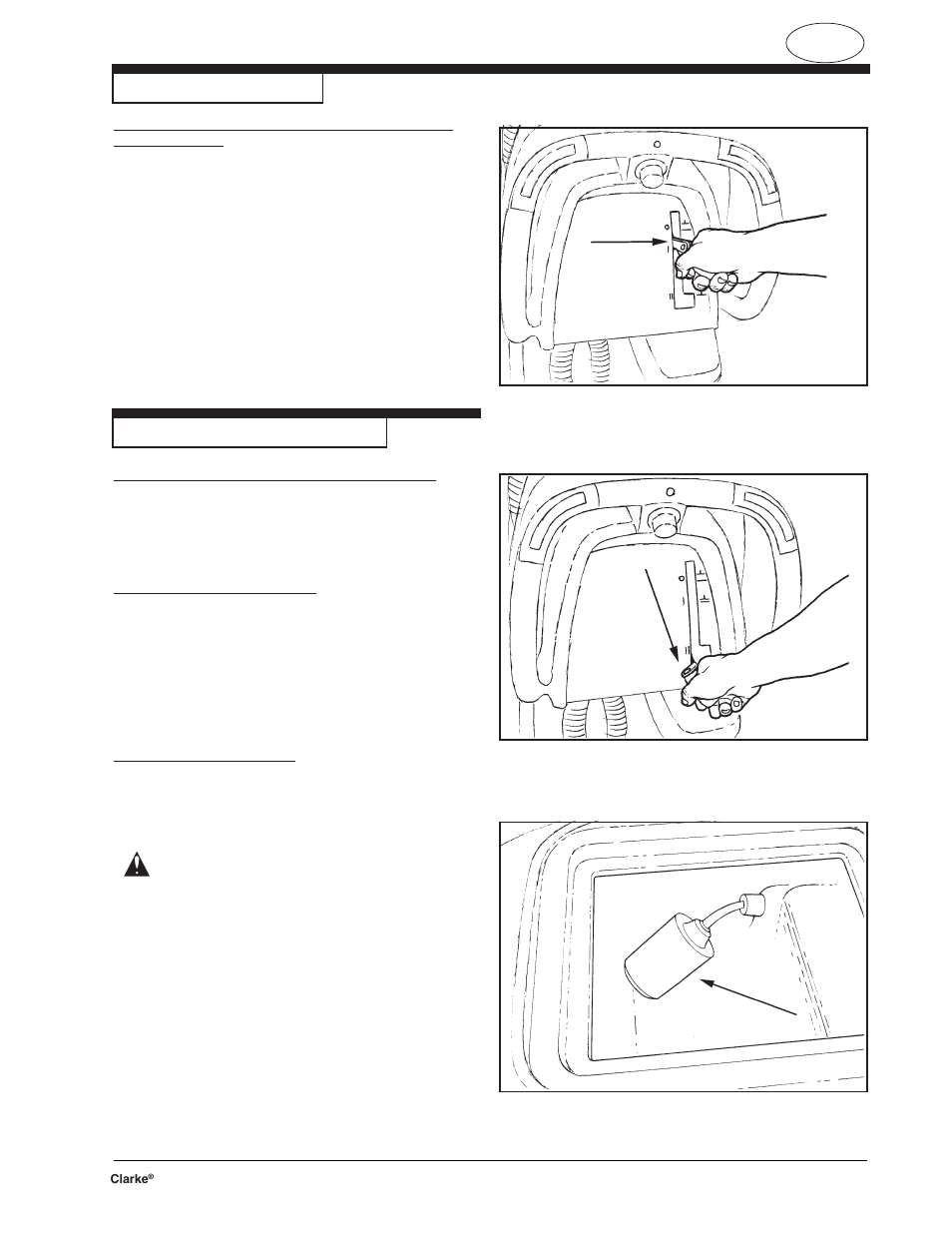 Clarke®