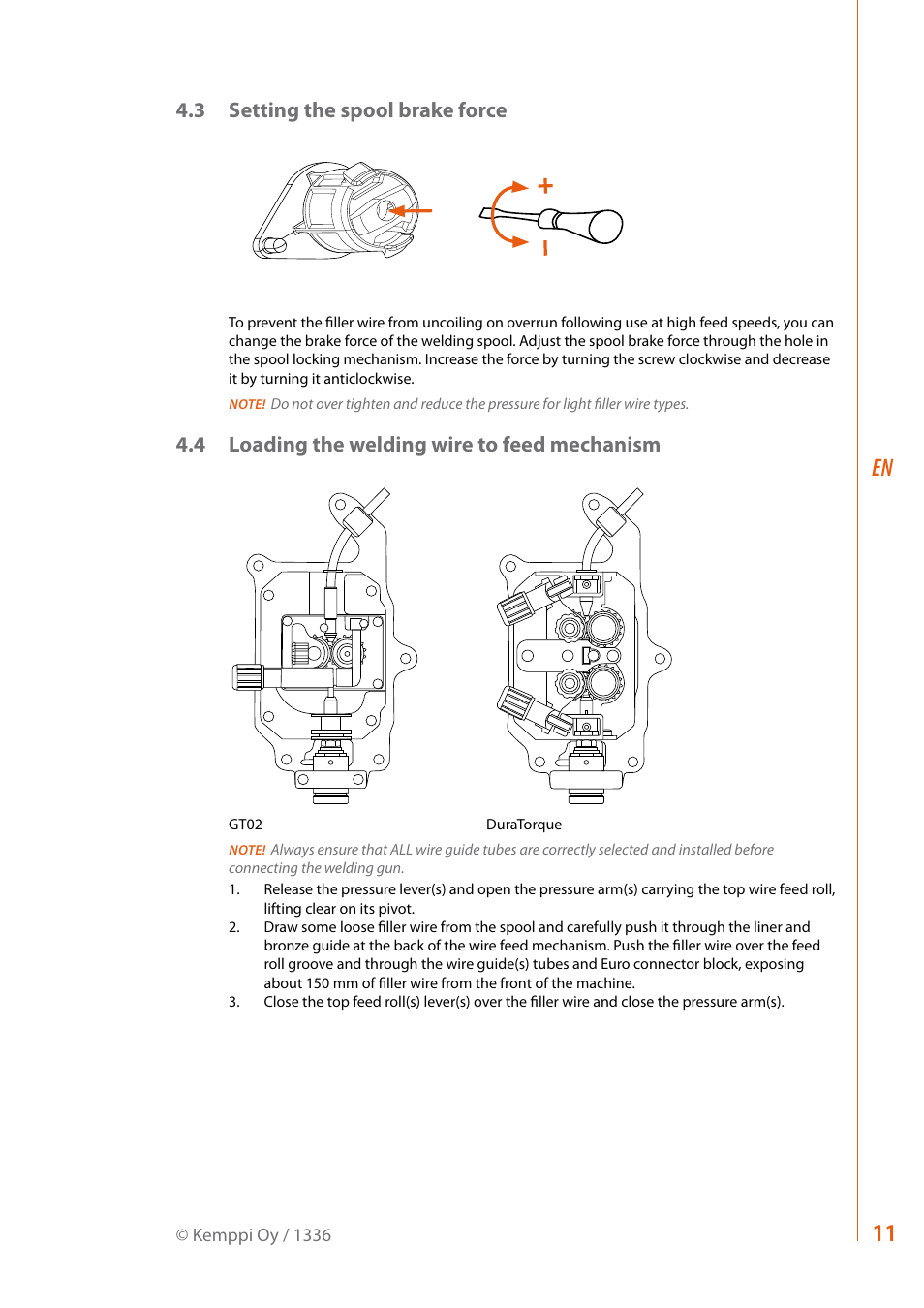 4.3 Setting the spool brake force

+

-

To prevent the filler wire from uncoiling on overrun following use at high feed speeds, you can change the brake force of the welding spool. Adjust the spool brake force through the hole in the spool locking mechanism. Increase the force by turning the screw clockwise and decrease it by turning it anticlockwise.

NOTE! Do not over tighten and reduce the pressure for light filler wire types.

4.4 Loading the welding wire to feed mechanism

EN

GT02

DuraTorque

NOTE! Always ensure that ALL wire guide tubes are correctly selected and installed before connecting the welding gun.

1. Release the pressure lever(s) and open the pressure arm(s) carrying the top wire feed roll, lifting clear on its pivot.
2. Draw some loose filler wire from the spool and carefully push it through the liner and bronze guide at the back of the wire feed mechanism. Push the filler wire over the feed roll groove and through the wire guide(s) tubes and Euro connector block, exposing about 150 mm of filler wire from the front of the machine.
3. Close the top feed roll(s) lever(s) over the filler wire and close the pressure arm(s).

© Kemppi Oy / 1336

11