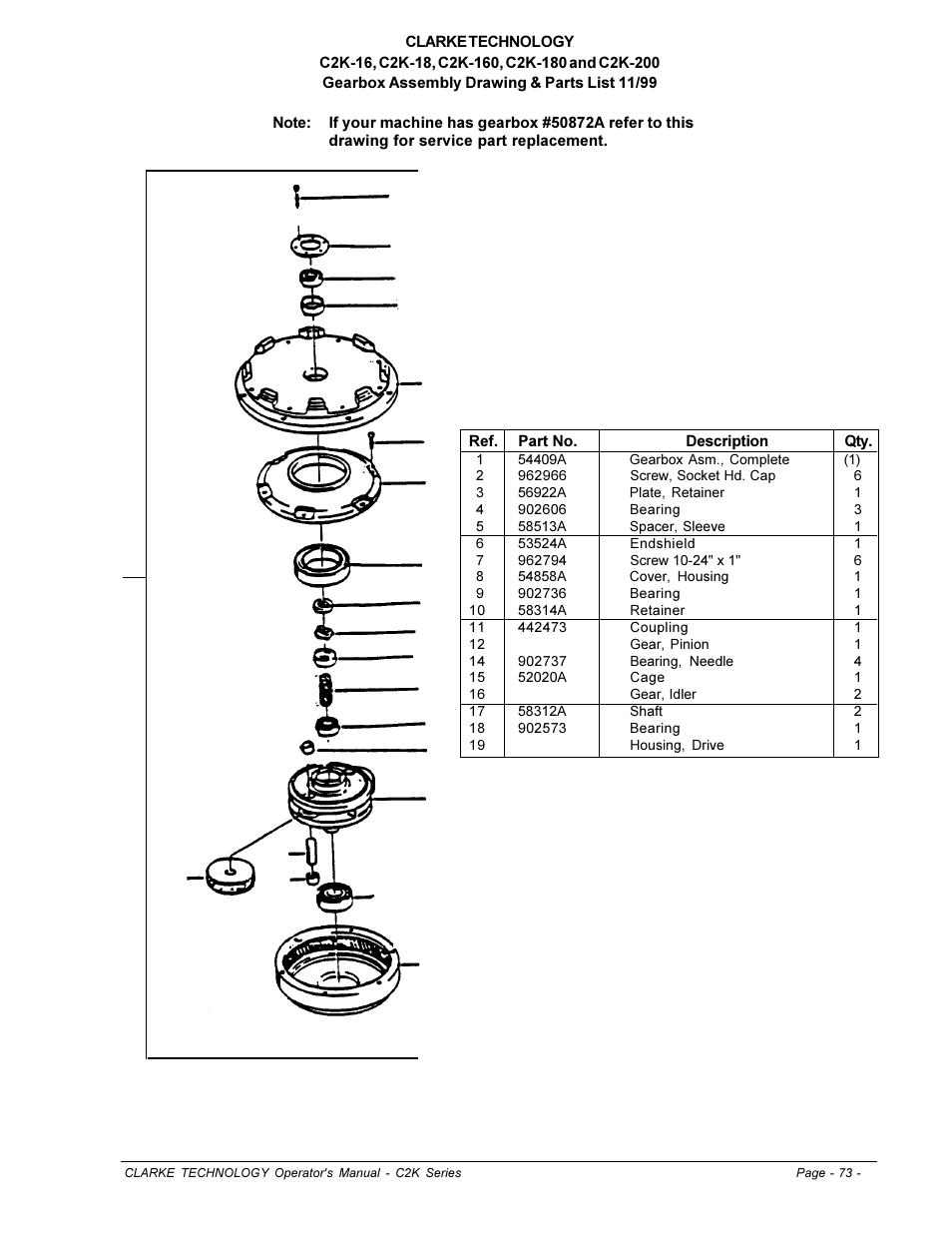 CLARKE TECHNOLOGY
C2K-16, C2K-18, C2K-160, C2K-180 and C2K-200
Gearbox Assembly Drawing & Parts List 11/99

Note: If your machine has gearbox #50872A refer to this drawing for service part replacement.

| Ref. | Part No. | Description | Qty. |
|---|---|---|---|
| 1 | 54409A | Gearbox Asm., Complete | (1) |
| 2 | 962966 | Screw, Socket Hd. Cap | 6 |
| 3 | 56922A | Plate, Retainer | 1 |
| 4 | 902606 | Bearing | 3 |
| 5 | 58513A | Spacer, Sleeve | 1 |
| 6 | 53524A | Endshield | 1 |
| 7 | 962794 | Screw 10-24" x 1" | 6 |
| 8 | 54858A | Cover, Housing | 1 |
| 9 | 902736 | Bearing | 1 |
| 10 | 58314A | Retainer | 1 |
| 11 | 442473 | Coupling | 1 |
| 12 | | Gear, Pinion | 1 |
| 14 | 902737 | Bearing, Needle | 4 |
| 15 | 52020A | Cage | 1 |
| 16 | | Gear, Idler | 2 |
| 17 | 58312A | Shaft | 2 |
| 18 | 902573 | Bearing | 1 |
| 19 | | Housing, Drive | 1 |

CLARKE TECHNOLOGY Operator's Manual - C2K Series
Page - 73 -