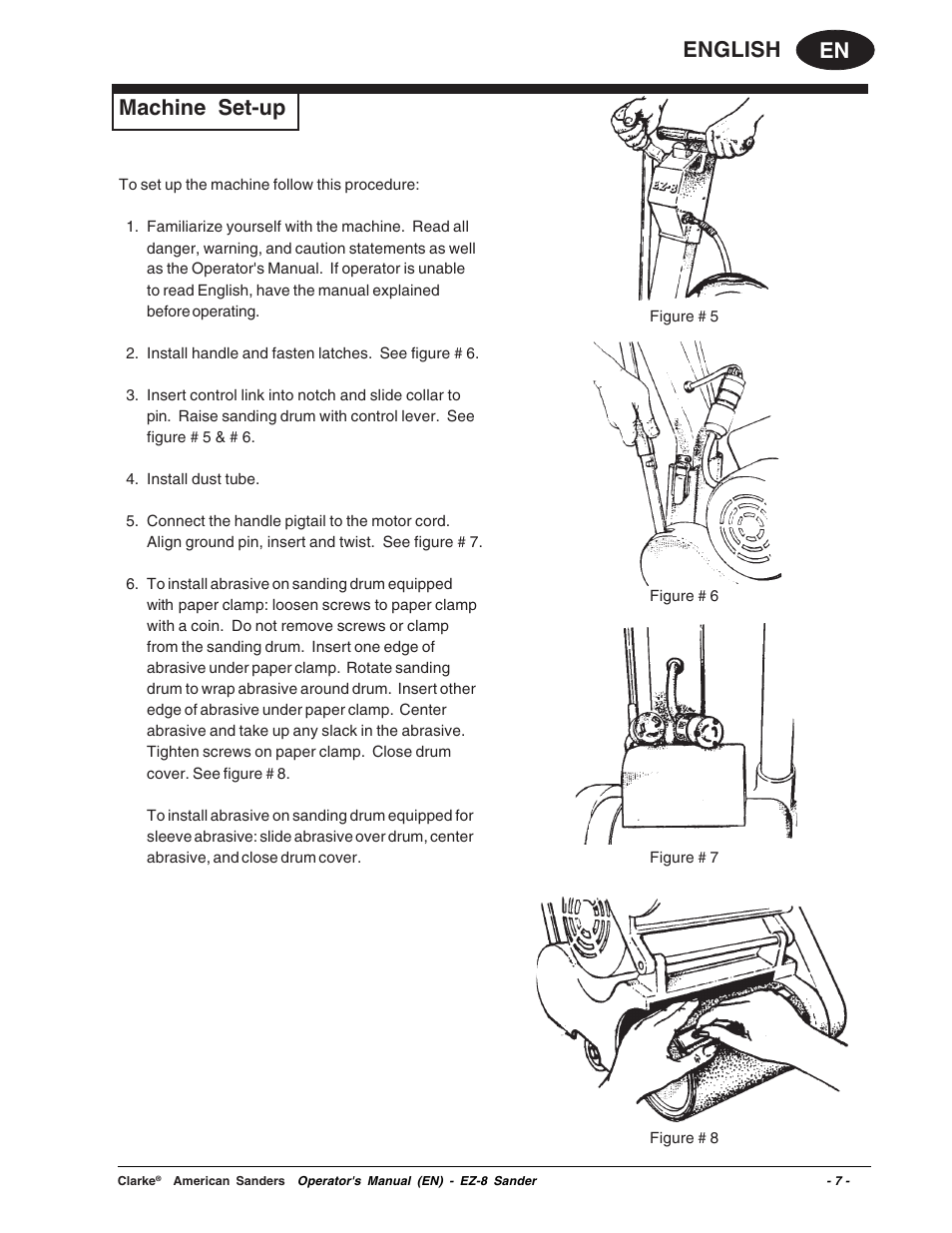 ENGLISH EN

Machine Set-up

To set up the machine follow this procedure:

1. Familiarize yourself with the machine. Read all danger, warning, and caution statements as well as the Operator's Manual. If operator is unable to read English, have the manual explained before operating.

2. Install handle and fasten latches. See figure # 6.

3. Insert control link into notch and slide collar to pin. Raise sanding drum with control lever. See figure # 5 & # 6.

4. Install dust tube.

5. Connect the handle pigtail to the motor cord. Align ground pin, insert and twist. See figure # 7.

6. To install abrasive on sanding drum equipped with paper clamp: loosen screws to paper clamp with a coin. Do not remove screws or clamp from the sanding drum. Insert one edge of abrasive under paper clamp. Rotate sanding drum to wrap abrasive around drum. Insert other edge of abrasive under paper clamp. Center abrasive and take up any slack in the abrasive. Tighten screws on paper clamp. Close drum cover. See figure # 8.

To install abrasive on sanding drum equipped for sleeve abrasive: slide abrasive over drum, center abrasive, and close drum cover.

EZ-8

Figure # 5

Figure # 6

Figure # 7

Figure # 8

Clarke® American Sanders Operator's Manual (EN) - EZ-8 Sander - 7 -