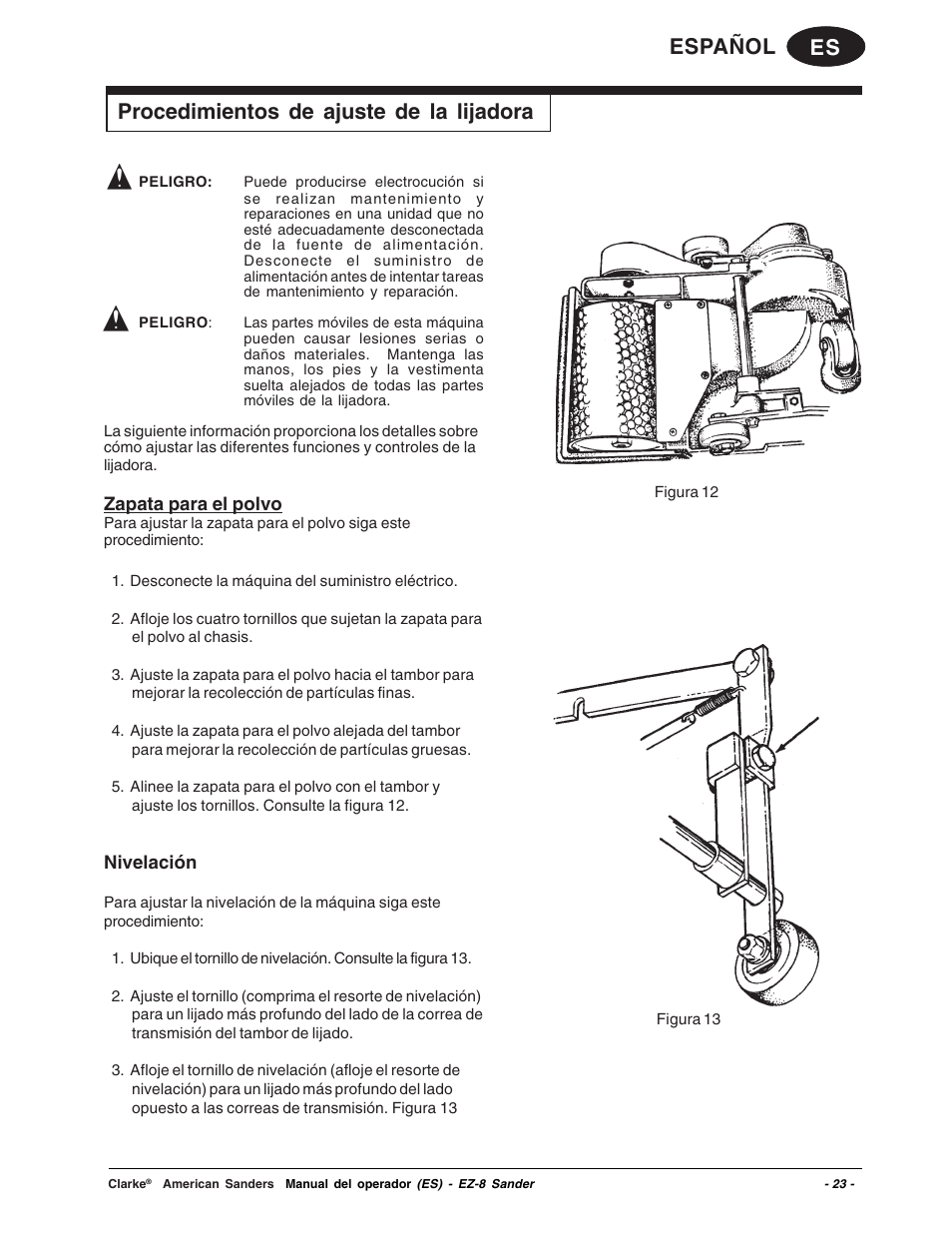 ESPAÑOL ES

Procedimientos de ajuste de la lijadora

PELIGRO: Puede producirse electrocución si se realizan mantenimiento y reparaciones en una unidad que no esté adecuadamente desconectada de la fuente de alimentación. Desconecte el suministro de alimentación antes de intentar tareas de mantenimiento y reparación.

PELIGRO: Las partes móviles de esta máquina pueden causar lesiones serias o daños materiales. Mantenga las manos, los pies y la vestimenta suelta alejados de todas las partes móviles de la lijadora.

La siguiente información proporciona los detalles sobre cómo ajustar las diferentes funciones y controles de la lijadora.

Zapata para el polvo
Para ajustar la zapata para el polvo siga este procedimiento:

1. Desconecte la máquina del suministro eléctrico.

2. Afloje los cuatro tornillos que sujetan la zapata para el polvo al chasis.

3. Ajuste la zapata para el polvo hacia el tambor para mejorar la recolección de partículas finas.

4. Ajuste la zapata para el polvo alejada del tambor para mejorar la recolección de partículas gruesas.

5. Alinee la zapata para el polvo con el tambor y ajuste los tornillos. Consulte la figura 12.

Nivelación

Para ajustar la nivelación de la máquina siga este procedimiento:

1. Ubique el tornillo de nivelación. Consulte la figura 13.

2. Ajuste el tornillo (comprima el resorte de nivelación) para un lijado más profundo del lado de la correa de transmisión del tambor de lijado.

3. Afloje el tornillo de nivelación (afloje el resorte de nivelación) para un lijado más profundo del lado opuesto a las correas de transmisión. Figura 13

Figura 12

Figura 13

Clarke® American Sanders Manual del operador (ES) - EZ-8 Sander - 23 -