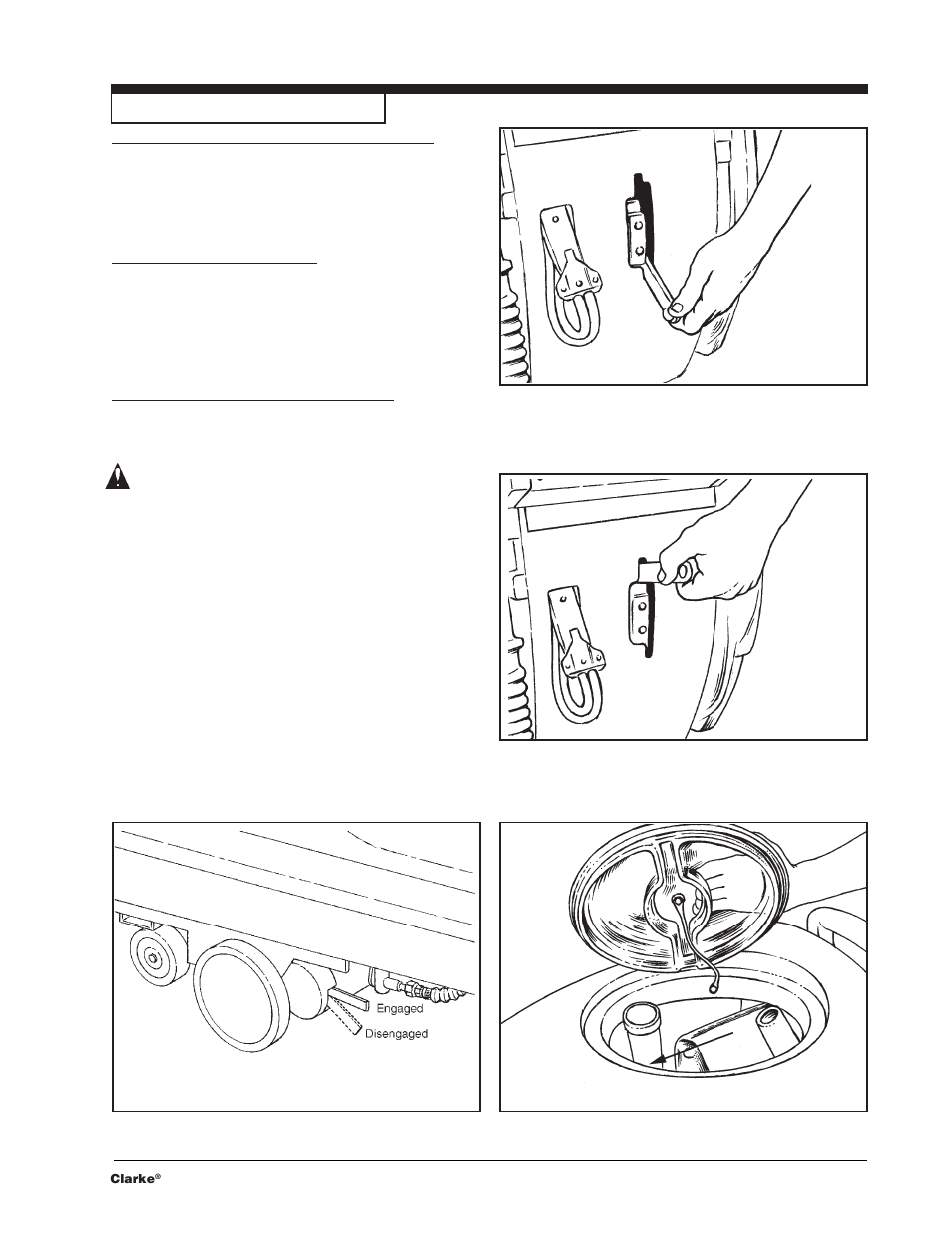 Engaged

Disengaged

Clarke®