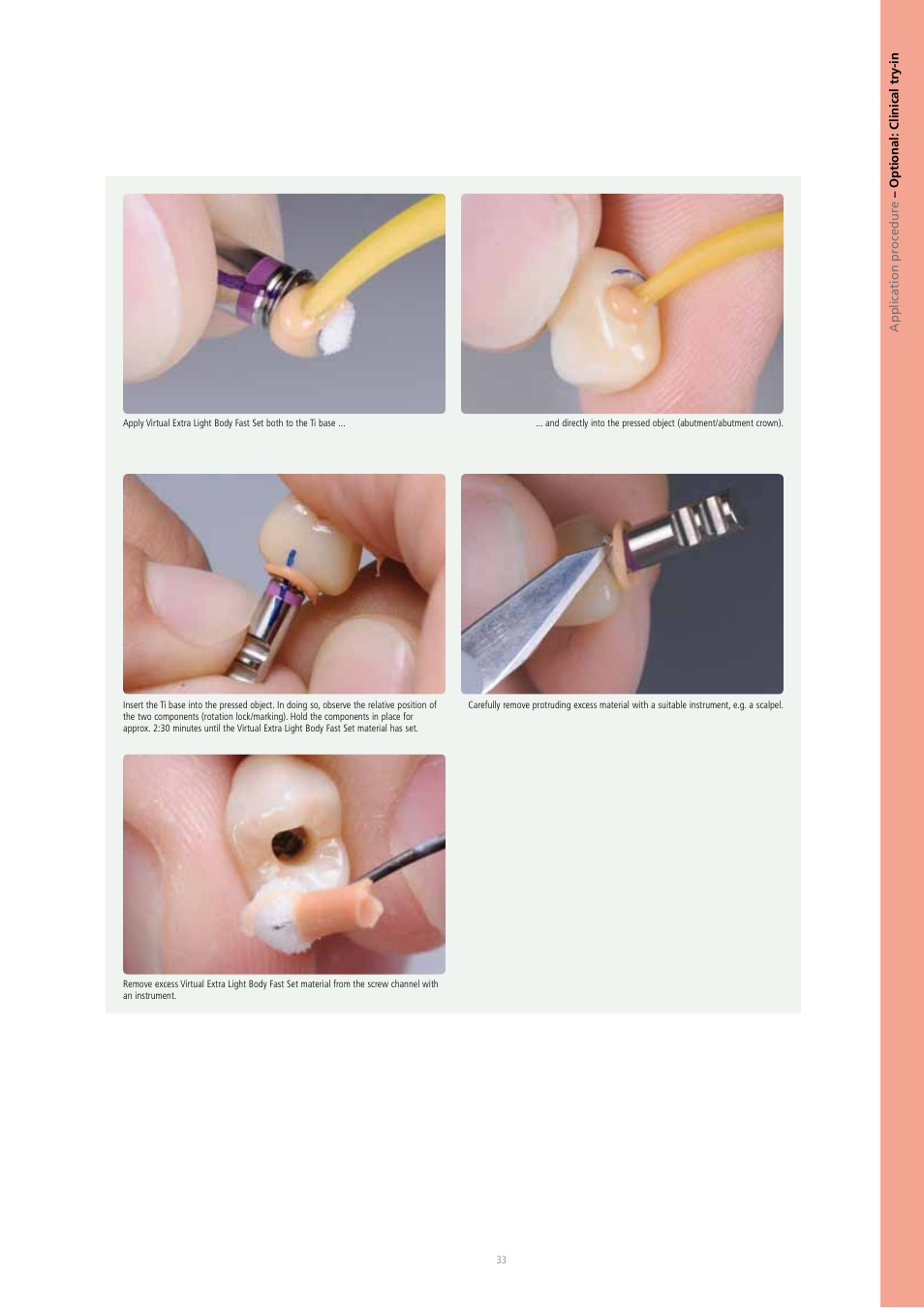 Application procedure – Optional: Clinical try-in

Apply Virtual Extra Light Body Fast Set both to the Ti base ...

... and directly into the pressed object (abutment/abutment crown).

Insert the Ti base into the pressed object. In doing so, observe the relative position of the two components (rotation lock/marking). Hold the components in place for approx. 2:30 minutes until the Virtual Extra Light Body Fast Set material has set.

Carefully remove protruding excess material with a suitable instrument, e.g. a scalpel.

Remove excess Virtual Extra Light Body Fast Set material from the screw channel with an instrument.

33