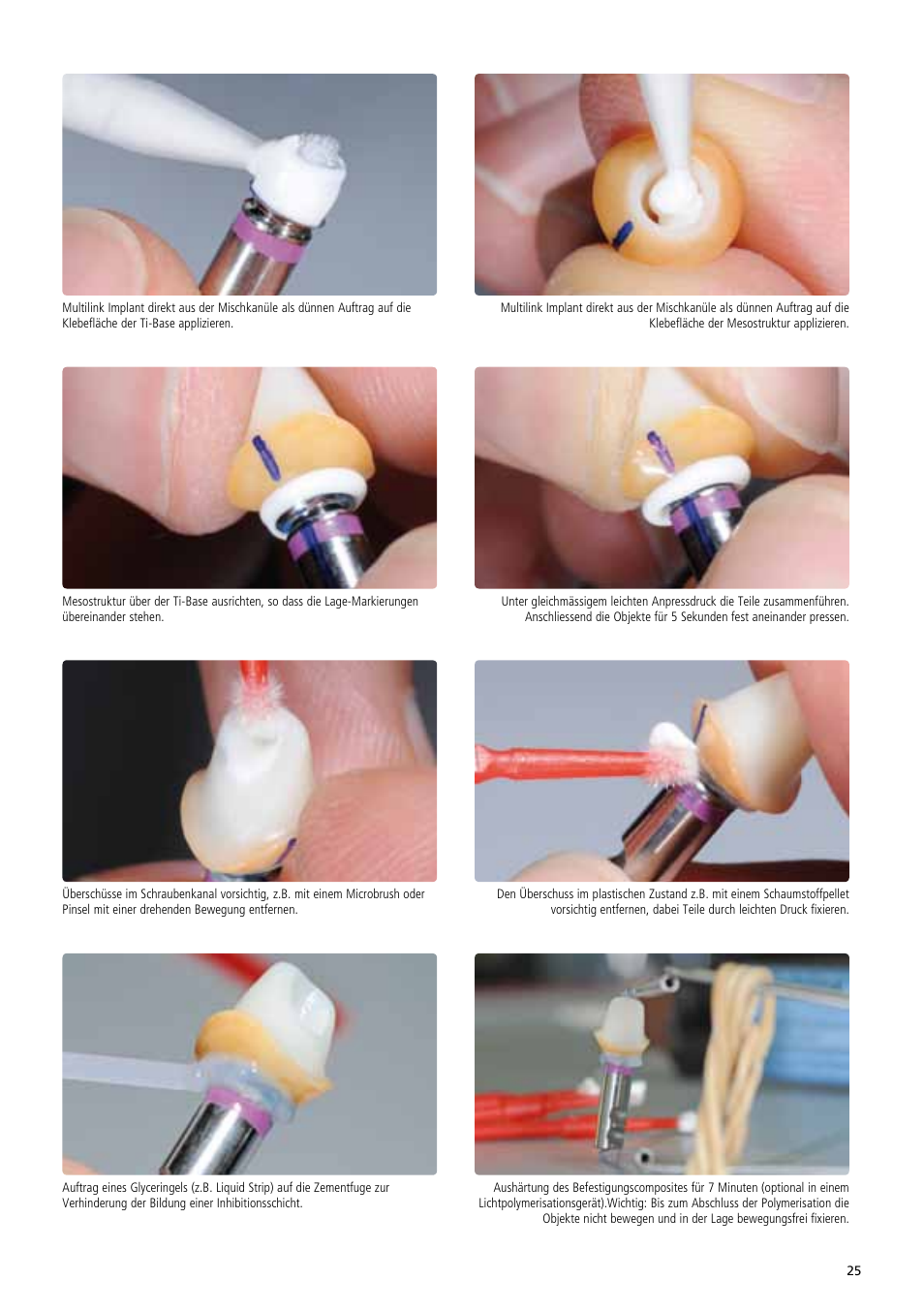 Multilink Implant direkt aus der Mischkanüle als dünnen Auftrag auf die Klebefläche der Ti-Base applizieren.

Multilink Implant direkt aus der Mischkanüle als dünnen Auftrag auf die Klebefläche der Mesostruktur applizieren.

Mesostruktur über der Ti-Base ausrichten, so dass die Lage-Markierungen übereinander stehen.

Unter gleichmässigem leichten Anpressdruck die Teile zusammenführen. Anschliessend die Objekte für 5 Sekunden fest aneinander pressen.

Überschüsse im Schraubenkanal vorsichtig, z.B. mit einem Microbrush oder Pinsel mit einer drehenden Bewegung entfernen.

Den Überschuss im plastischen Zustand z.B. mit einem Schaumstoffpellet vorsichtig entfernen, dabei Teile durch leichten Druck fixieren.

Auftrag eines Glyceringels (z.B. Liquid Strip) auf die Zementfuge zur Verhinderung der Bildung einer Inhibitionsschicht.

Aushärtung des Befestigungscomposites für 7 Minuten (optional in einem Lichtpolymerisationsgerät).Wichtig: Bis zum Abschluss der Polymerisation die Objekte nicht bewegen und in der Lage bewegungsfrei fixieren.

25