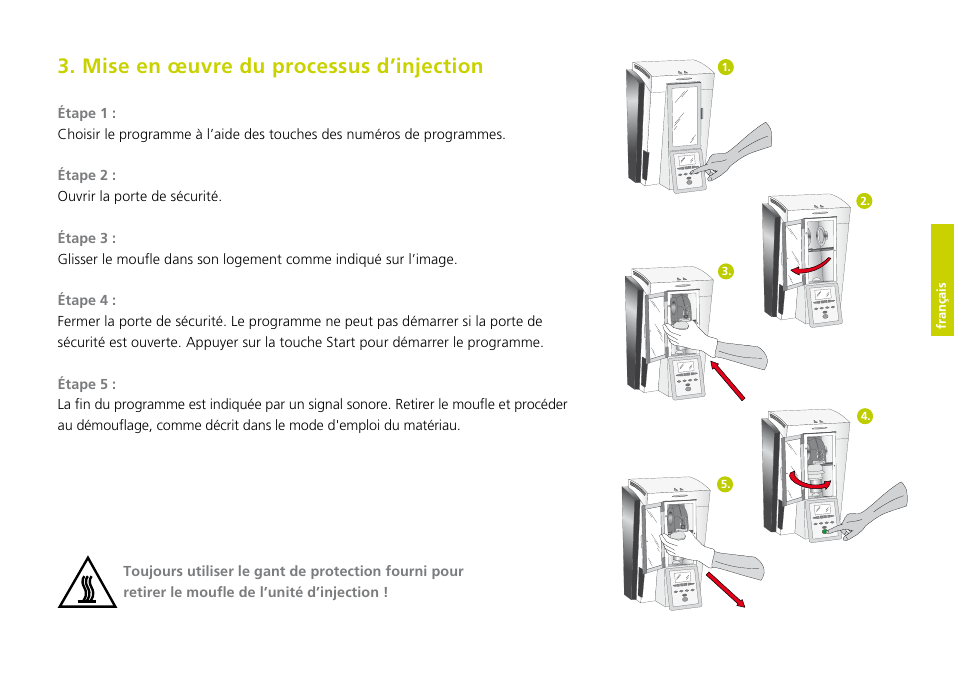 3. Mise en œuvre du processus d'injection

Étape 1 :
Choisir le programme à l'aide des touches des numéros de programmes.

Étape 2 :
Ouvrir la porte de sécurité.

Étape 3 :
Glisser le moufle dans son logement comme indiqué sur l'image.

Étape 4 :
Fermer la porte de sécurité. Le programme ne peut pas démarrer si la porte de sécurité est ouverte. Appuyer sur la touche Start pour démarrer le programme.

Étape 5 :
La fin du programme est indiquée par un signal sonore. Retirer le moufle et procéder au démouflage, comme décrit dans le mode d'emploi du matériau.

Toujours utiliser le gant de protection fourni pour retirer le moufle de l'unité d'injection !

1.

2.

3.

4.

5.

français