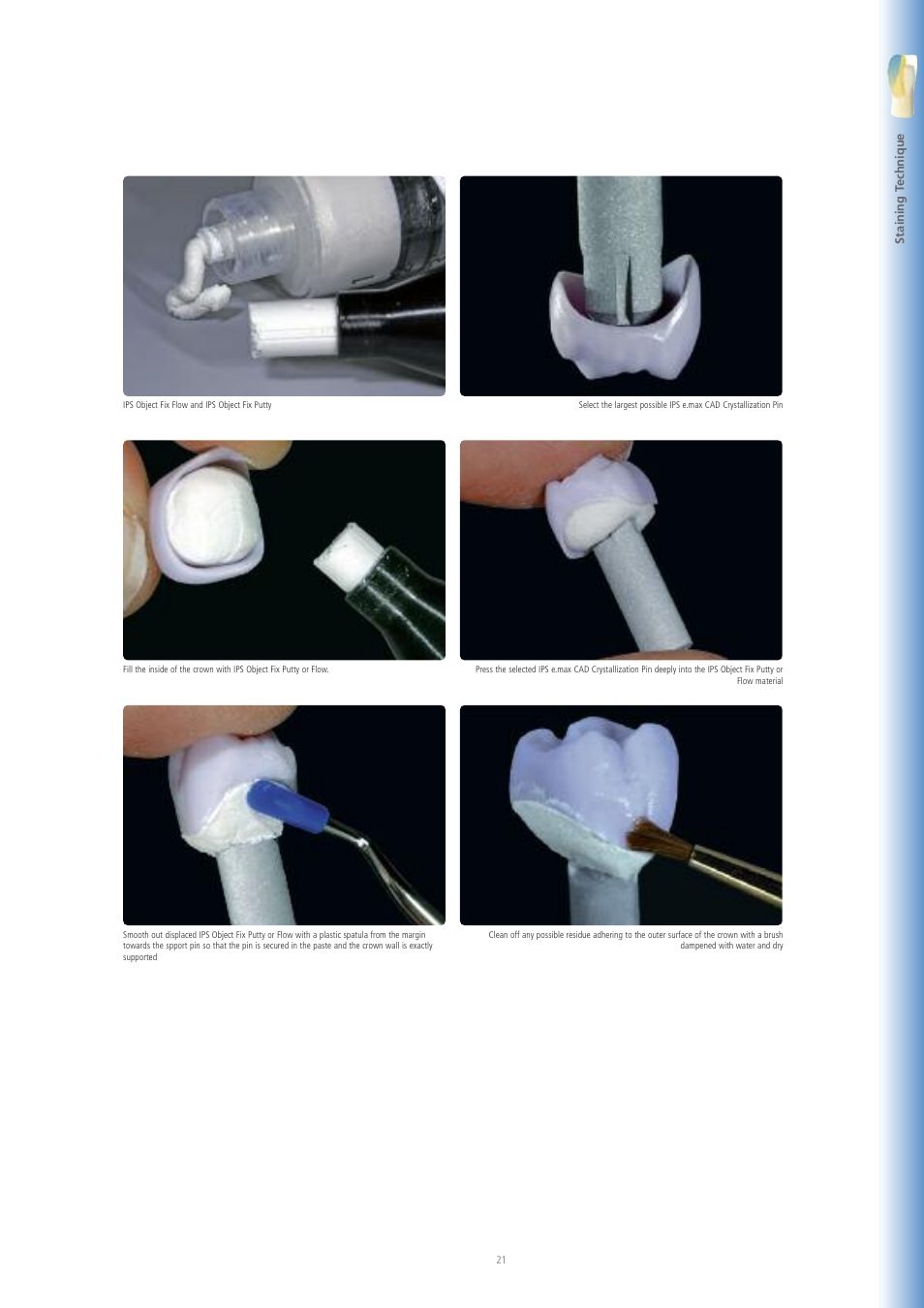 Staining Technique

IPS Object Fix Flow and IPS Object Fix Putty

Select the largest possible IPS e.max CAD Crystallization Pin

Fill the inside of the crown with IPS Object Fix Putty or Flow.

Press the selected IPS e.max CAD Crystallization Pin deeply into the IPS Object Fix Putty or Flow material

Smooth out displaced IPS Object Fix Putty or Flow with a plastic spatula from the margin towards the spport pin so that the pin is secured in the paste and the crown wall is exactly supported

Clean off any possible residue adhering to the outer surface of the crown with a brush dampened with water and dry

21