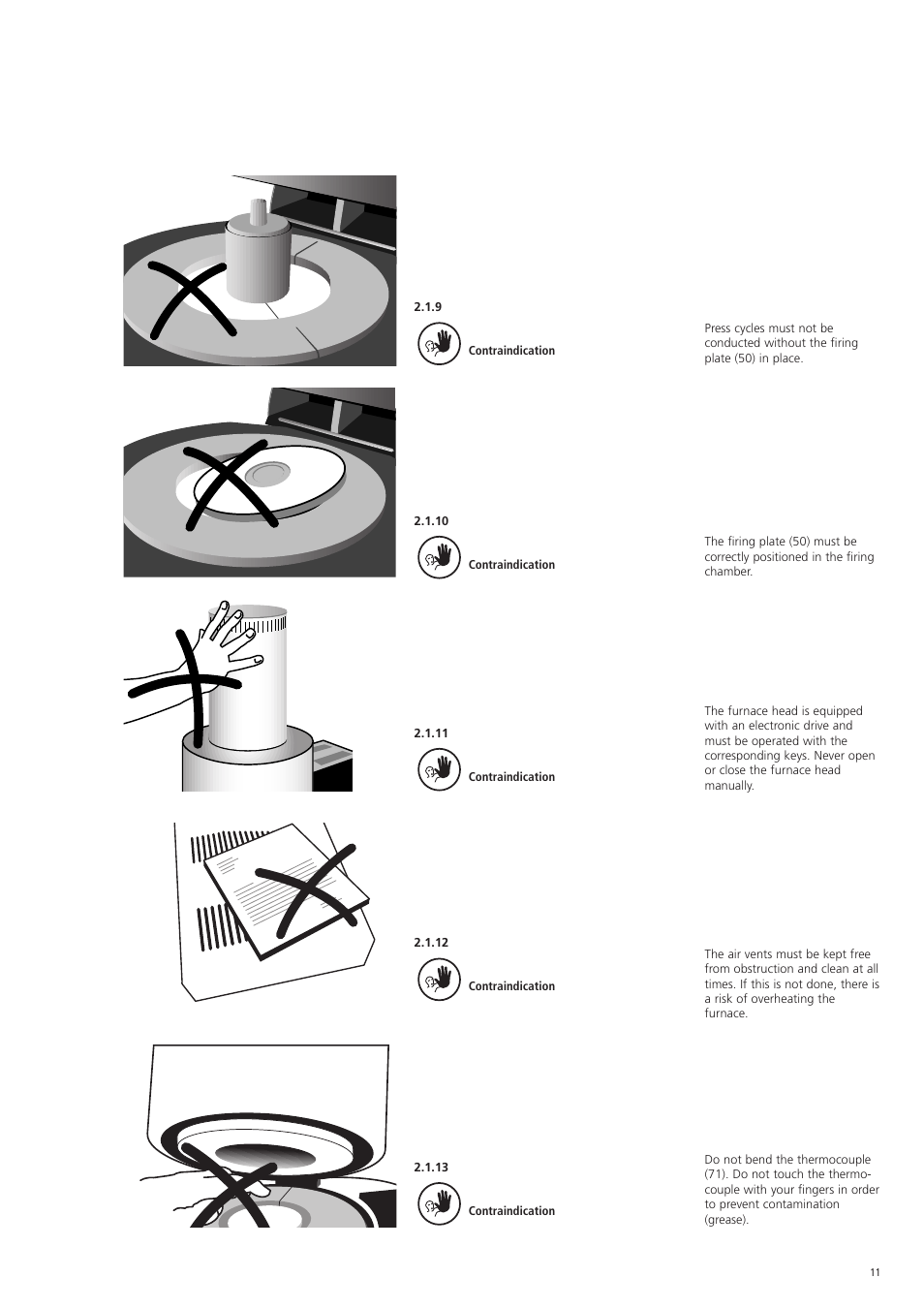 2.1.9

Contraindication

Press cycles must not be conducted without the firing plate (50) in place.

2.1.10

Contraindication

The firing plate (50) must be correctly positioned in the firing chamber.

2.1.11

Contraindication

The furnace head is equipped with an electronic drive and must be operated with the corresponding keys. Never open or close the furnace head manually.

2.1.12

Contraindication

The air vents must be kept free from obstruction and clean at all times. If this is not done, there is a risk of overheating the furnace.

2.1.13

Contraindication

Do not bend the thermocouple (71). Do not touch the thermocouple with your fingers in order to prevent contamination (grease).

11