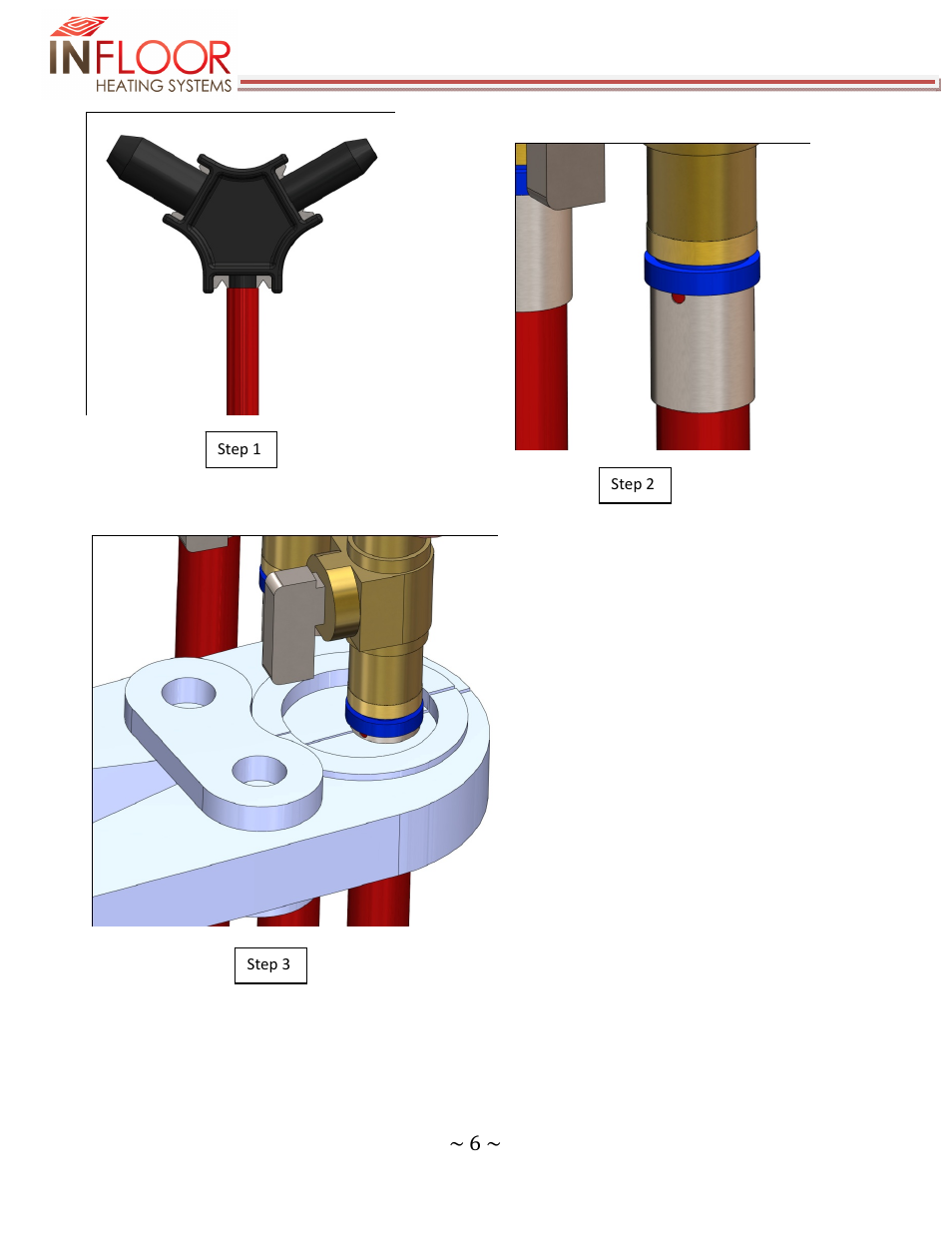 INFLOOR
HEATING SYSTEMS

Step 1

Step 2

Step 3

~ 6 ~