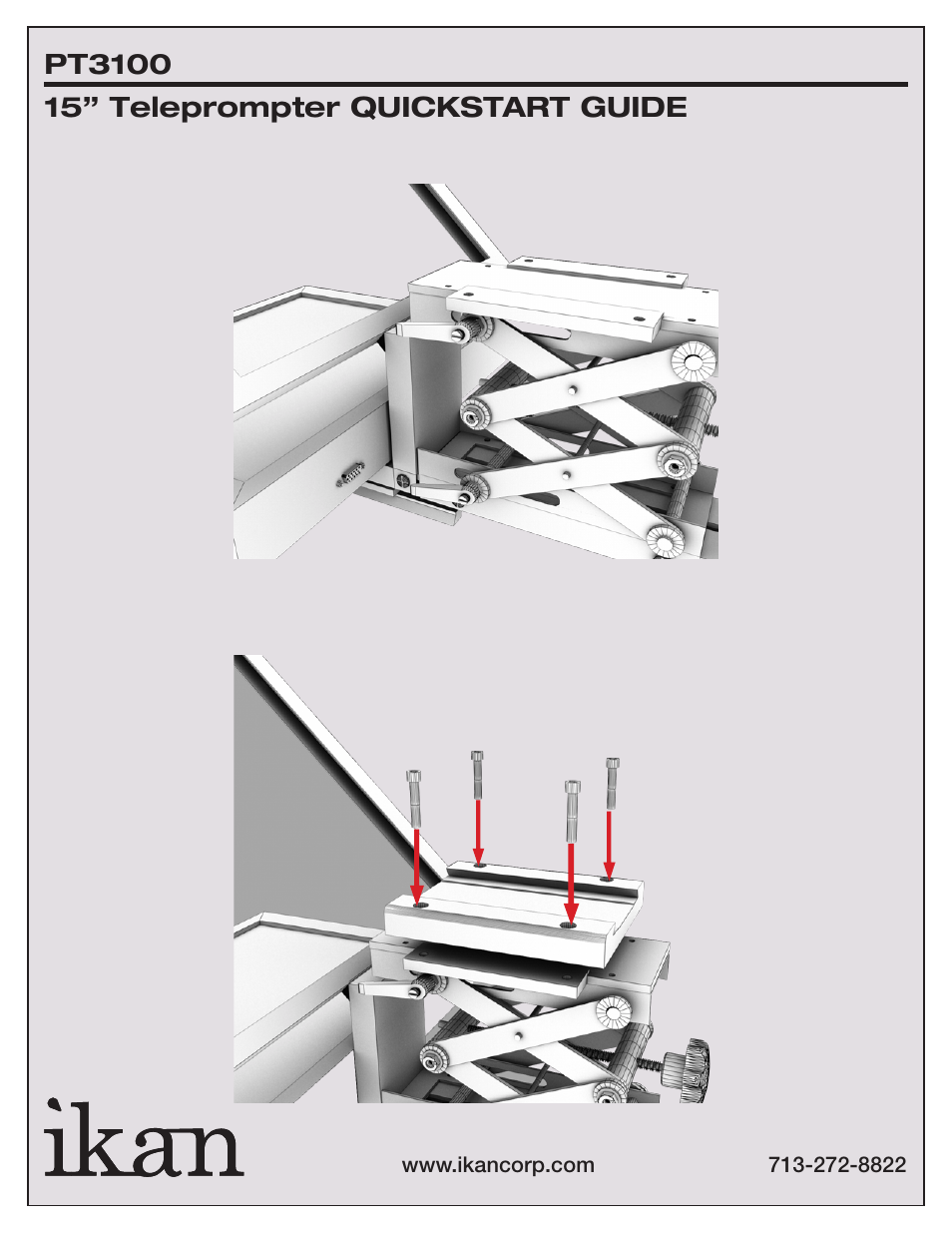 PT3100

15” Teleprompter QUICKSTART GUIDE

ikan

www.ikancorp.com

713-272-8822