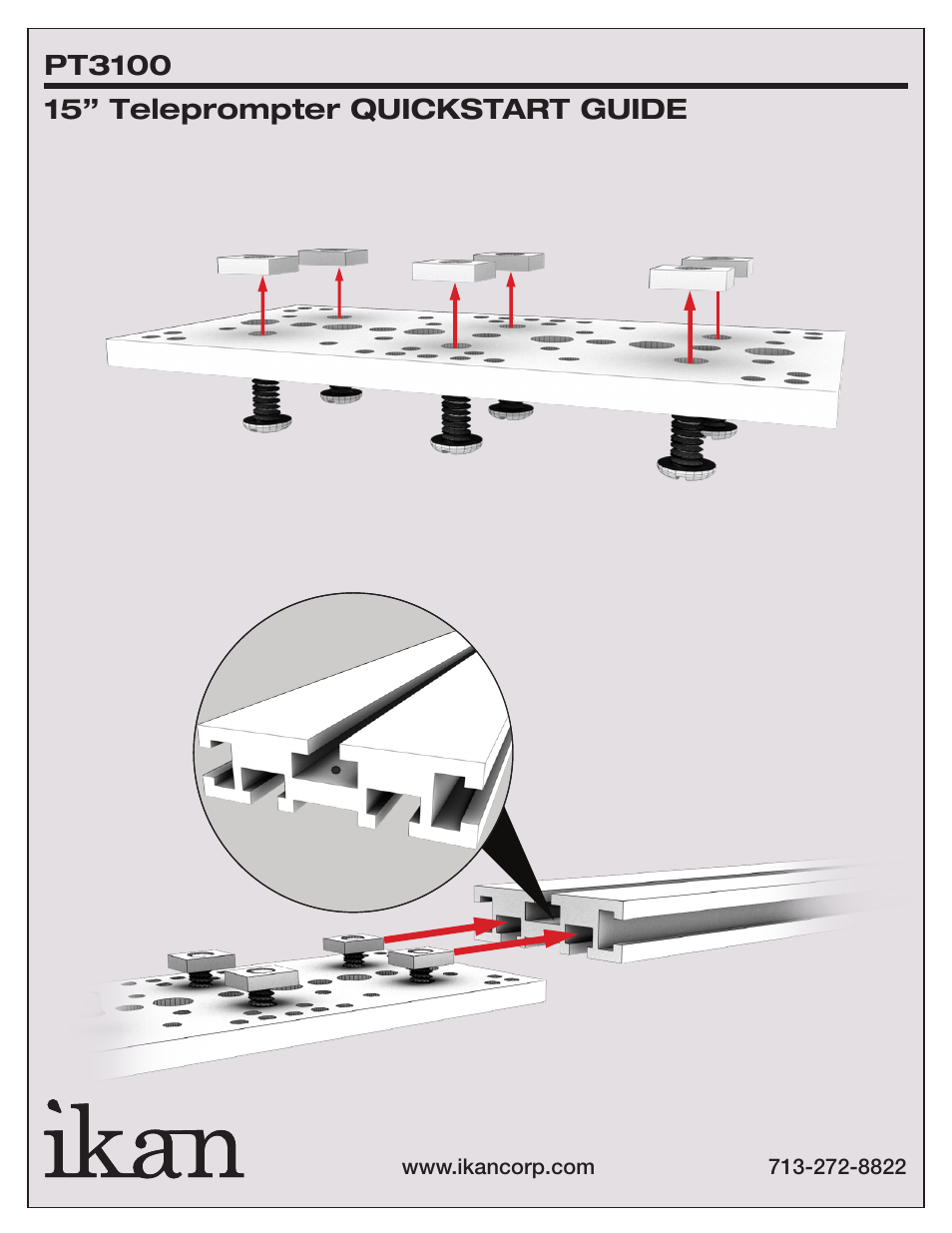 PT3100

15” Teleprompter QUICKSTART GUIDE

ikan

www.ikancorp.com

713-272-8822