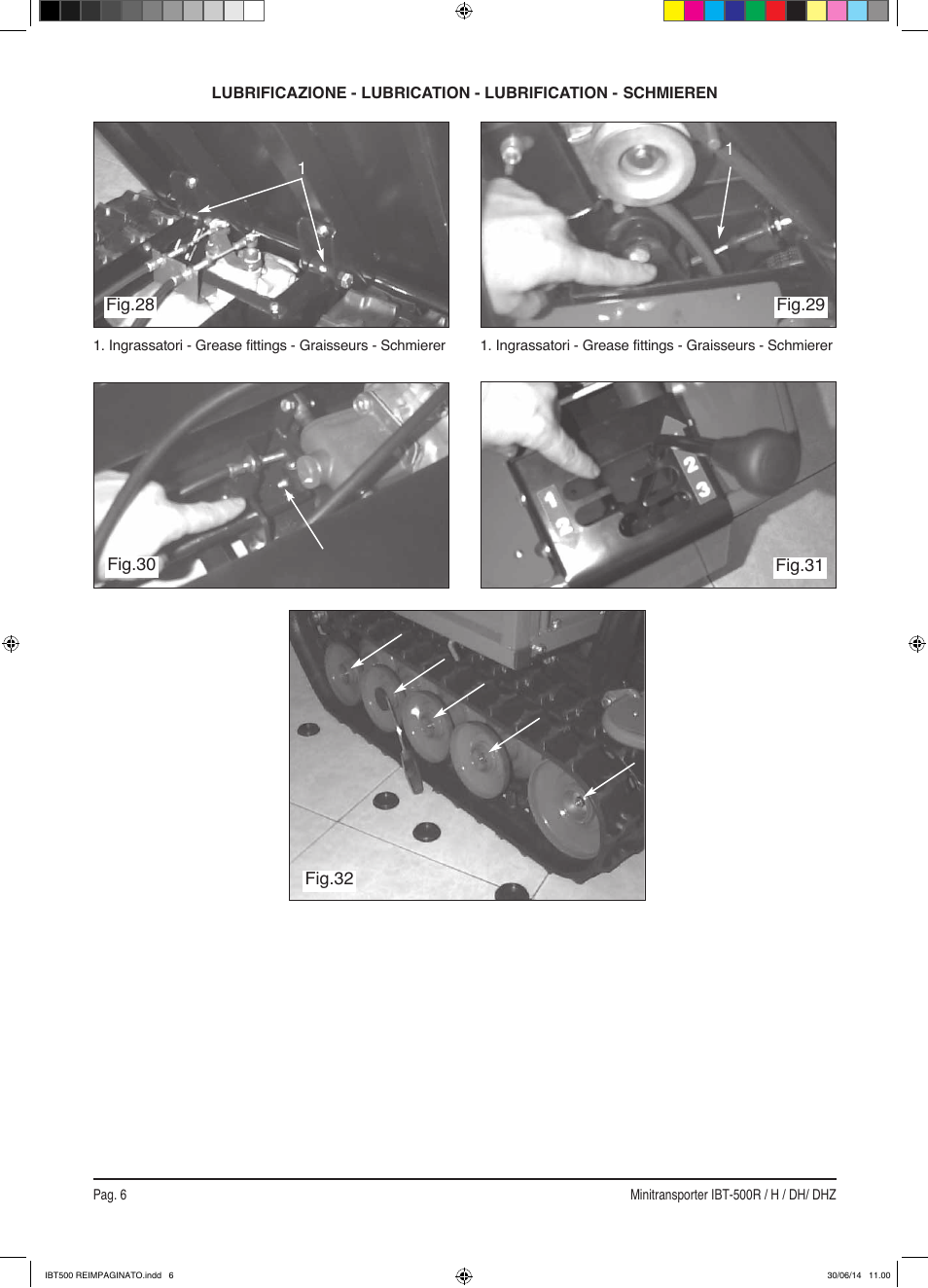 LUBRIFICAZIONE - LUBRICATION - LUBRIFICATION - SCHMIEREN

1

Fig.28

1. Ingrassatori - Grease fittings - Graisseurs - Schmierer

1

Fig.29

1. Ingrassatori - Grease fittings - Graisseurs - Schmierer

Fig.30

1 2 2 3

Fig.31

Fig.32

Pag. 6

Minitransporter IBT-500R / H / DH/ DHZ

IBT500 REIMPAGINATO.indd 6

30/06/14 11.00