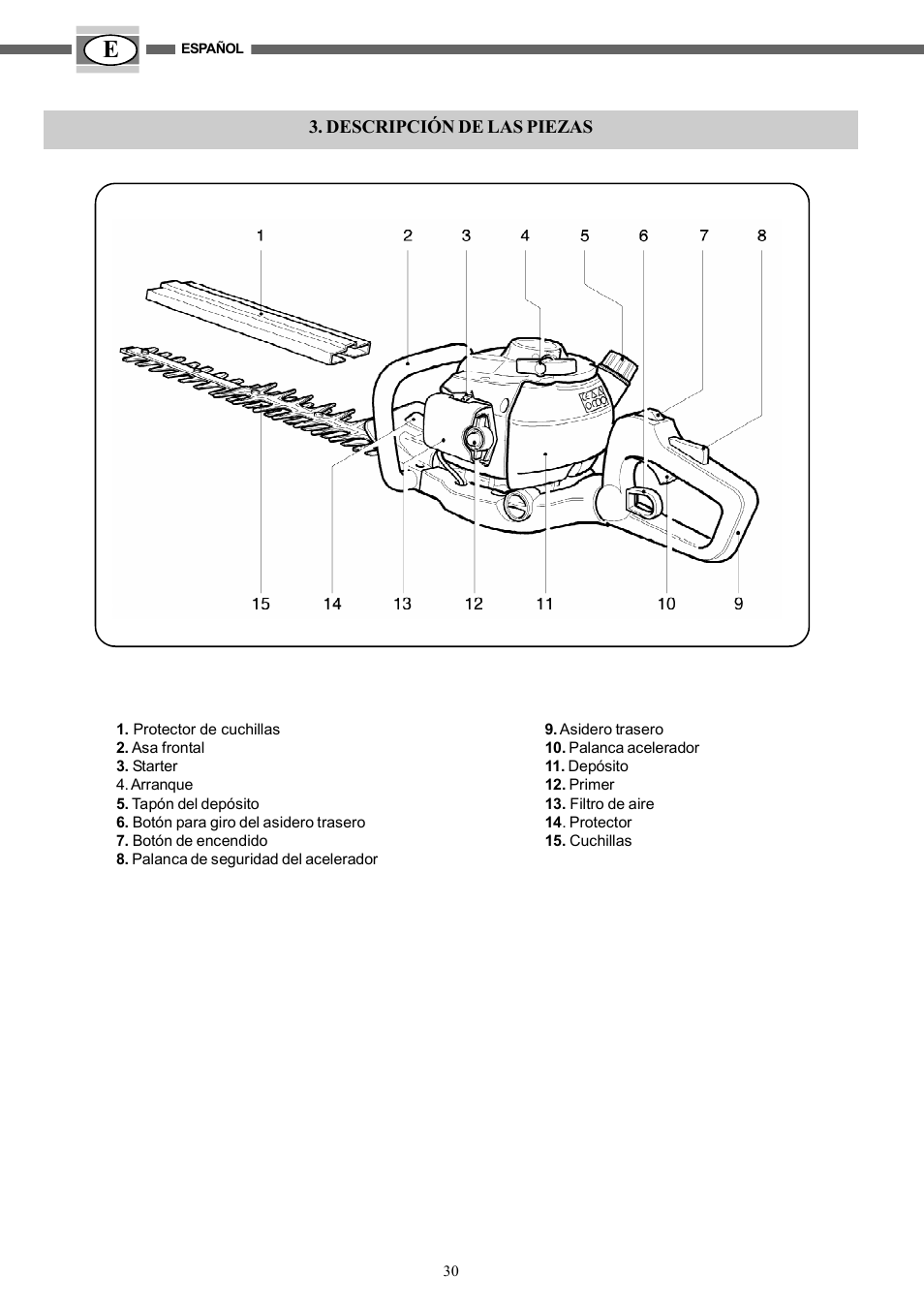 E ESPAÑOL

3. DESCRIPCIÓN DE LAS PIEZAS

1 2 3 4 5 6 7 8

15 14 13 12 11 10 9

1. Protector de cuchillas
2. Asa frontal
3. Starter
4. Arranque
5. Tapón del depósito
6. Botón para giro del asidero trasero
7. Botón de encendido
8. Palanca de seguridad del acelerador

9. Asidero trasero
10. Palanca acelerador
11. Depósito
12. Primer
13. Filtro de aire
14. Protector
15. Cuchillas

30