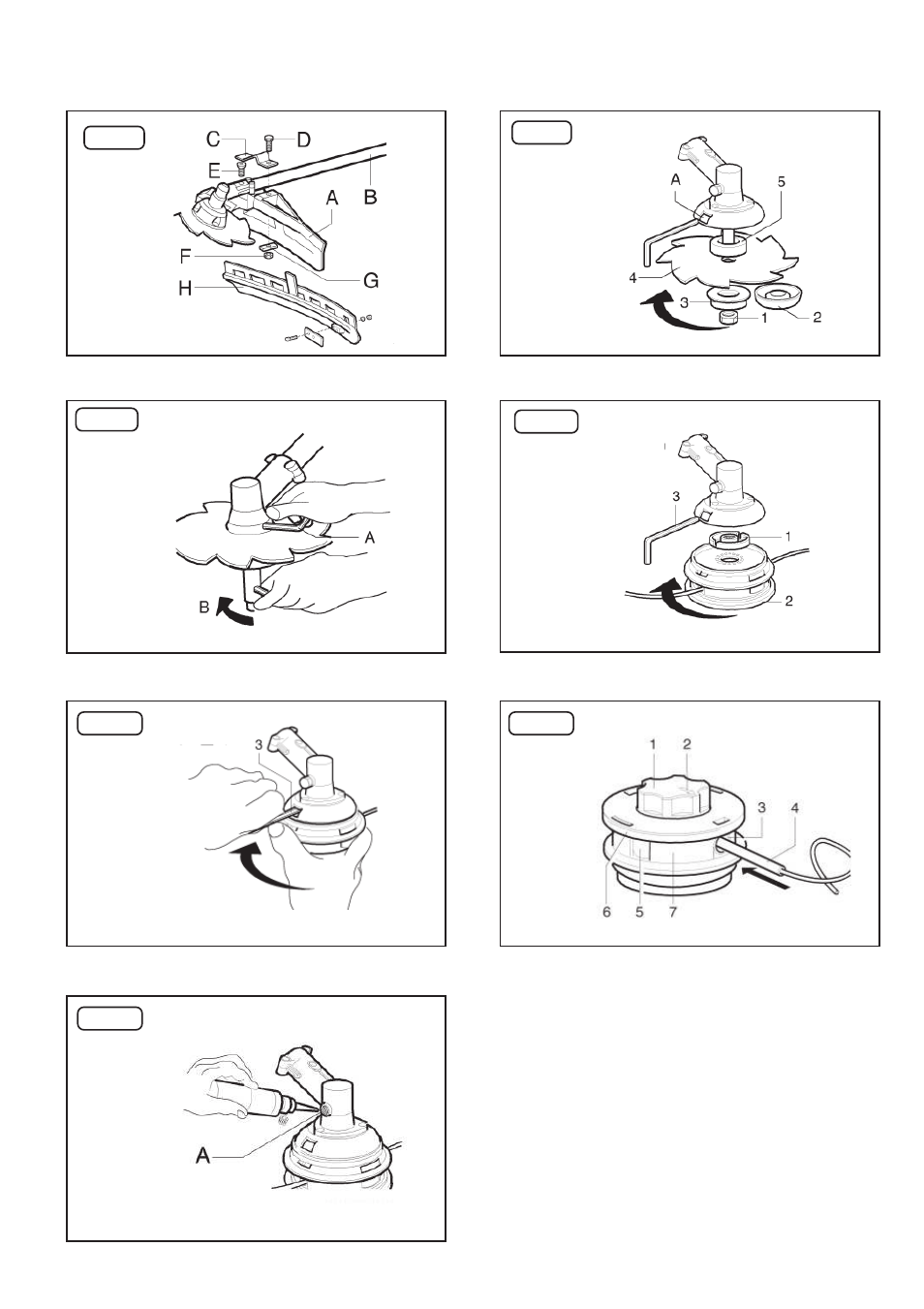 C
D
E
A
B
F
G
H

A
5
4
3
1
2

A
B

3
1
2

3

1
2
3
4
6
5
7

A