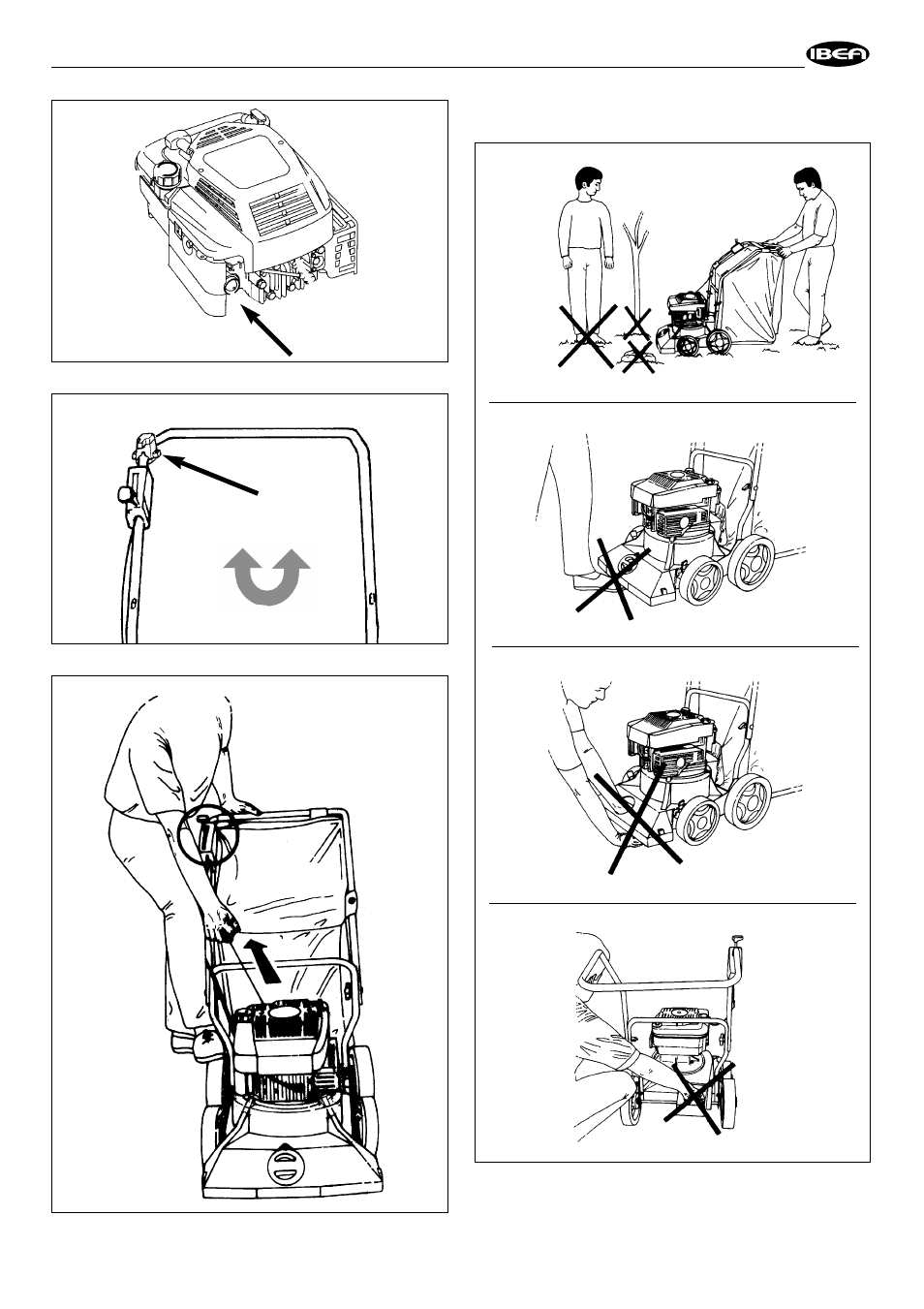 IBEA