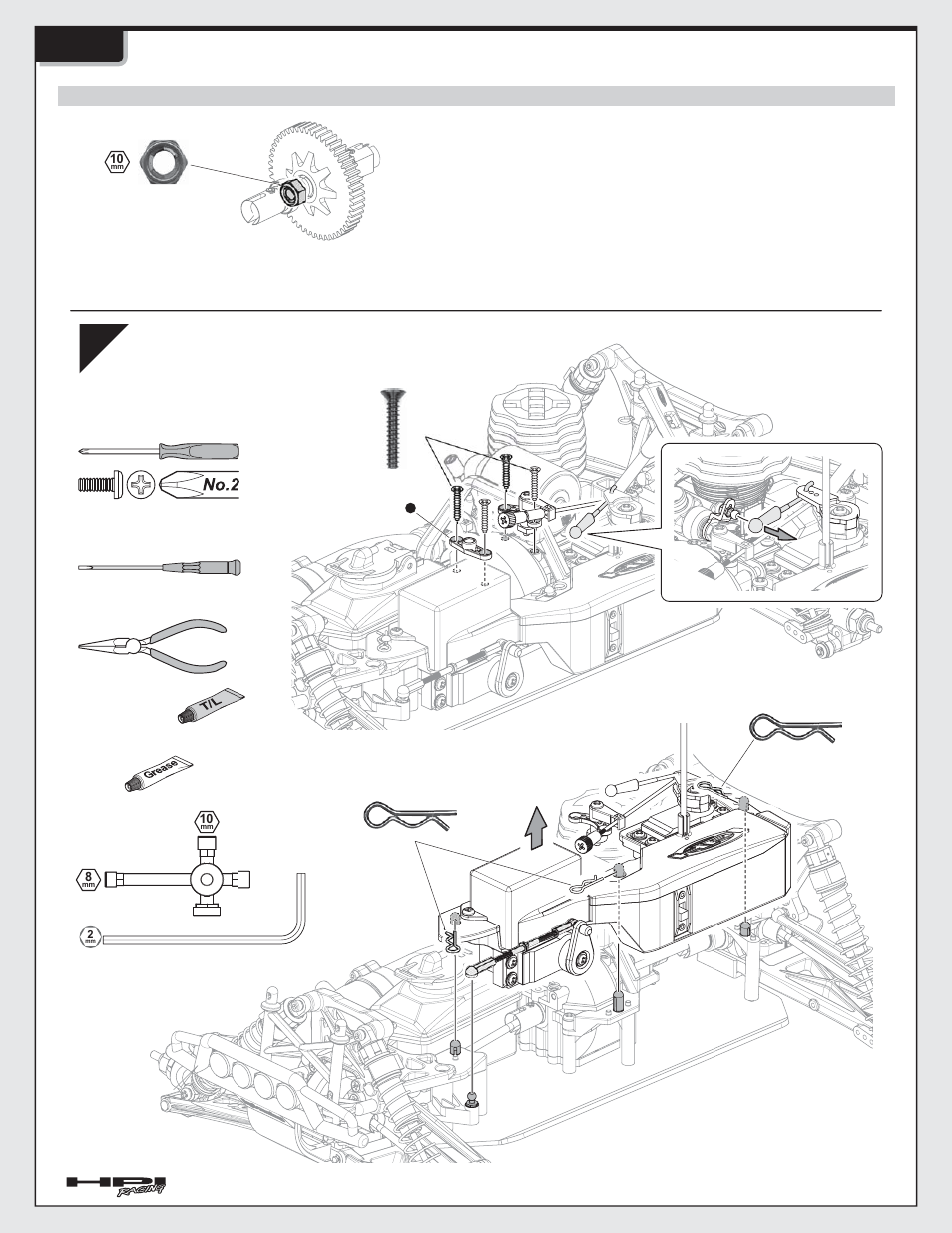 10 mm

No.2

T/L

Grease

10 mm

8 mm

2 mm

HPI RACING