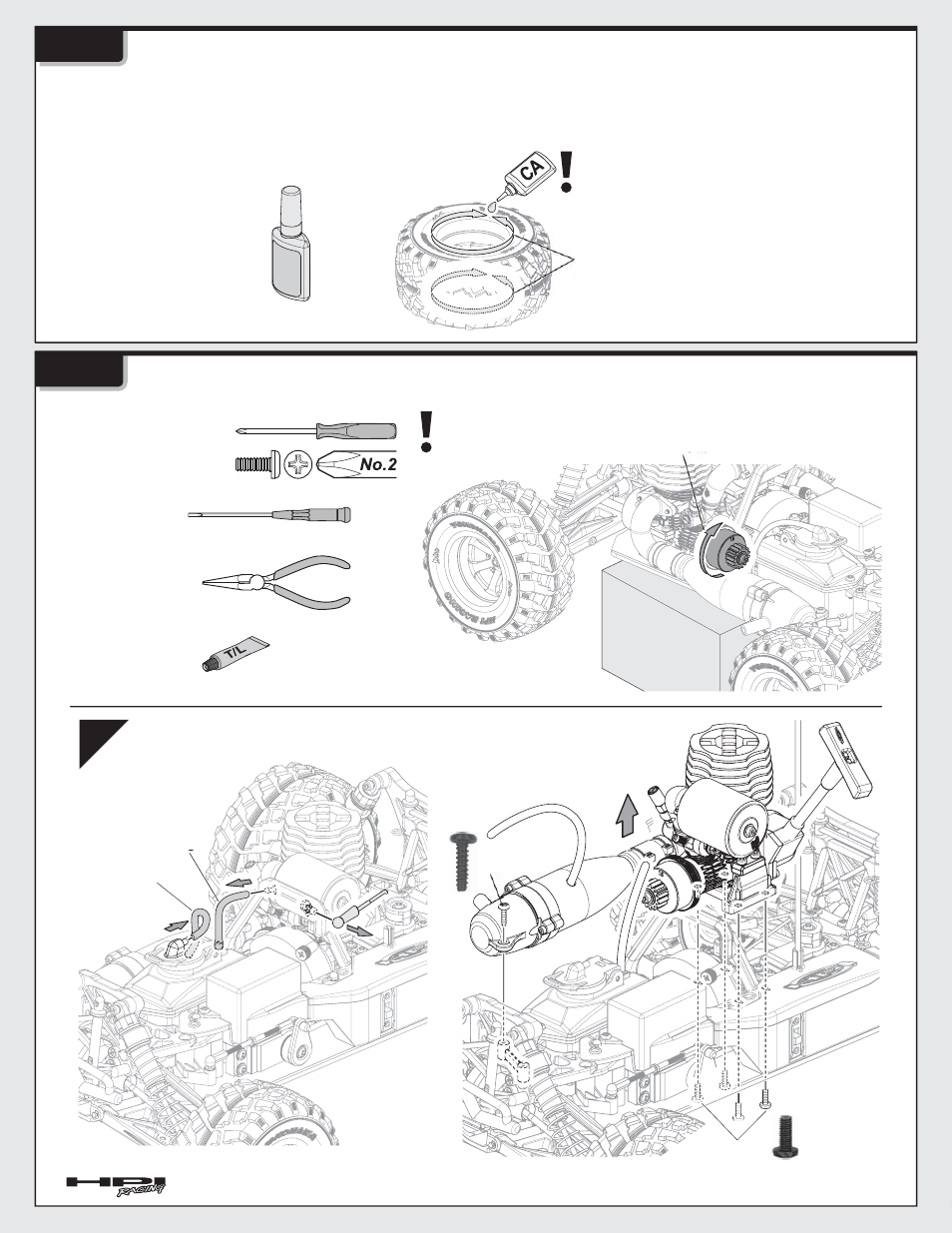 CA

No.2

T/L

HPI RACING