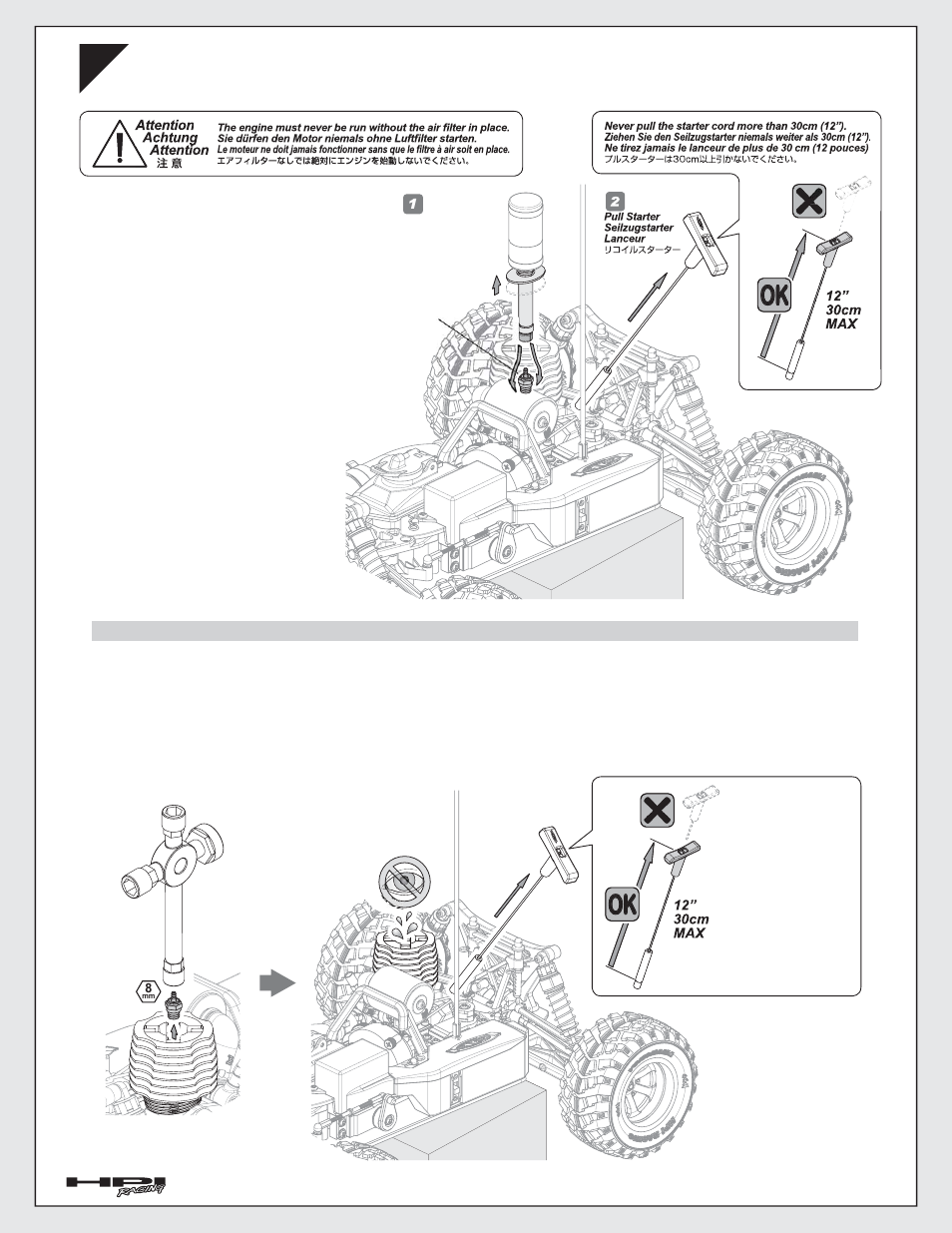 Attention
Achtung
Attention
注 意

The engine must never be run without the air filter in place.
Sie dürfen den Motor niemals ohne Luftfilter starten.
Le moteur ne doit jamais fonctionner sans que le filtre à air soit en place.
エアフィルターなしでは絶対にエンジンを始動しないでください。

Never pull the starter cord more than 30cm (12").
Ziehen Sie den Seilzugstarter niemals weiter als 30cm (12").
Ne tirez jamais le lanceur de plus de 30 cm (12 pouces)
プルスターターは30cm以上引かないでください。

1

2
Pull Starter
Seilzugstarter
Lanceur
リコイルスターター

OK

12"
30cm
MAX

8
mm

OK

12"
30cm
MAX

HPI RACING