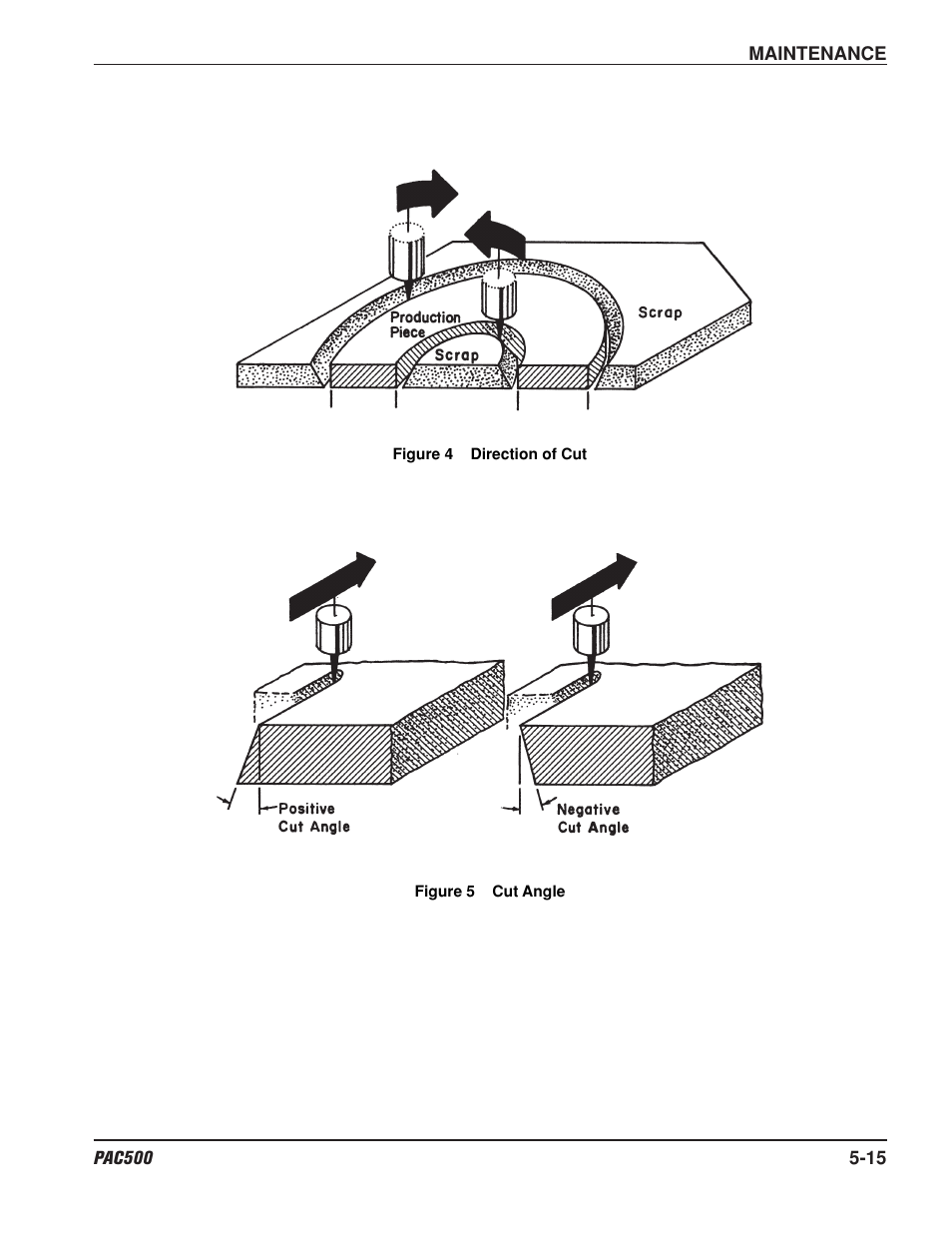 MAINTENANCE

Production Piece

Scrap

Scrap

Figure 4 Direction of Cut

Positive Cut Angle

Negative Cut Angle

Figure 5 Cut Angle

PAC500

5-15