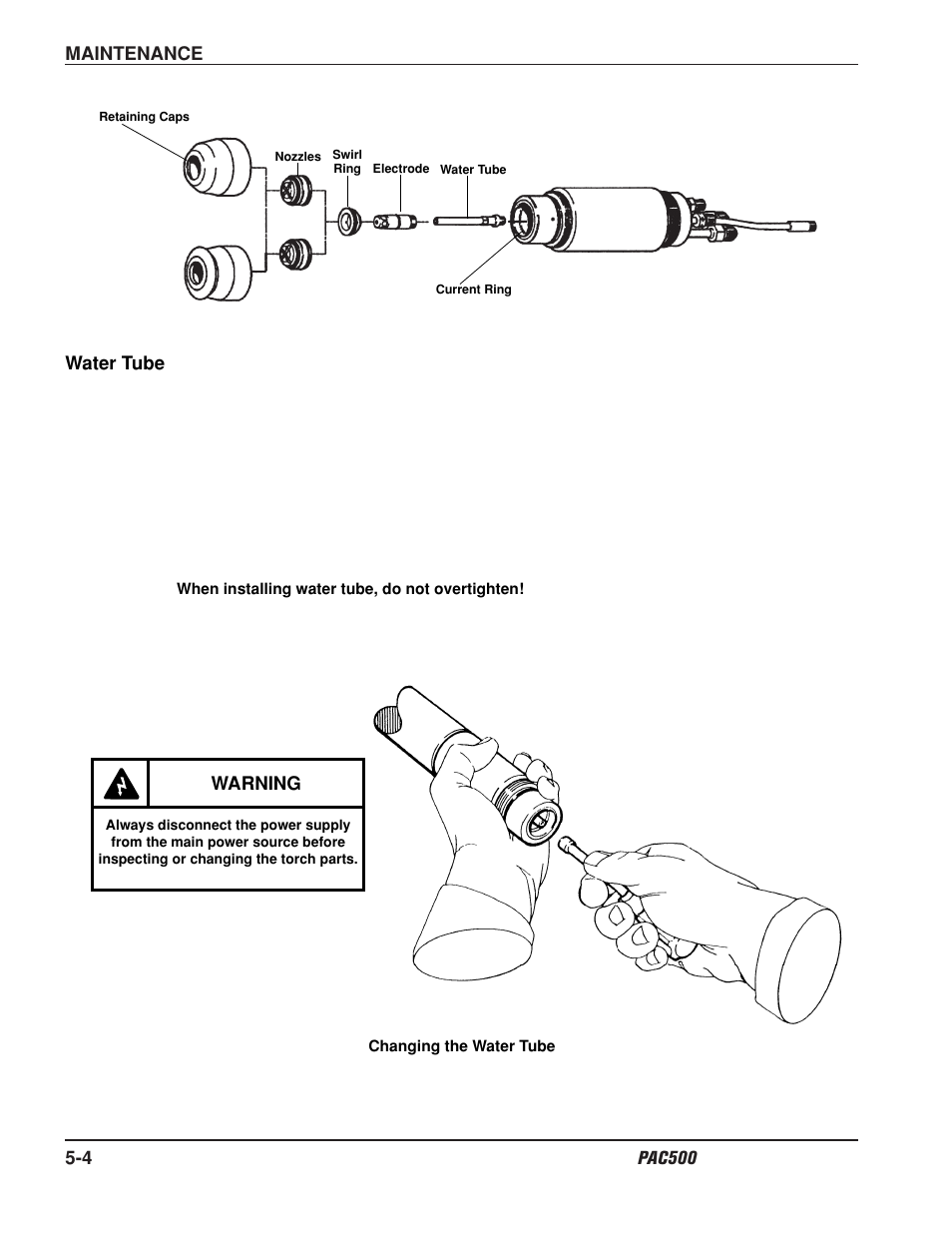 MAINTENANCE

Retaining Caps

Nozzles

Swirl Ring

Electrode

Water Tube

Current Ring

Water Tube

When installing water tube, do not overtighten!

WARNING

Always disconnect the power supply from the main power source before inspecting or changing the torch parts.

Changing the Water Tube

5-4

PAC500