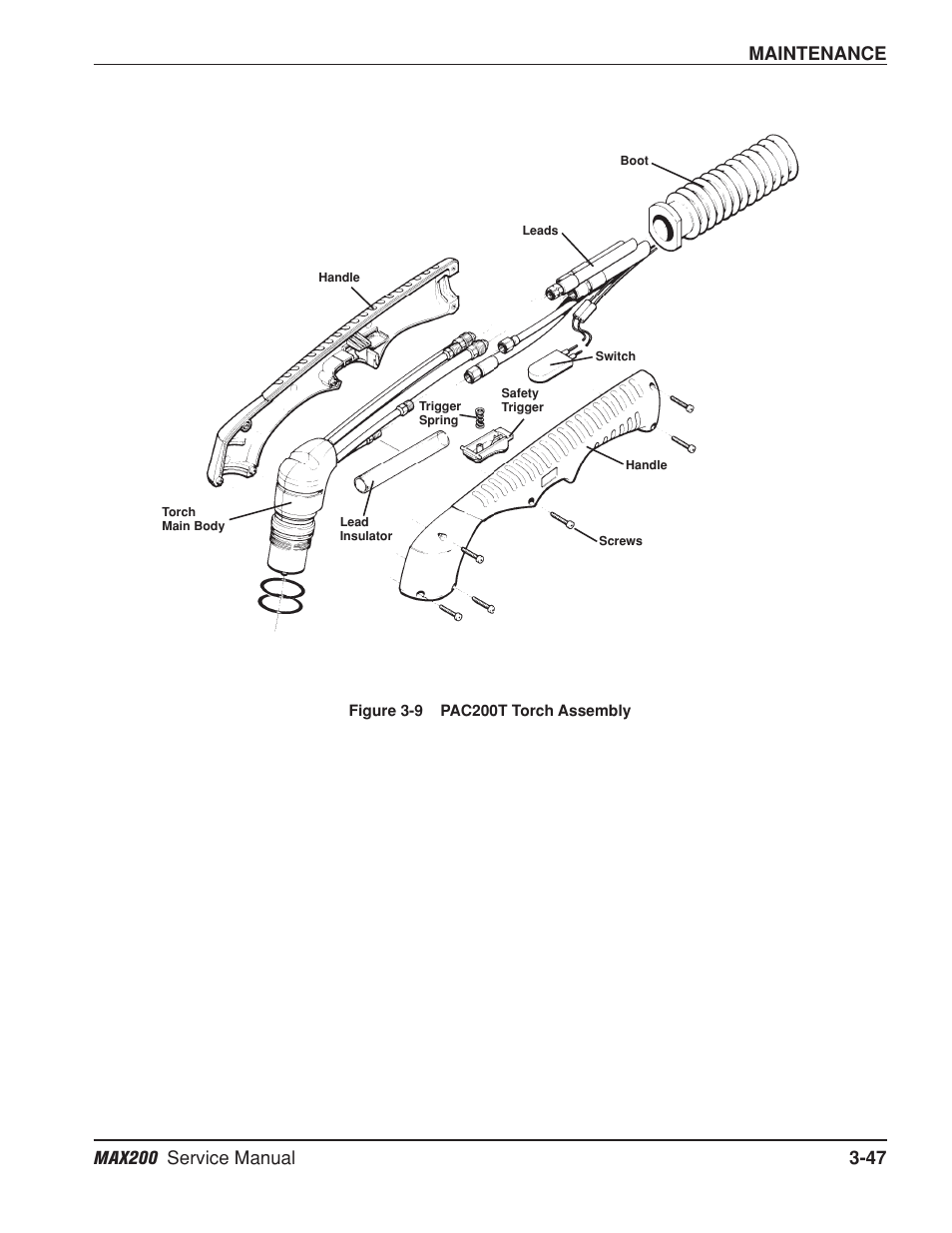 MAINTENANCE

Boot

Leads

Handle

Switch

Safety Trigger

Trigger Spring

Handle

Torch Main Body

Lead Insulator

Screws

Figure 3-9 PAC200T Torch Assembly

MAX200 Service Manual 3-47