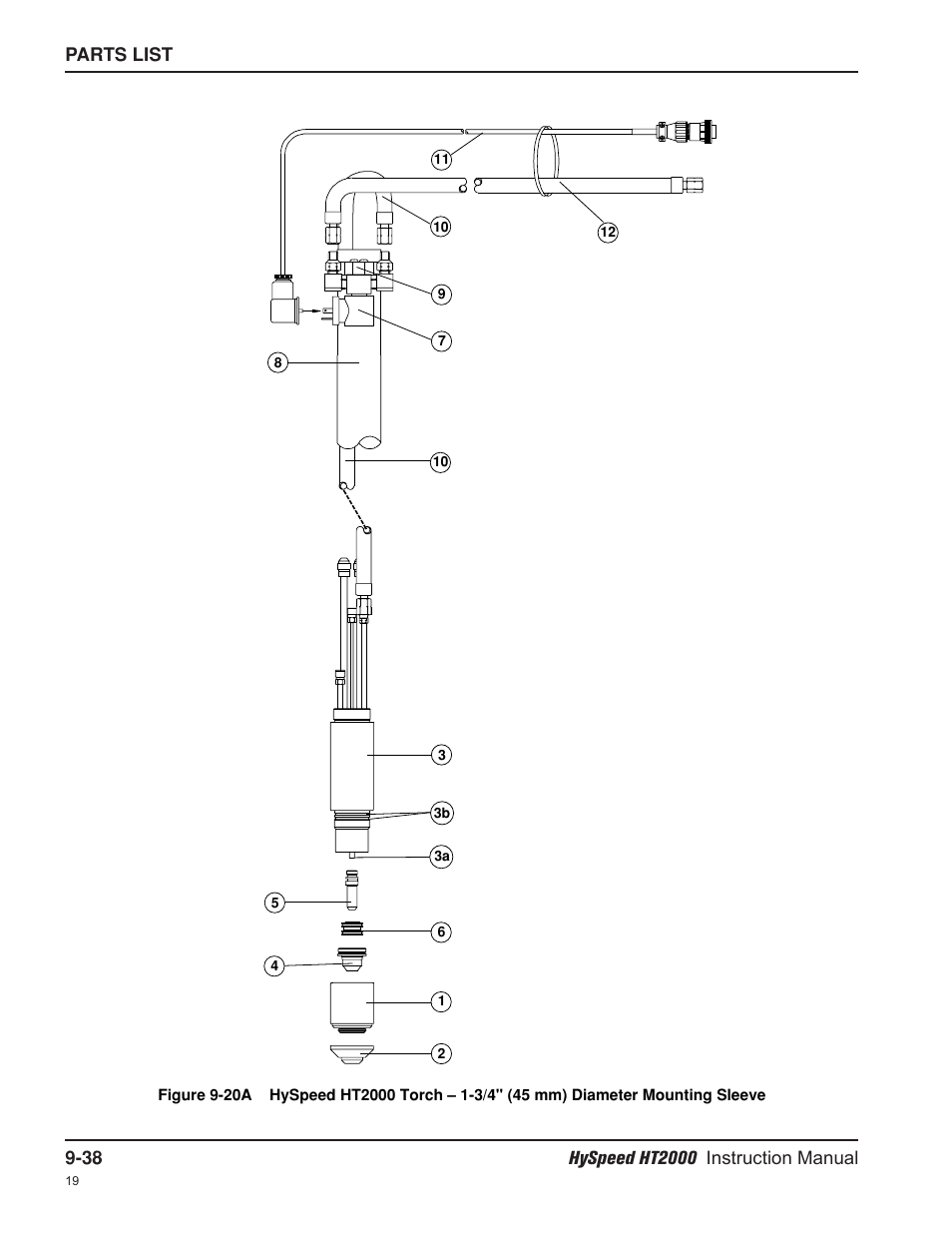 PARTS LIST

11
10
12
9
7
8
10
3
3b
3a
5
6
4
1
2

Figure 9-20A HySpeed HT2000 Torch – 1-3/4" (45 mm) Diameter Mounting Sleeve

9-38

HySpeed HT2000 Instruction Manual

19