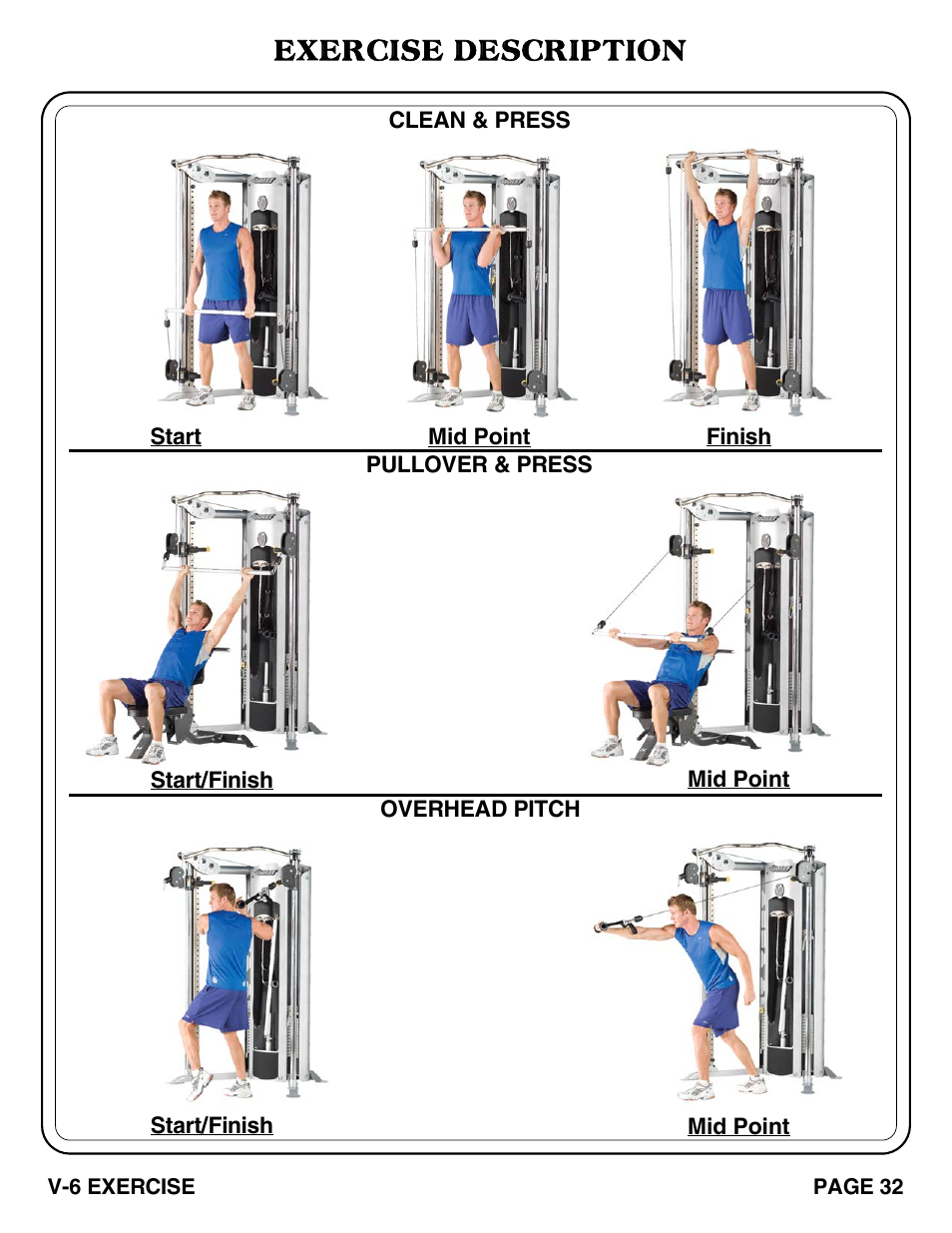 EXERCISE DESCRIPTION

CLEAN & PRESS

Start

Mid Point

Finish

PULLOVER & PRESS

Start/Finish

Mid Point

OVERHEAD PITCH

Start/Finish

Mid Point

V-6 EXERCISE

PAGE 32