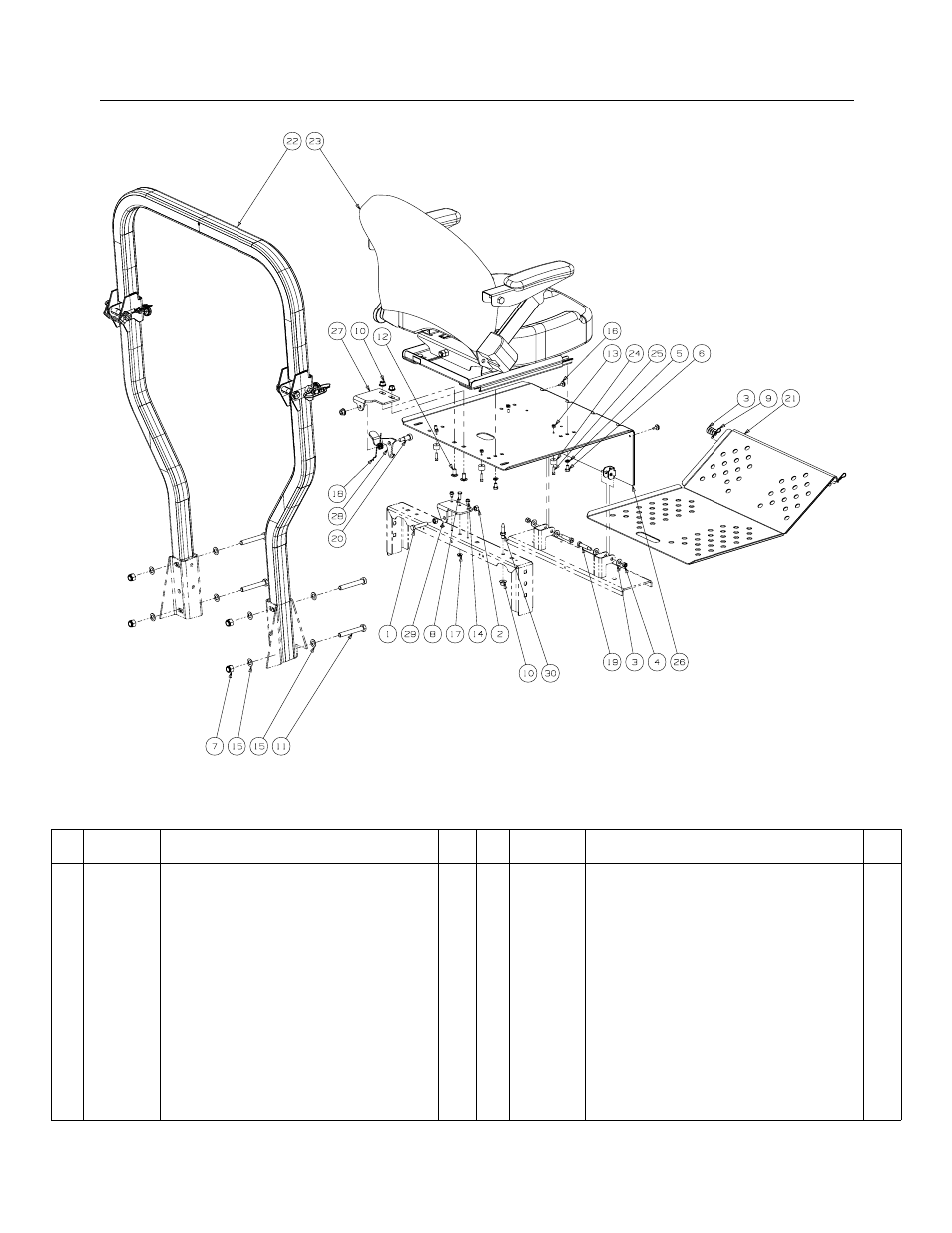 22 23

27 10 12

16

13 24 25 5 6

3 9 21

18

28

20

1 29 8 17 14 2

10 30

19 3 4 26

7 15 15 11