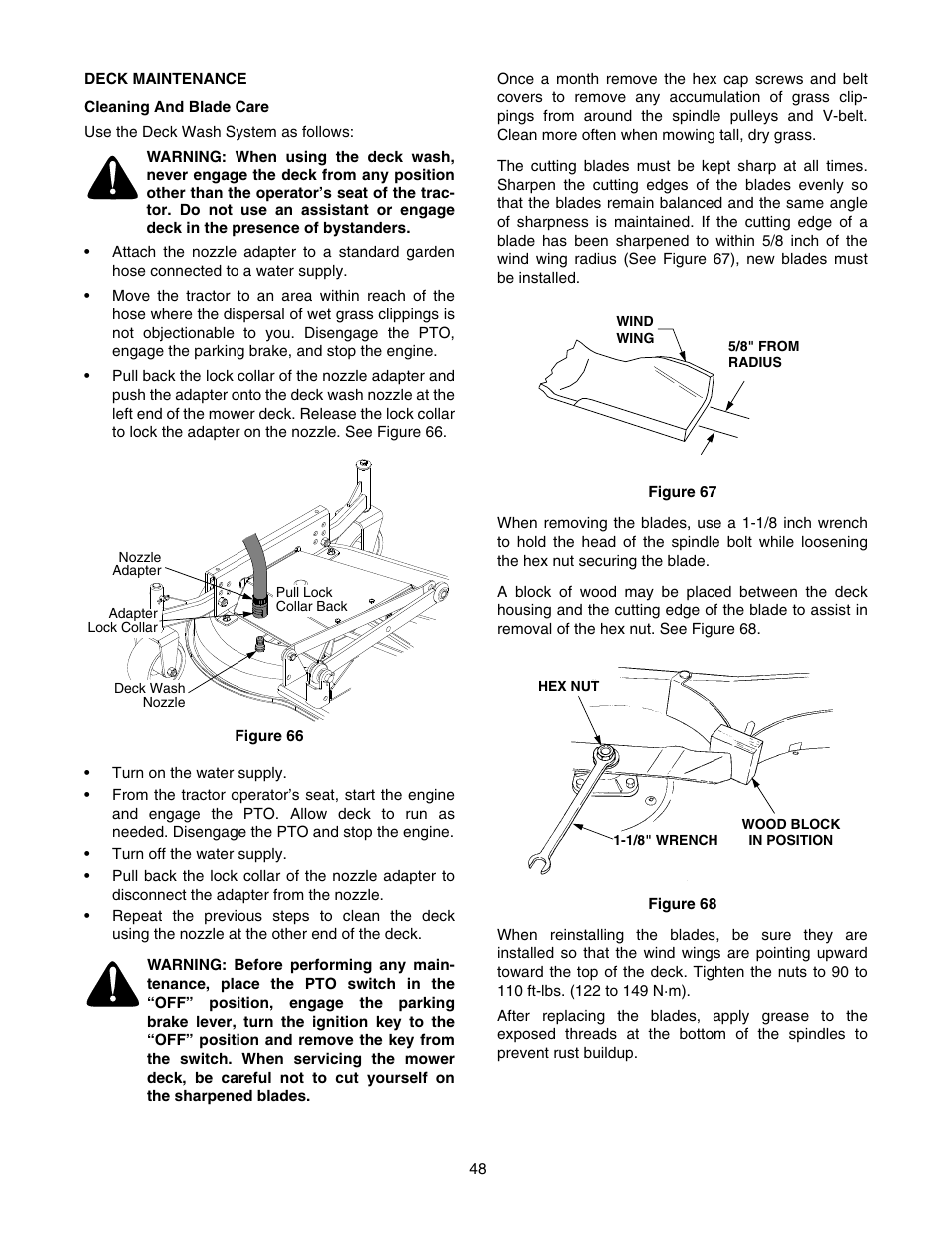 DECK MAINTENANCE

Cleaning And Blade Care

Use the Deck Wash System as follows:

WARNING: When using the deck wash, never engage the deck from any position other than the operator's seat of the tractor. Do not use an assistant or engage deck in the presence of bystanders.

• Attach the nozzle adapter to a standard garden hose connected to a water supply.

• Move the tractor to an area within reach of the hose where the dispersal of wet grass clippings is not objectionable to you. Disengage the PTO, engage the parking brake, and stop the engine.

• Pull back the lock collar of the nozzle adapter and push the adapter onto the deck wash nozzle at the left end of the mower deck. Release the lock collar to lock the adapter on the nozzle. See Figure 66.

Nozzle Adapter

Adapter Lock Collar

Pull Lock Collar Back

Deck Wash Nozzle

Figure 66

• Turn on the water supply.

• From the tractor operator's seat, start the engine and engage the PTO. Allow deck to run as needed. Disengage the PTO and stop the engine.

• Turn off the water supply.

• Pull back the lock collar of the nozzle adapter to disconnect the adapter from the nozzle.

• Repeat the previous steps to clean the deck using the nozzle at the other end of the deck.

WARNING: Before performing any maintenance, place the PTO switch in the "OFF" position, engage the parking brake lever, turn the ignition key to the "OFF" position and remove the key from the switch. When servicing the mower deck, be careful not to cut yourself on the sharpened blades.

Once a month remove the hex cap screws and belt covers to remove any accumulation of grass clippings from around the spindle pulleys and V-belt. Clean more often when mowing tall, dry grass.

The cutting blades must be kept sharp at all times. Sharpen the cutting edges of the blades evenly so that the blades remain balanced and the same angle of sharpness is maintained. If the cutting edge of a blade has been sharpened to within 5/8 inch of the wind wing radius (See Figure 67), new blades must be installed.

WIND WING

5/8" FROM RADIUS

Figure 67

When removing the blades, use a 1-1/8 inch wrench to hold the head of the spindle bolt while loosening the hex nut securing the blade.

A block of wood may be placed between the deck housing and the cutting edge of the blade to assist in removal of the hex nut. See Figure 68.

HEX NUT

1-1/8" WRENCH

WOOD BLOCK IN POSITION

Figure 68

When reinstalling the blades, be sure they are installed so that the wind wings are pointing upward toward the top of the deck. Tighten the nuts to 90 to 110 ft-lbs. (122 to 149 N·m).

After replacing the blades, apply grease to the exposed threads at the bottom of the spindles to prevent rust buildup.

48