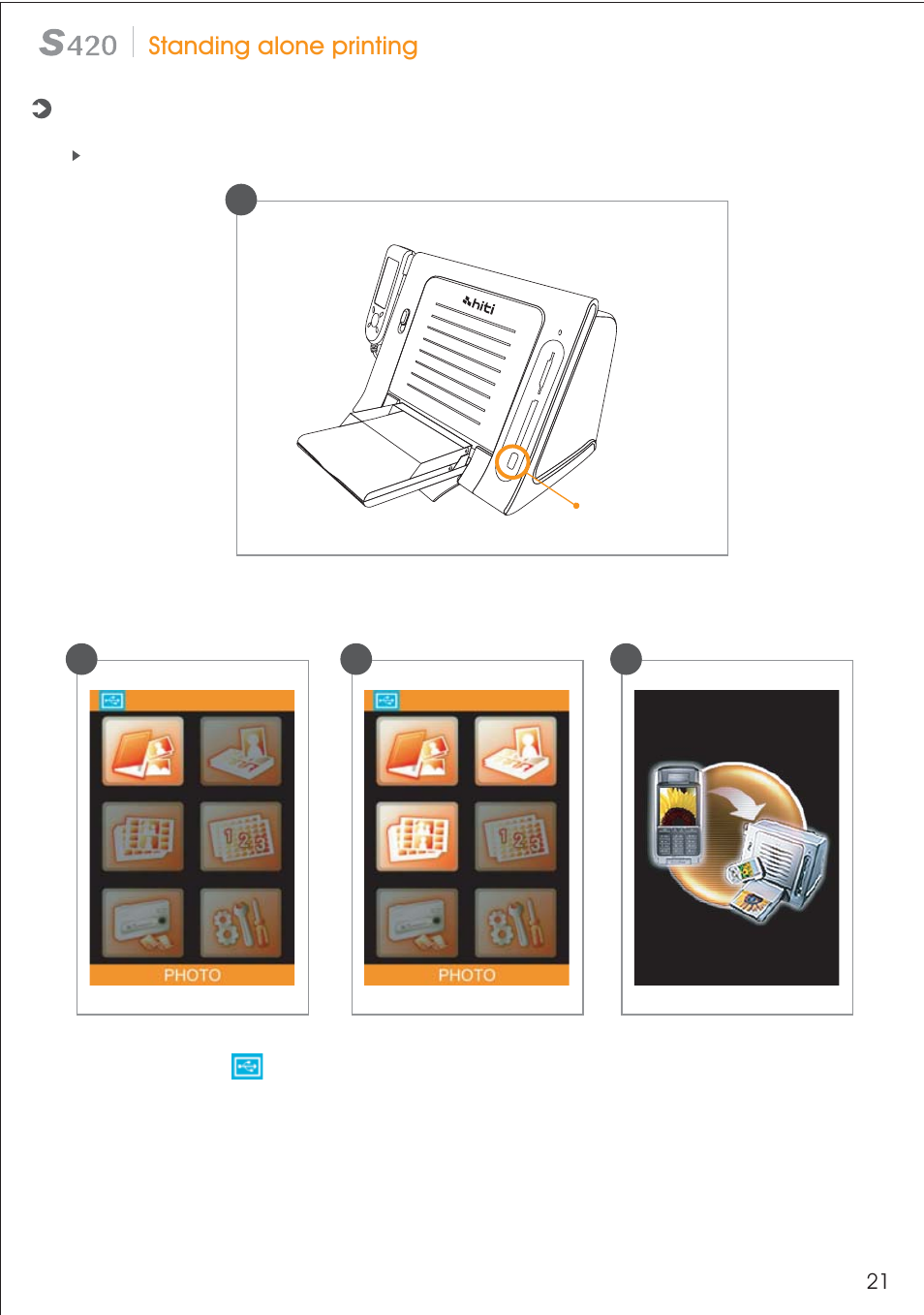 S420 Standing alone printing

hiti

PHOTO

PHOTO

21