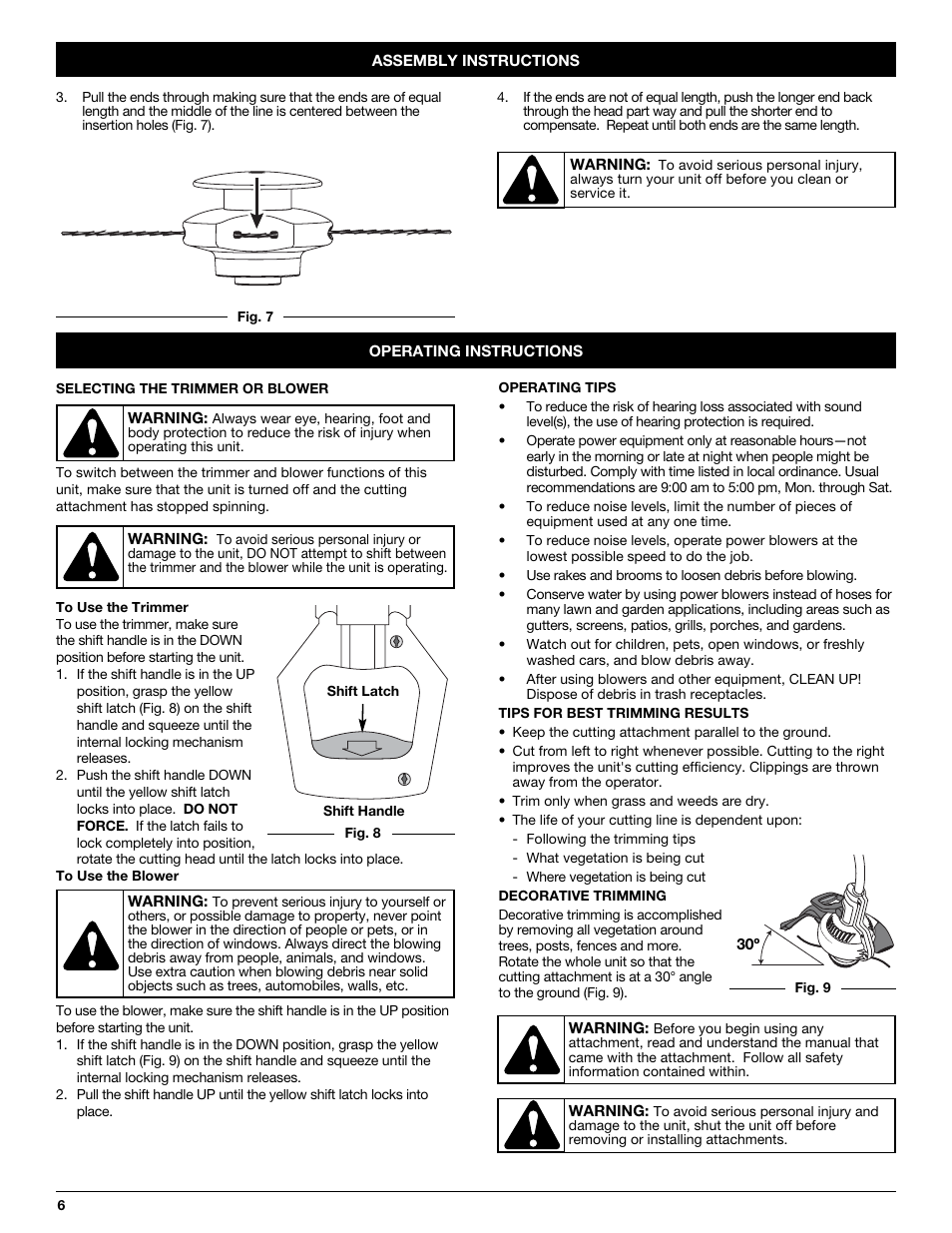 ASSEMBLY INSTRUCTIONS

3. Pull the ends through making sure that the ends are of equal length and the middle of the line is centered between the insertion holes (Fig. 7).

Fig. 7

4. If the ends are not of equal length, push the longer end back through the head part way and pull the shorter end to compensate. Repeat until both ends are the same length.

WARNING: To avoid serious personal injury, always turn your unit off before you clean or service it.

OPERATING INSTRUCTIONS

SELECTING THE TRIMMER OR BLOWER

WARNING: Always wear eye, hearing, foot and body protection to reduce the risk of injury when operating this unit.

To switch between the trimmer and blower functions of this unit, make sure that the unit is turned off and the cutting attachment has stopped spinning.

WARNING: To avoid serious personal injury or damage to the unit, DO NOT attempt to shift between the trimmer and the blower while the unit is operating.

To Use the Trimmer
To use the trimmer, make sure the shift handle is in the DOWN position before starting the unit.
1. If the shift handle is in the UP position, grasp the yellow shift latch (Fig. 8) on the shift handle and squeeze until the internal locking mechanism releases.
2. Push the shift handle DOWN until the yellow shift latch locks into place. DO NOT FORCE. If the latch fails to lock completely into position, rotate the cutting head until the latch locks into place.

Shift Latch

Shift Handle

Fig. 8

To Use the Blower

WARNING: To prevent serious injury to yourself or others, or possible damage to property, never point the blower in the direction of people or pets, or in the direction of windows. Always direct the blowing debris away from people, animals, and windows. Use extra caution when blowing debris near solid objects such as trees, automobiles, walls, etc.

To use the blower, make sure the shift handle is in the UP position before starting the unit.
1. If the shift handle is in the DOWN position, grasp the yellow shift latch (Fig. 9) on the shift handle and squeeze until the internal locking mechanism releases.
2. Pull the shift handle UP until the yellow shift latch locks into place.

OPERATING TIPS
• To reduce the risk of hearing loss associated with sound level(s), the use of hearing protection is required.
• Operate power equipment only at reasonable hours—not early in the morning or late at night when people might be disturbed. Comply with time listed in local ordinance. Usual recommendations are 9:00 am to 5:00 pm, Mon. through Sat.
• To reduce noise levels, limit the number of pieces of equipment used at any one time.
• To reduce noise levels, operate power blowers at the lowest possible speed to do the job.
• Use rakes and brooms to loosen debris before blowing.
• Conserve water by using power blowers instead of hoses for many lawn and garden applications, including areas such as gutters, screens, patios, grills, porches, and gardens.
• Watch out for children, pets, open windows, or freshly washed cars, and blow debris away.
• After using blowers and other equipment, CLEAN UP! Dispose of debris in trash receptacles.

TIPS FOR BEST TRIMMING RESULTS
• Keep the cutting attachment parallel to the ground.
• Cut from left to right whenever possible. Cutting to the right improves the unit's cutting efficiency. Clippings are thrown away from the operator.
• Trim only when grass and weeds are dry.
• The life of your cutting line is dependent upon:
- Following the trimming tips
- What vegetation is being cut
- Where vegetation is being cut

DECORATIVE TRIMMING
Decorative trimming is accomplished by removing all vegetation around trees, posts, fences and more. Rotate the whole unit so that the cutting attachment is at a 30° angle to the ground (Fig. 9).

30°

Fig. 9

WARNING: Before you begin using any attachment, read and understand the manual that came with the attachment. Follow all safety information contained within.

WARNING: To avoid serious personal injury and damage to the unit, shut the unit off before removing or installing attachments.

6