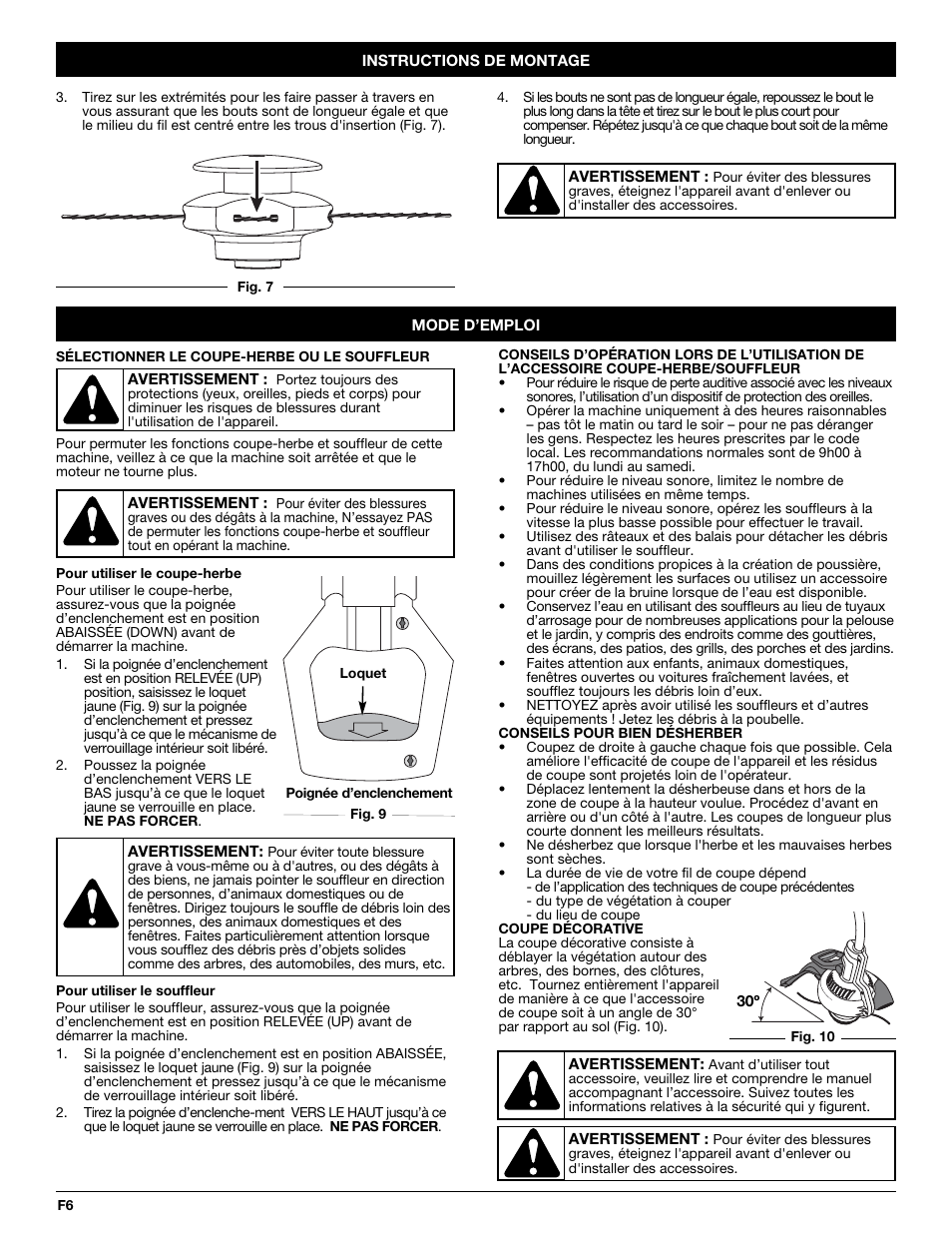 INSTRUCTIONS DE MONTAGE

3. Tirez sur les extrémités pour les faire passer à travers en vous assurant que les bouts sont de longueur égale et que le milieu du fil est centré entre les trous d'insertion (Fig. 7).

Fig. 7

4. Si les bouts ne sont pas de longueur égale, repoussez le bout le plus long dans la tête et tirez sur le bout le plus court pour compenser. Répétez jusqu'à ce que chaque bout soit de la même longueur.

AVERTISSEMENT : Pour éviter des blessures graves, éteignez l'appareil avant d'enlever ou d'installer des accessoires.

MODE D'EMPLOI

SÉLECTIONNER LE COUPE-HERBE OU LE SOUFFLEUR

AVERTISSEMENT : Portez toujours des protections (yeux, oreilles, pieds et corps) pour diminuer les risques de blessures durant l'utilisation de l'appareil.

Pour permuter les fonctions coupe-herbe et souffleur de cette machine, veillez à ce que la machine soit arrêtée et que le moteur ne tourne plus.

AVERTISSEMENT : Pour éviter des blessures graves ou des dégâts à la machine, N'essayez PAS de permuter les fonctions coupe-herbe et souffleur tout en opérant la machine.

Pour utiliser le coupe-herbe
Pour utiliser le coupe-herbe, assurez-vous que la poignée d'enclenchement est en position ABAISSÉE (DOWN) avant de démarrer la machine.
1. Si la poignée d'enclenchement est en position RELEVÉE (UP) position, saisissez le loquet jaune (Fig. 9) sur la poignée d'enclenchement et pressez jusqu'à ce que le mécanisme de verrouillage intérieur soit libéré.
2. Poussez la poignée d'enclenchement VERS LE BAS jusqu'à ce que le loquet jaune se verrouille en place. NE PAS FORCER.

Loquet
Poignée d'enclenchement
Fig. 9

AVERTISSEMENT: Pour éviter toute blessure grave à vous-même ou à d'autres, ou des dégâts à des biens, ne jamais pointer le souffleur en direction de personnes, d'animaux domestiques ou de fenêtres. Dirigez toujours le souffle de débris loin des personnes, des animaux domestiques et des fenêtres. Faites particulièrement attention lorsque vous soufflez des débris près d'objets solides comme des arbres, des automobiles, des murs, etc.

Pour utiliser le souffleur
Pour utiliser le souffleur, assurez-vous que la poignée d'enclenchement est en position RELEVÉE (UP) avant de démarrer la machine.
1. Si la poignée d'enclenchement est en position ABAISSÉE, saisissez le loquet jaune (Fig. 9) sur la poignée d'enclenchement et pressez jusqu'à ce que le mécanisme de verrouillage intérieur soit libéré.
2. Tirez la poignée d'enclenche-ment VERS LE HAUT jusqu'à ce que le loquet jaune se verrouille en place. NE PAS FORCER.

CONSEILS D'OPÉRATION LORS DE L'UTILISATION DE L'ACCESSOIRE COUPE-HERBE/SOUFFLEUR
• Pour réduire le risque de perte auditive associé avec les niveaux sonores, l'utilisation d'un dispositif de protection des oreilles.
• Opérer la machine uniquement à des heures raisonnables – pas tôt le matin ou tard le soir – pour ne pas déranger les gens. Respectez les heures prescrites par le code local. Les recommandations normales sont de 9h00 à 17h00, du lundi au samedi.
• Pour réduire le niveau sonore, limitez le nombre de machines utilisées en même temps.
• Pour réduire le niveau sonore, opérez les souffleurs à la vitesse la plus basse possible pour effectuer le travail.
• Utilisez des râteaux et des balais pour détacher les débris avant d'utiliser le souffleur.
• Dans des conditions propices à la création de poussière, mouillez légèrement les surfaces ou utilisez un accessoire pour créer de la bruine lorsque de l'eau est disponible.
• Conservez l'eau en utilisant des souffleurs au lieu de tuyaux d'arrosage pour de nombreuses applications pour la pelouse et le jardin, y compris des endroits comme des gouttières, des écrans, des patios, des grills, des porches et des jardins.
• Faites attention aux enfants, animaux domestiques, fenêtres ouvertes ou voitures fraîchement lavées, et soufflez toujours les débris loin d'eux.
• NETTOYEZ après avoir utilisé les souffleurs et d'autres équipements ! Jetez les débris à la poubelle.
CONSEILS POUR BIEN DÉSHERBER
• Coupez de droite à gauche chaque fois que possible. Cela améliore l'efficacité de coupe de l'appareil et les résidus de coupe sont projetés loin de l'opérateur.
• Déplacez lentement la désherbeuse dans et hors de la zone de coupe à la hauteur voulue. Procédez d'avant en arrière ou d'un côté à l'autre. Les coupes de longueur plus courte donnent les meilleurs résultats.
• Ne désherbez que lorsque l'herbe et les mauvaises herbes sont sèches.
• La durée de vie de votre fil de coupe dépend
- de l'application des techniques de coupe précédentes
- du type de végétation à couper
- du lieu de coupe
COUPE DÉCORATIVE
La coupe décorative consiste à déblayer la végétation autour des arbres, des bornes, des clôtures, etc. Tournez entièrement l'appareil de manière à ce que l'accessoire de coupe soit à un angle de 30° par rapport au sol (Fig. 10).

30°
Fig. 10

AVERTISSEMENT: Avant d'utiliser tout accessoire, veuillez lire et comprendre le manuel accompagnant l'accessoire. Suivez toutes les informations relatives à la sécurité qui y figurent.

AVERTISSEMENT : Pour éviter des blessures graves, éteignez l'appareil avant d'enlever ou d'installer des accessoires.

F6