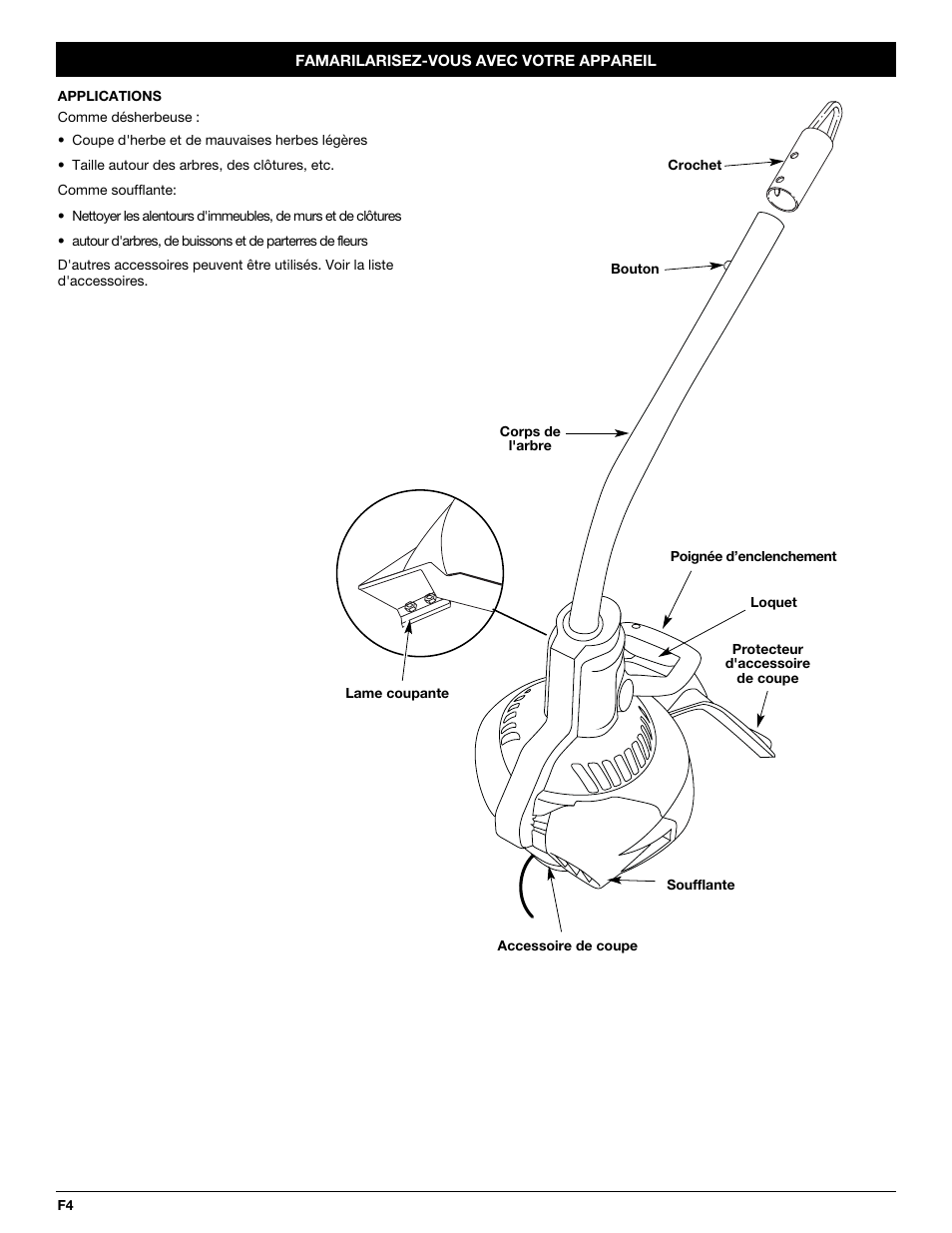 FAMARILARISEZ-VOUS AVEC VOTRE APPAREIL

APPLICATIONS

Comme désherbeuse :

• Coupe d'herbe et de mauvaises herbes légères

• Taille autour des arbres, des clôtures, etc.

Comme soufflante:

• Nettoyer les alentours d'immeubles, de murs et de clôtures

• autour d'arbres, de buissons et de parterres de fleurs

D'autres accessoires peuvent être utilisés. Voir la liste d'accessoires.

Crochet

Bouton

Corps de l'arbre

Poignée d'enclenchement

Loquet

Protecteur d'accessoire de coupe

Lame coupante

Soufflante

Accessoire de coupe

F4