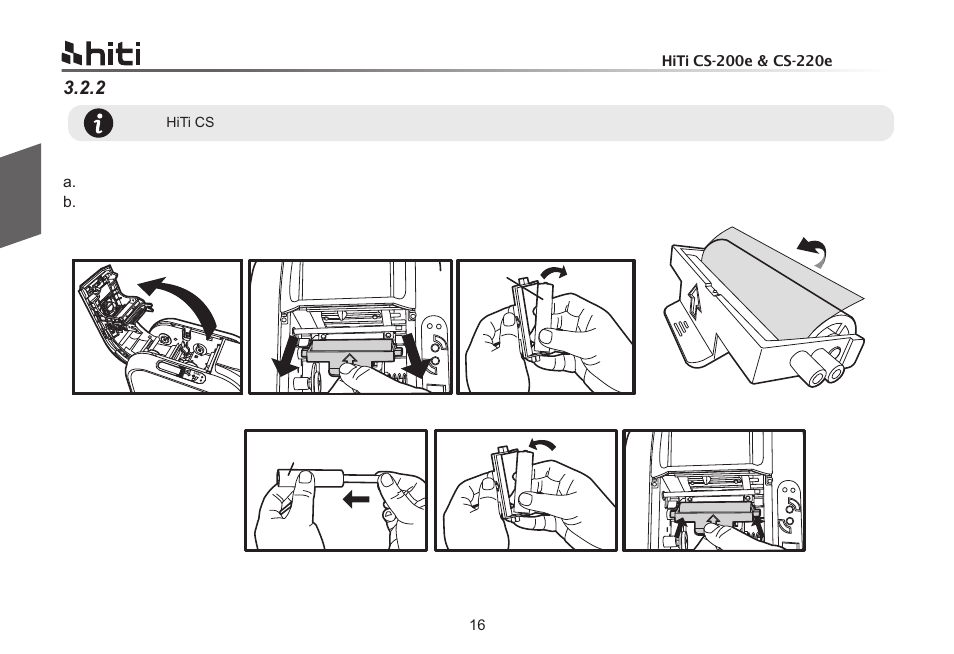 hiti

HiTi CS-200e & CS-220e

3.2.2

HiTi CS

a.
b.

16