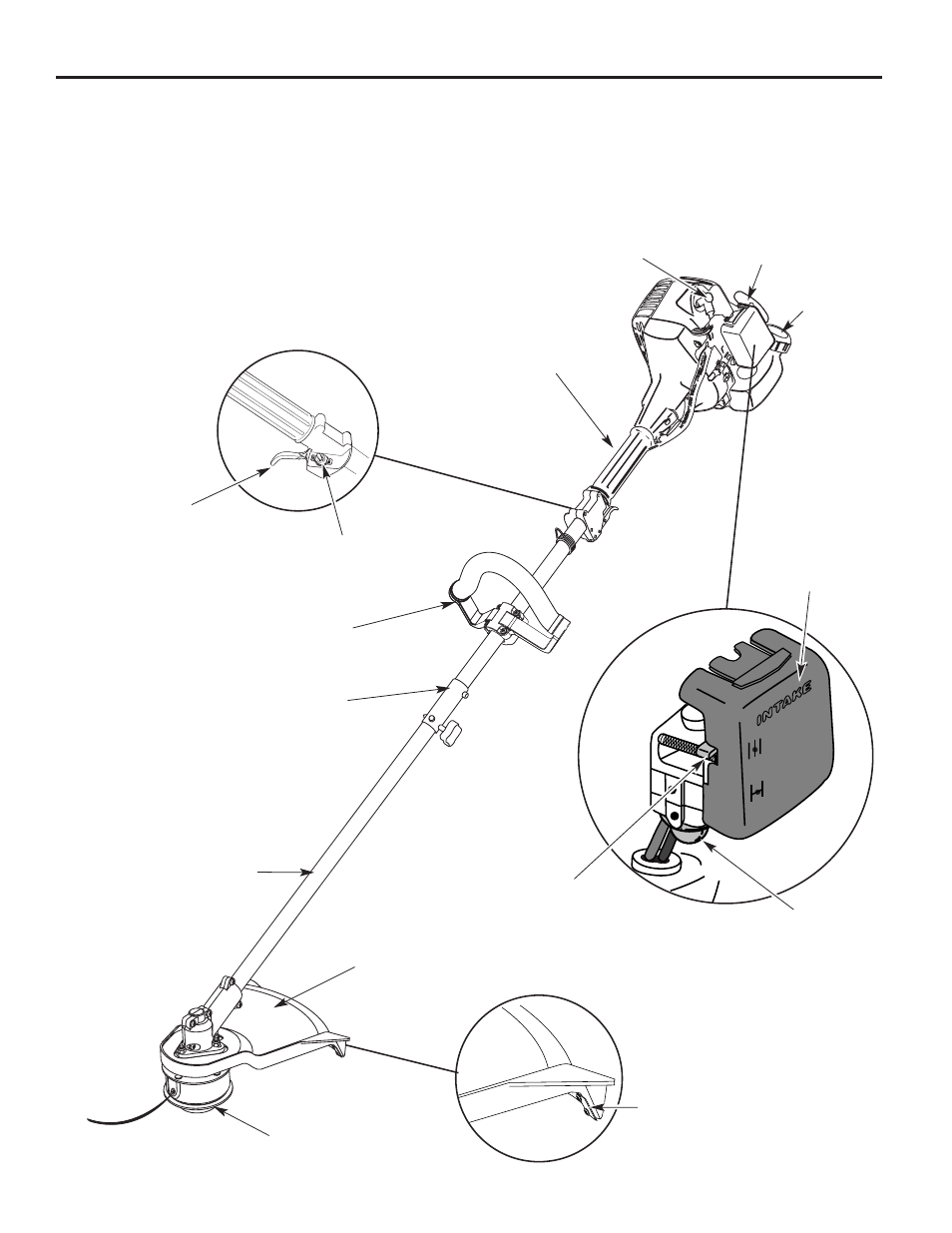 INTAKE