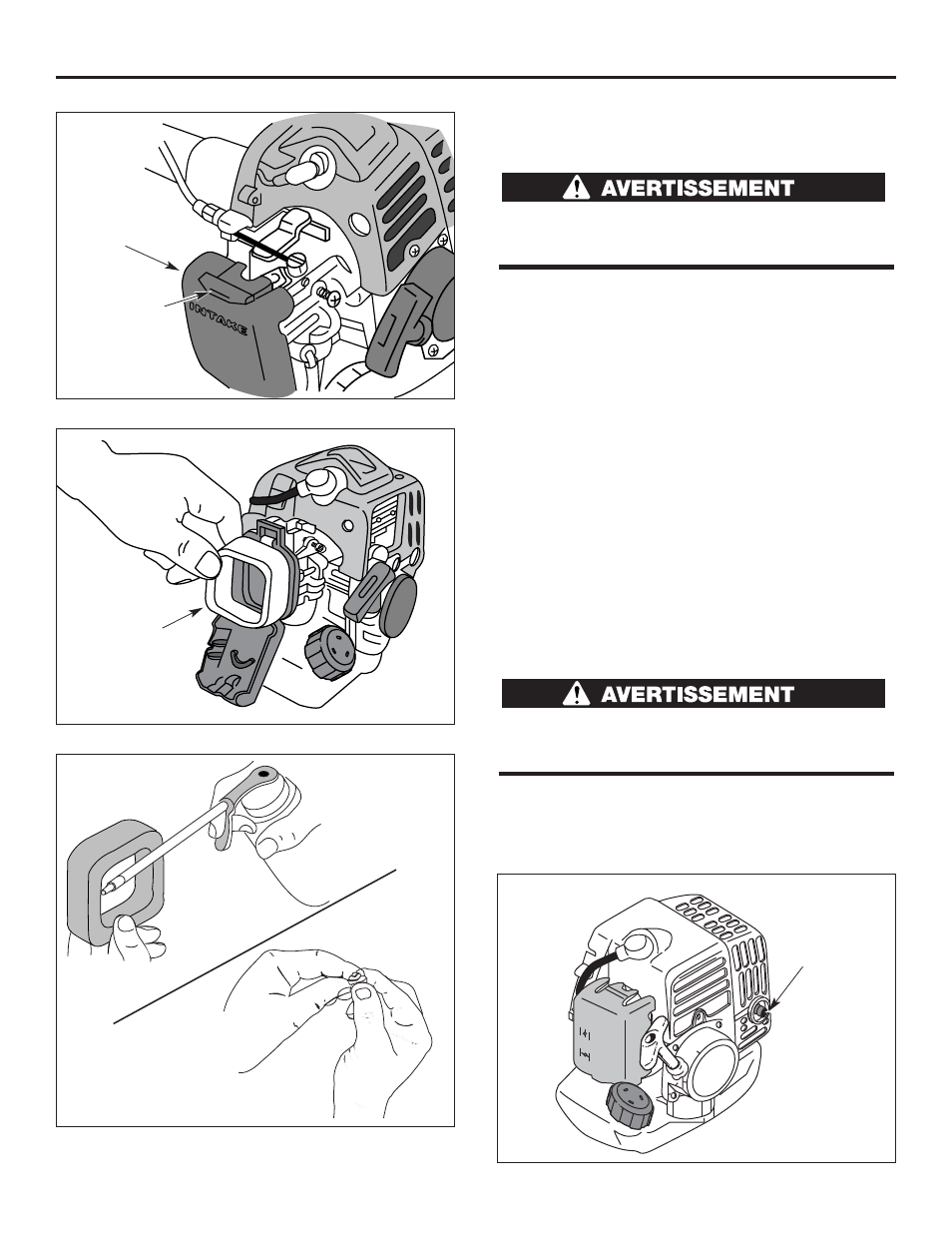 INTAKE

AVERTISSEMENT

AVERTISSEMENT