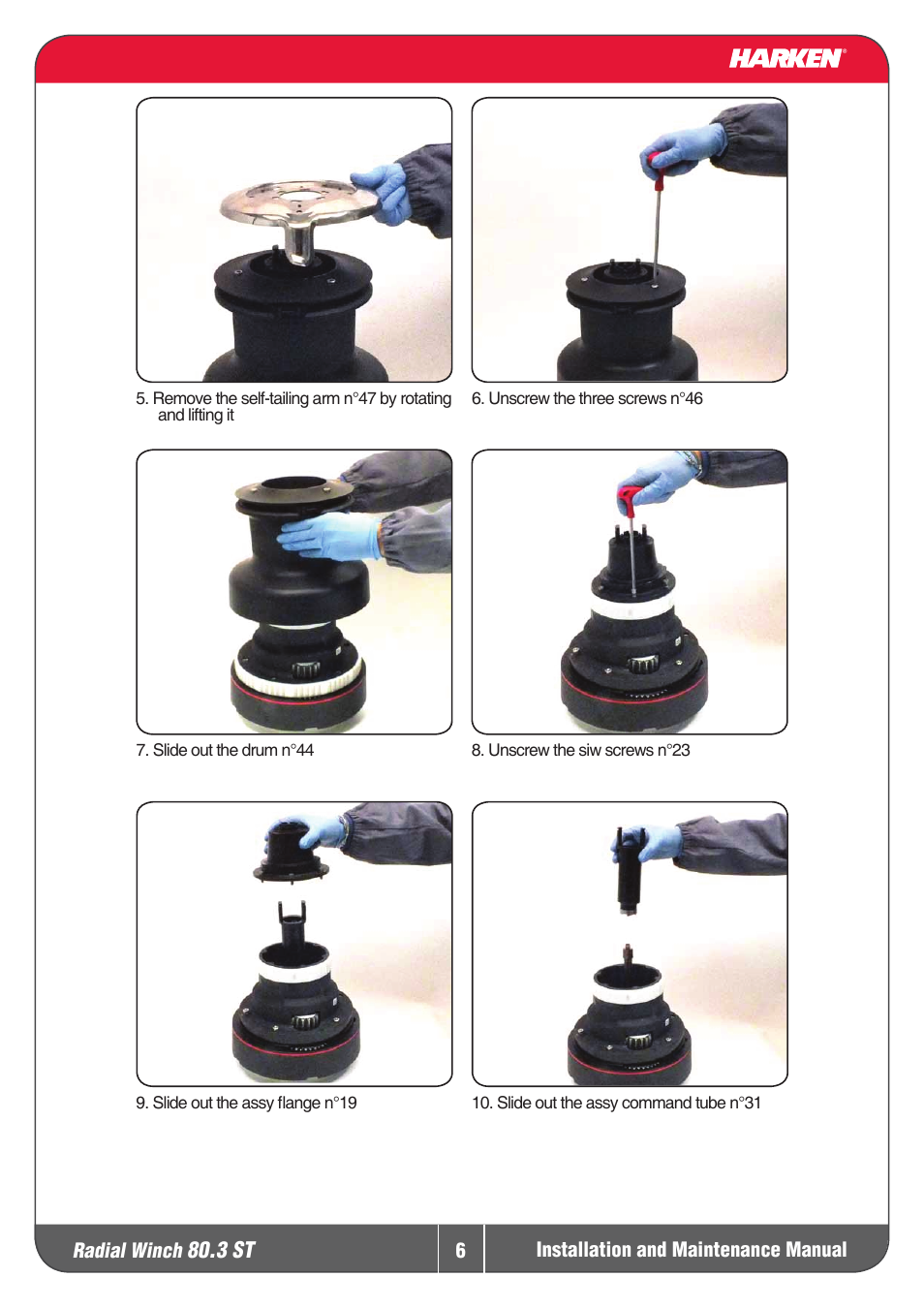 HARKEN®

5. Remove the self-tailing arm n°47 by rotating and lifting it

6. Unscrew the three screws n°46

7. Slide out the drum n°44

8. Unscrew the siw screws n°23

9. Slide out the assy flange n°19

10. Slide out the assy command tube n°31

Radial Winch 80.3 ST

6

Installation and Maintenance Manual