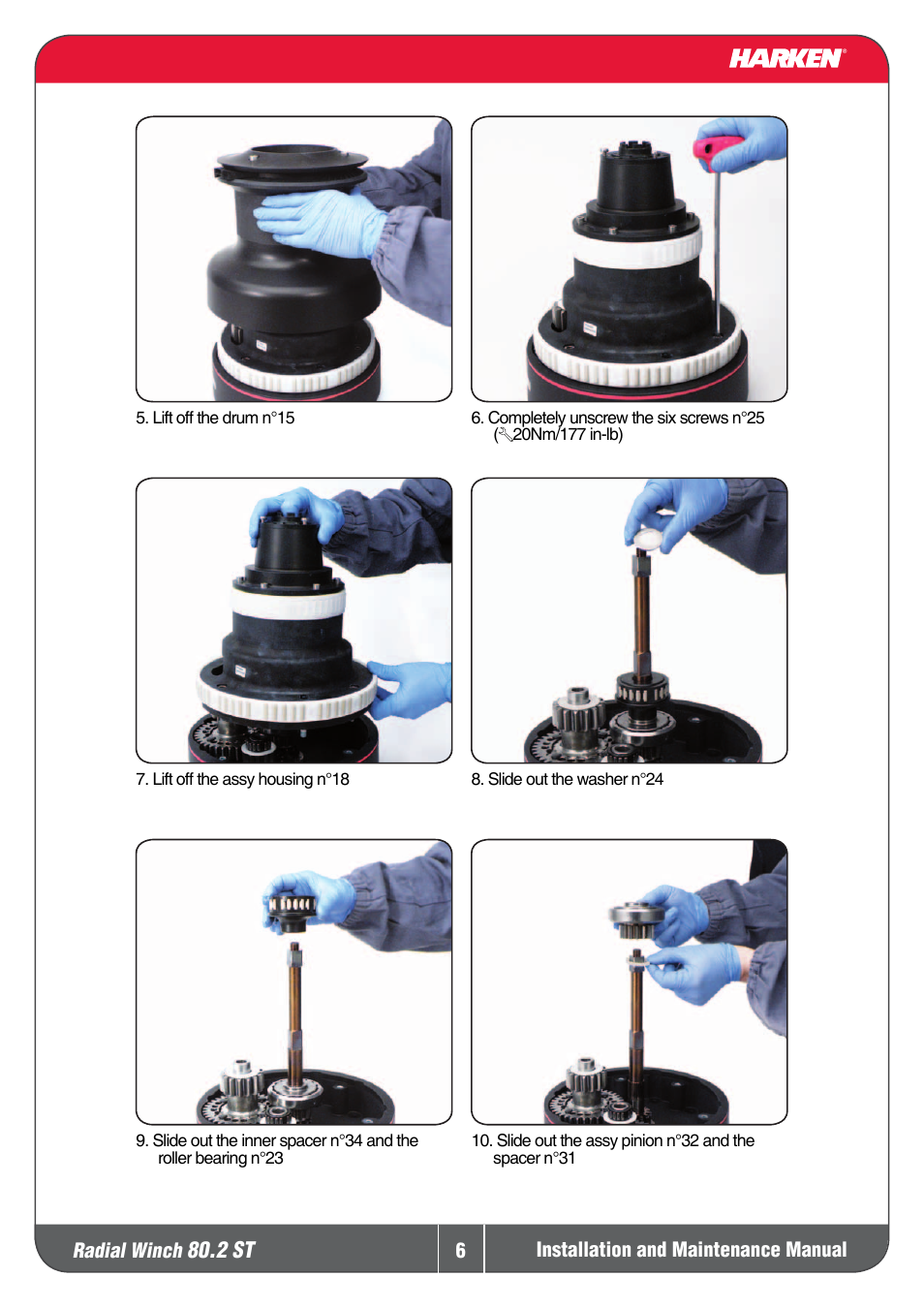 HARKEN®

5. Lift off the drum n°15

6. Completely unscrew the six screws n°25 (20Nm/177 in-lb)

7. Lift off the assy housing n°18

8. Slide out the washer n°24

9. Slide out the inner spacer n°34 and the roller bearing n°23

10. Slide out the assy pinion n°32 and the spacer n°31

Radial Winch 80.2 ST

6

Installation and Maintenance Manual