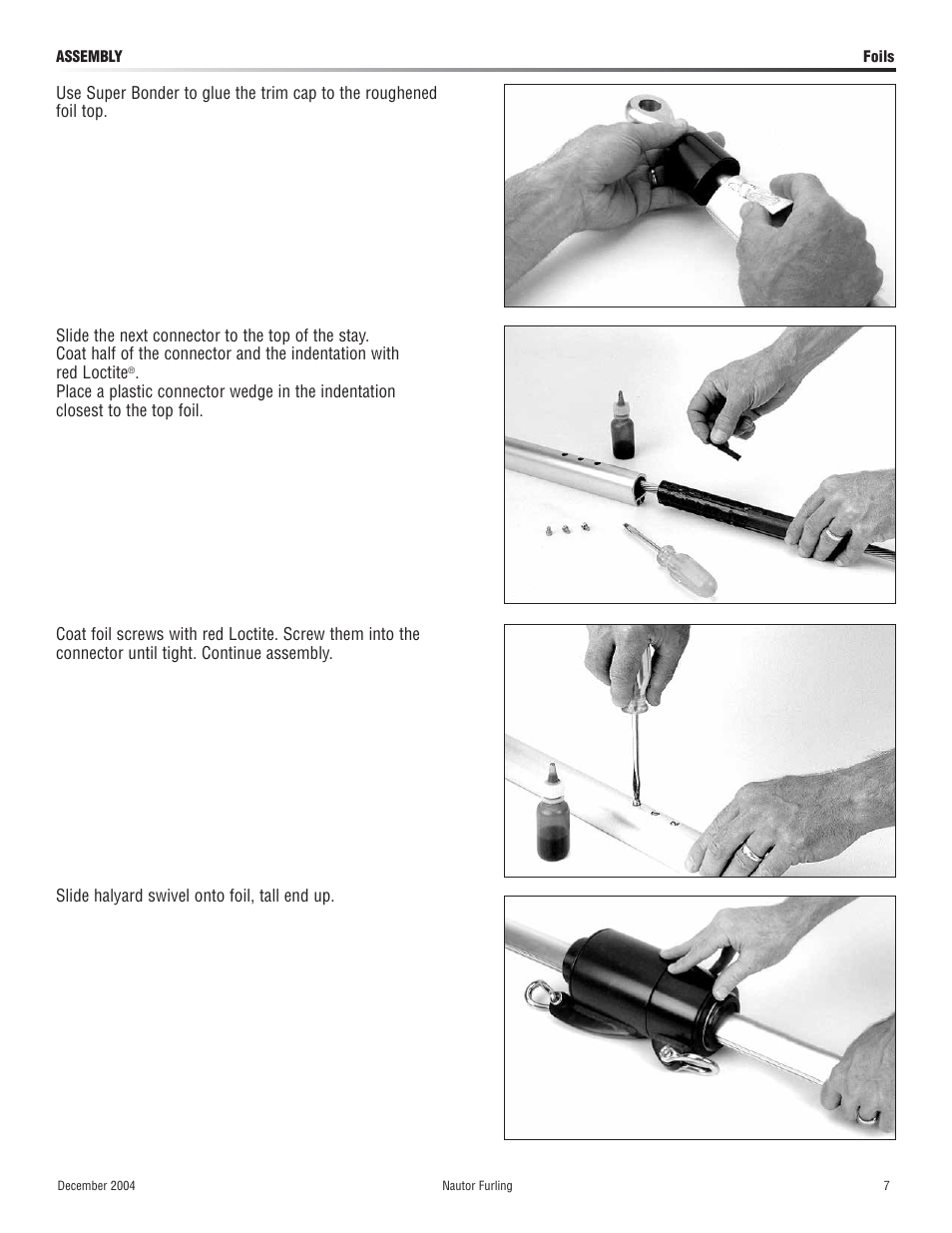 ASSEMBLY

Foils

Use Super Bonder to glue the trim cap to the roughened foil top.

Slide the next connector to the top of the stay.
Coat half of the connector and the indentation with red Loctite®.
Place a plastic connector wedge in the indentation closest to the top foil.

Coat foil screws with red Loctite. Screw them into the connector until tight. Continue assembly.

Slide halyard swivel onto foil, tall end up.

December 2004

Nautor Furling

7