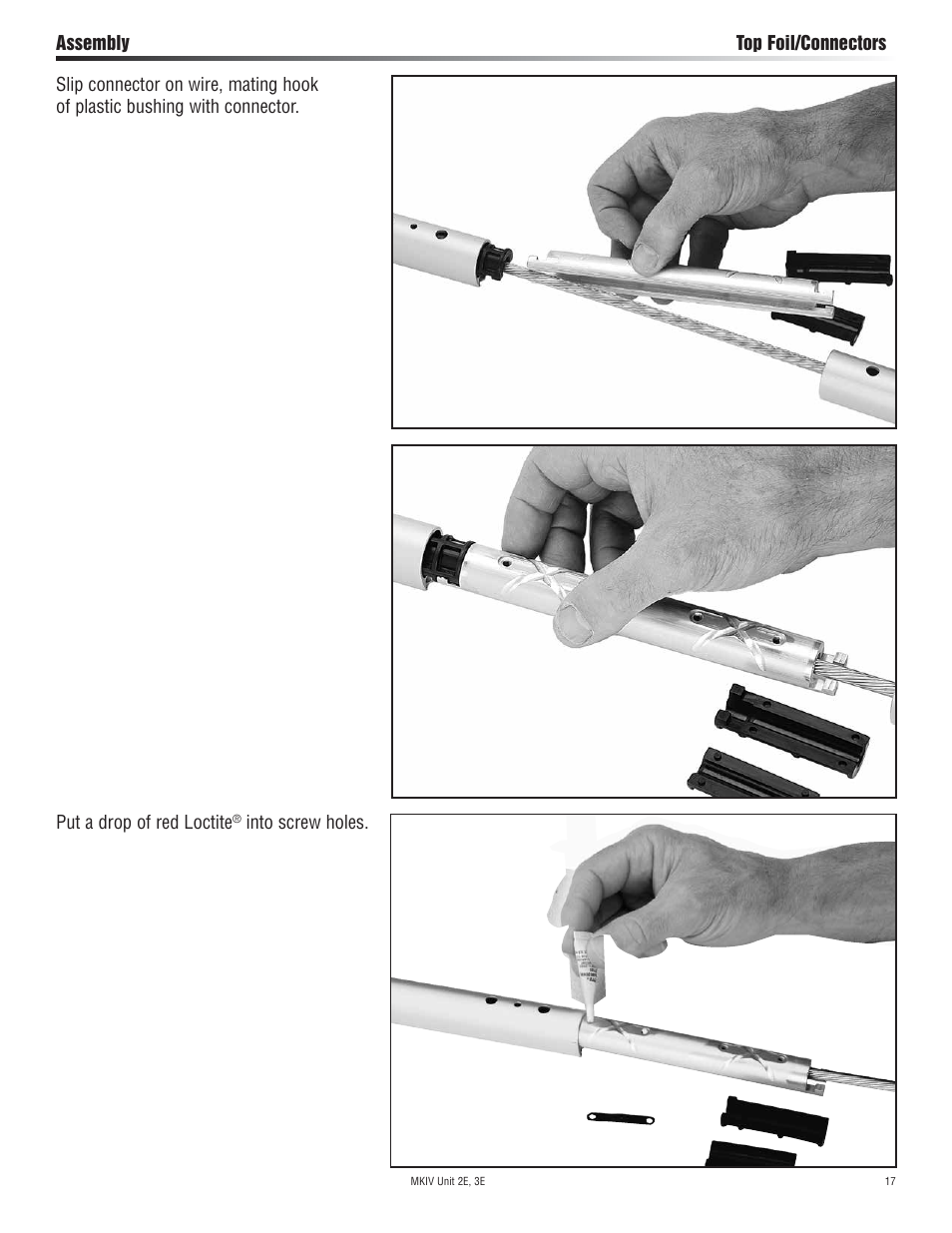 Assembly

Top Foil/Connectors

Slip connector on wire, mating hook of plastic bushing with connector.

Put a drop of red Loctite® into screw holes.

MKIV Unit 2E, 3E

17