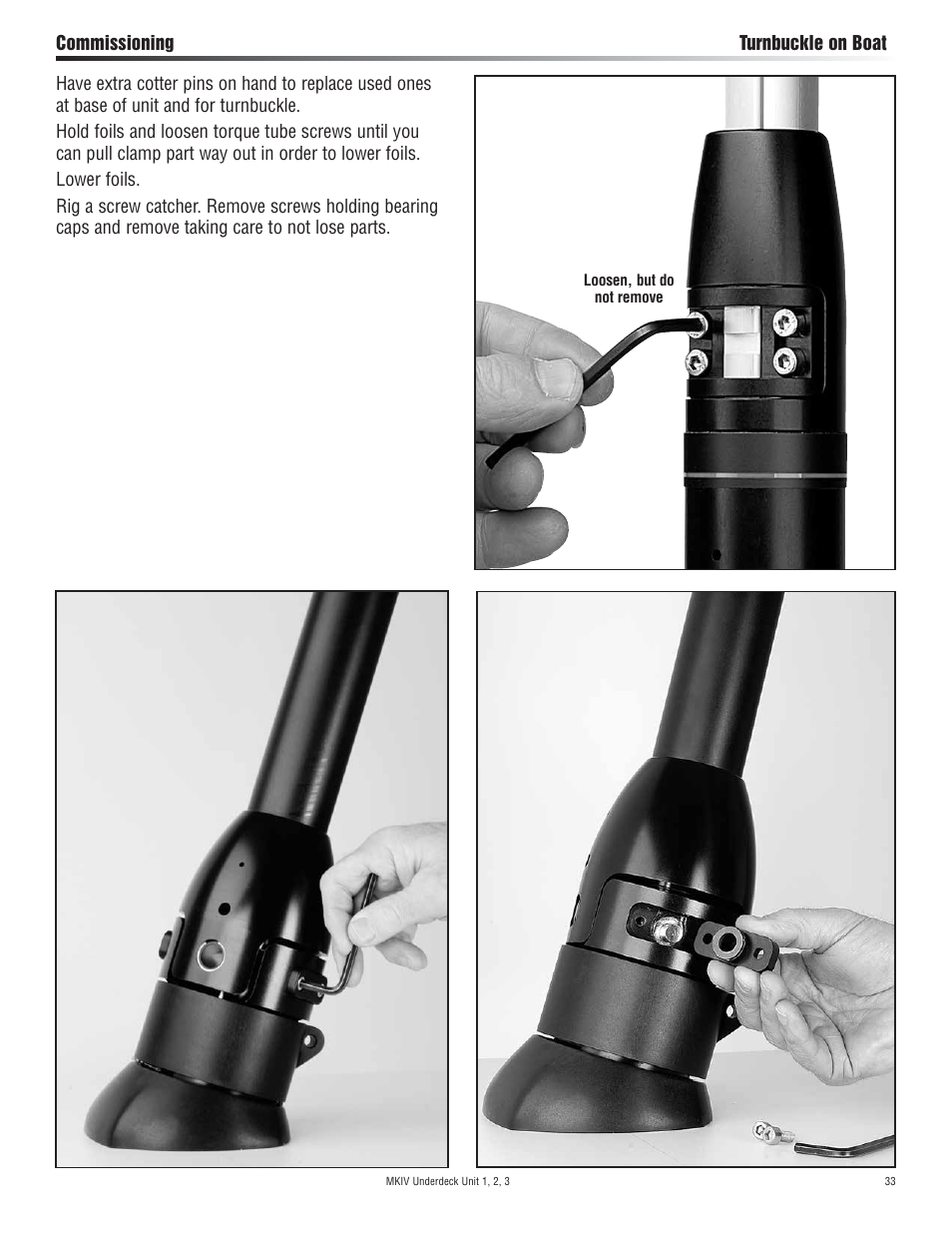 Commissioning

Turnbuckle on Boat

Have extra cotter pins on hand to replace used ones at base of unit and for turnbuckle.

Hold foils and loosen torque tube screws until you can pull clamp part way out in order to lower foils.

Lower foils.

Rig a screw catcher. Remove screws holding bearing caps and remove taking care to not lose parts.

Loosen, but do not remove

MKIV Underdeck Unit 1, 2, 3

33