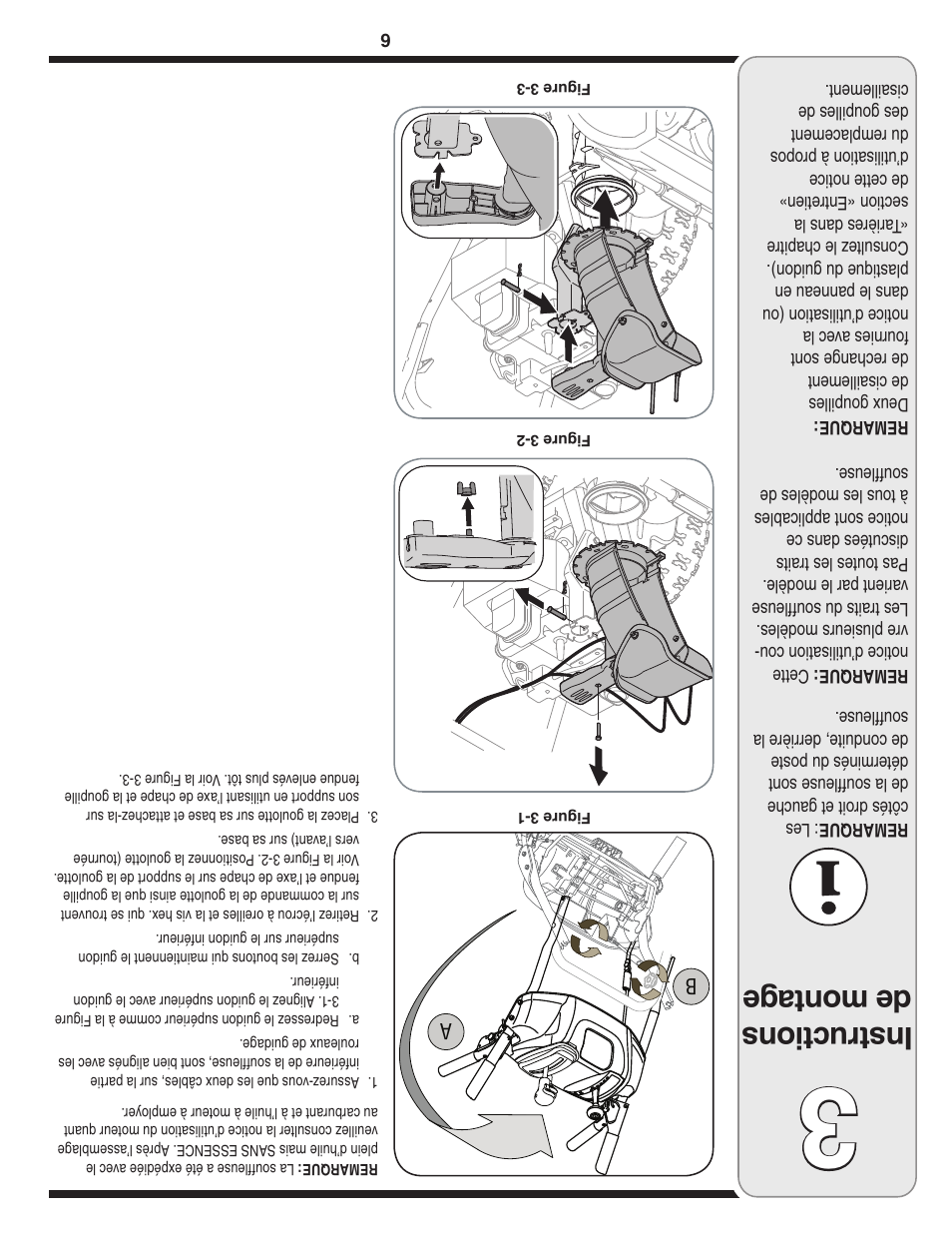 3

Instructions de montage

REMARQUE: Les côtés droit et gauche de la souffleuse sont déterminés du poste de conduite, derrière la souffleuse.

REMARQUE: Cette notice d'utilisation couvre plusieurs modèles. Les traits du souffleuse varient par le modèle. Pas toutes les traits discutées dans ce notice sont applicables à tous les modèles de souffleuse.

REMARQUE: Deux goupilles de cisaillement de rechange sont fournies avec la notice d'utilisation (ou dans le panneau en plastique du guidon). Consultez le chapitre «Tarières dans la section «Entretien» de cette notice d'utilisation à propos du remplacement des goupilles de cisaillement.

REMARQUE: La souffleuse a été expédiée avec le plein d'huile mais SANS ESSENCE. Après l'assemblage veuillez consulter la notice d'utilisation du moteur quant au carburant et à l'huile à moteur à employer.

1. Assurez-vous que les deux câbles, sur la partie inférieure de la souffleuse, sont bien alignés avec les rouleaux de guidage.

a. Redressez le guidon supérieur comme à la Figure 3-1. Alignez le guidon supérieur avec le guidon inférieur.

b. Serrez les boutons qui maintiennent le guidon supérieur sur le guidon inférieur.

2. Retirez l'écrou à oreilles et la vis hex. qui se trouvent sur la commande de la goulotte ainsi que la goupille fendue et l'axe de chape sur le support de la goulotte. Voir la Figure 3-2. Positionnez la goulotte (tournée vers l'avant) sur sa base.

3. Placez la goulotte sur sa base et attachez-la sur son support en utilisant l'axe de chape et la goupille fendue enlevés plus tôt. Voir la Figure 3-3.

A

B

Figure 3-1

Figure 3-2

Figure 3-3

6