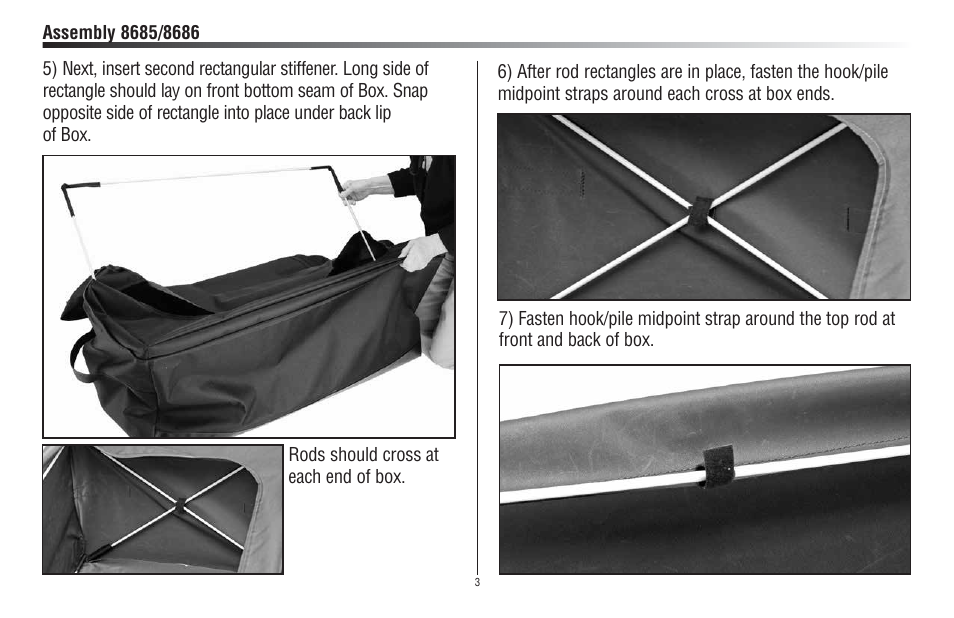 Assembly 8685/8686

5) Next, insert second rectangular stiffener. Long side of rectangle should lay on front bottom seam of Box. Snap opposite side of rectangle into place under back lip of Box.

Rods should cross at each end of box.

6) After rod rectangles are in place, fasten the hook/pile midpoint straps around each cross at box ends.

7) Fasten hook/pile midpoint strap around the top rod at front and back of box.

3