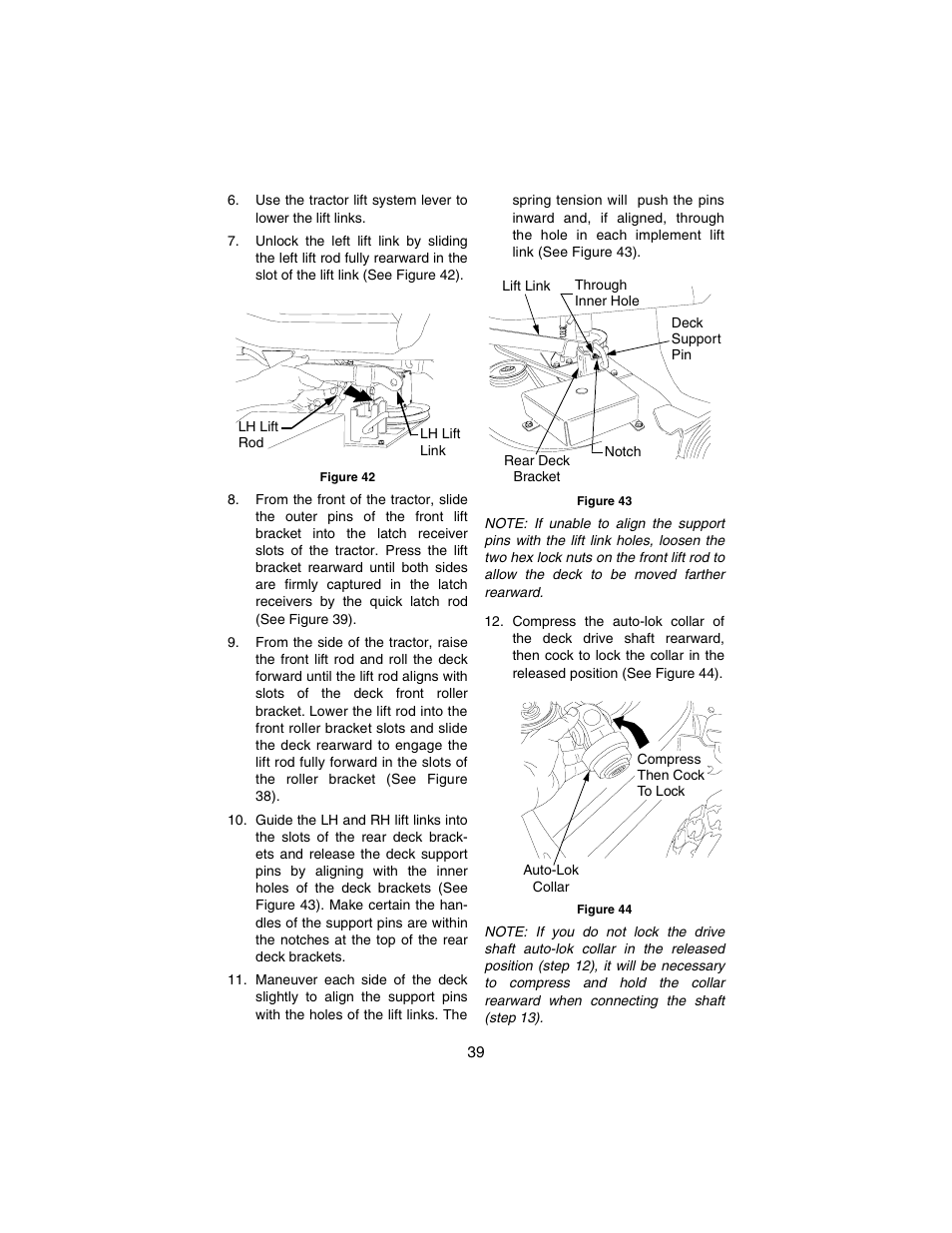 6. Use the tractor lift system lever to lower the lift links.

7. Unlock the left lift link by sliding the left lift rod fully rearward in the slot of the lift link (See Figure 42).

LH Lift Rod

LH Lift Link

Figure 42

8. From the front of the tractor, slide the outer pins of the front lift bracket into the latch receiver slots of the tractor. Press the lift bracket rearward until both sides are firmly captured in the latch receivers by the quick latch rod (See Figure 39).

9. From the side of the tractor, raise the front lift rod and roll the deck forward until the lift rod aligns with slots of the deck front roller bracket. Lower the lift rod into the front roller bracket slots and slide the deck rearward to engage the lift rod fully forward in the slots of the roller bracket (See Figure 38).

10. Guide the LH and RH lift links into the slots of the rear deck brackets and release the deck support pins by aligning with the inner holes of the deck brackets (See Figure 43). Make certain the handles of the support pins are within the notches at the top of the rear deck brackets.

11. Maneuver each side of the deck slightly to align the support pins with the holes of the lift links. The spring tension will push the pins inward and, if aligned, through the hole in each implement lift link (See Figure 43).

Lift Link

Through Inner Hole

Deck Support Pin

Rear Deck Bracket

Notch

Figure 43

NOTE: If unable to align the support pins with the lift link holes, loosen the two hex lock nuts on the front lift rod to allow the deck to be moved farther rearward.

12. Compress the auto-lok collar of the deck drive shaft rearward, then cock to lock the collar in the released position (See Figure 44).

Compress Then Cock To Lock

Auto-Lok Collar

Figure 44

NOTE: If you do not lock the drive shaft auto-lok collar in the released position (step 12), it will be necessary to compress and hold the collar rearward when connecting the shaft (step 13).

39