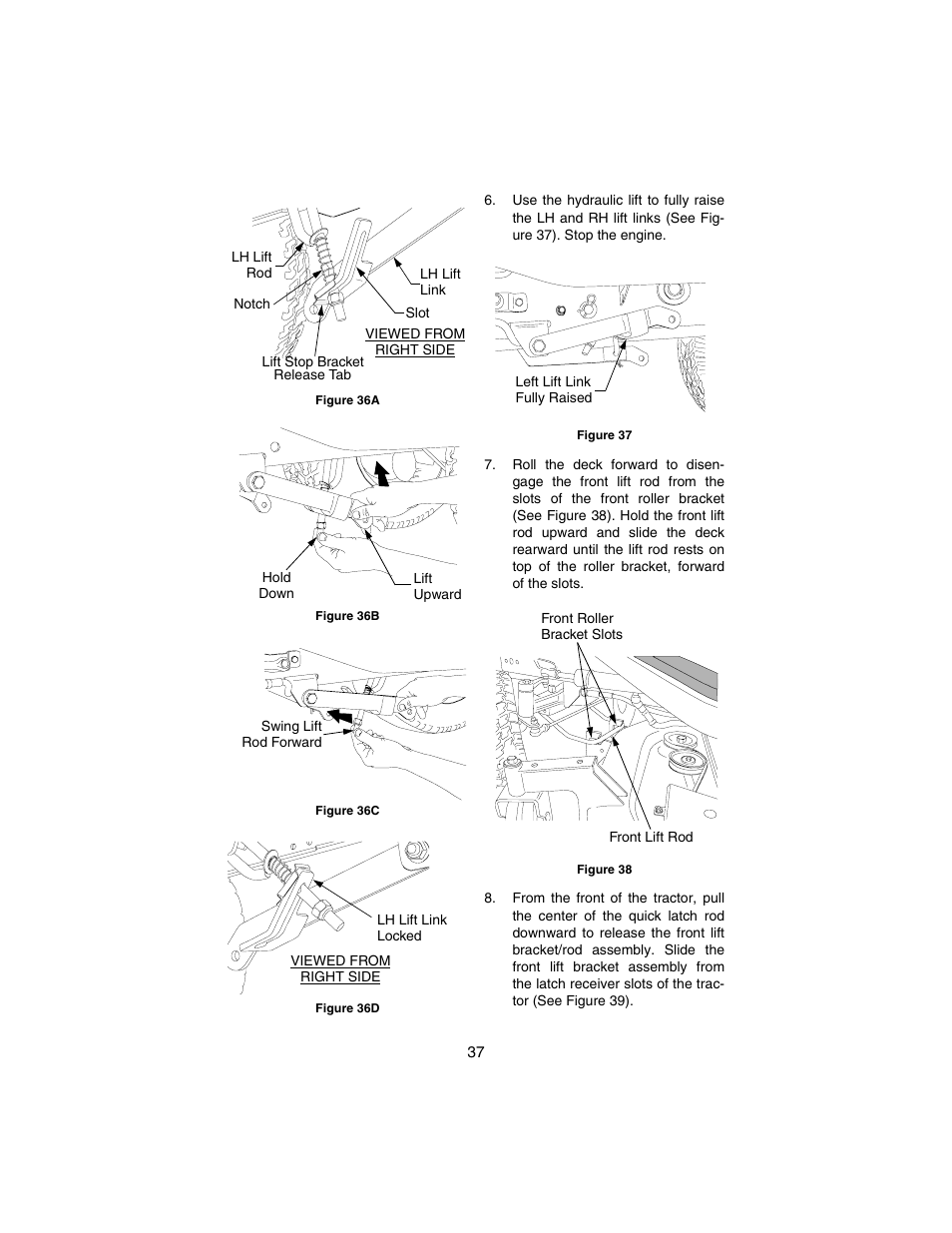 LH Lift Rod

Notch

LH Lift Link

Slot

VIEWED FROM RIGHT SIDE

Lift Stop Bracket Release Tab

Figure 36A

Hold Down

Lift Upward

Figure 36B

Swing Lift Rod Forward

Figure 36C

LH Lift Link Locked

VIEWED FROM RIGHT SIDE

Figure 36D

6. Use the hydraulic lift to fully raise the LH and RH lift links (See Figure 37). Stop the engine.

Left Lift Link Fully Raised

Figure 37

7. Roll the deck forward to disengage the front lift rod from the slots of the front roller bracket (See Figure 38). Hold the front lift rod upward and slide the deck rearward until the lift rod rests on top of the roller bracket, forward of the slots.

Front Roller Bracket Slots

Front Lift Rod

Figure 38

8. From the front of the tractor, pull the center of the quick latch rod downward to release the front lift bracket/rod assembly. Slide the front lift bracket assembly from the latch receiver slots of the tractor (See Figure 39).

37