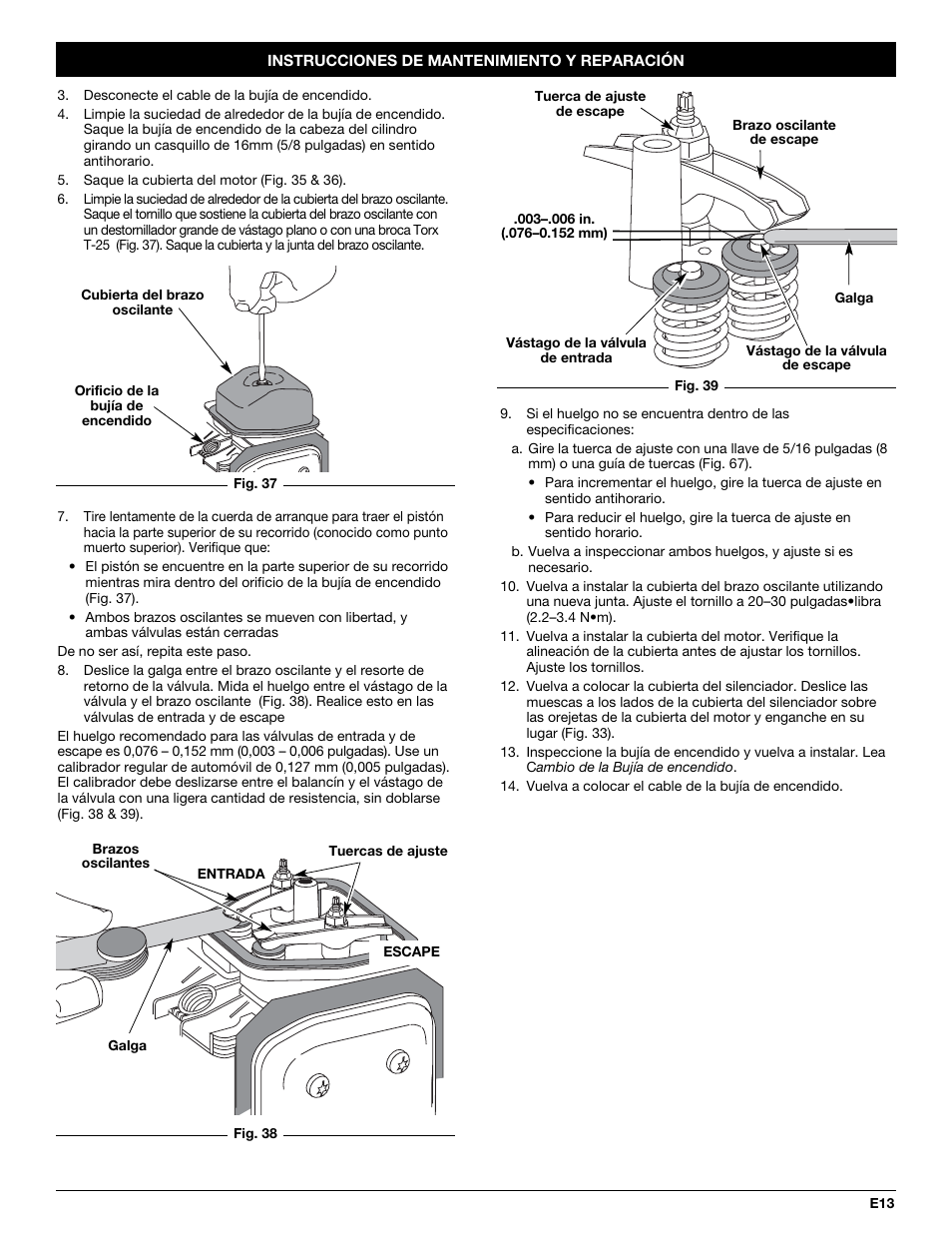 INSTRUCCIONES DE MANTENIMIENTO Y REPARACIÓN

3. Desconecte el cable de la bujía de encendido.

4. Limpie la suciedad de alrededor de la bujía de encendido. Saque la bujía de encendido de la cabeza del cilindro girando un casquillo de 16mm (5/8 pulgadas) en sentido antihorario.

5. Saque la cubierta del motor (Fig. 35 & 36).

6. Limpie la suciedad de alrededor de la cubierta del brazo oscilante. Saque el tornillo que sostiene la cubierta del brazo oscilante con un destornillador grande de vástago plano o con una broca Torx T-25 (Fig. 37). Saque la cubierta y la junta del brazo oscilante.

Cubierta del brazo oscilante

Orificio de la bujía de encendido

Fig. 37

7. Tire lentamente de la cuerda de arranque para traer el pistón hacia la parte superior de su recorrido (conocido como punto muerto superior). Verifique que:

• El pistón se encuentre en la parte superior de su recorrido mientras mira dentro del orificio de la bujía de encendido (Fig. 37).

• Ambos brazos oscilantes se mueven con libertad, y ambas válvulas están cerradas

De no ser así, repita este paso.

8. Deslice la galga entre el brazo oscilante y el resorte de retorno de la válvula. Mida el huelgo entre el vástago de la válvula y el brazo oscilante (Fig. 38). Realice esto en las válvulas de entrada y de escape

El huelgo recomendado para las válvulas de entrada y de escape es 0,076 – 0,152 mm (0,003 – 0,006 pulgadas). Use un calibrador regular de automóvil de 0,127 mm (0,005 pulgadas). El calibrador debe deslizarse entre el balancín y el vástago de la válvula con una ligera cantidad de resistencia, sin doblarse (Fig. 38 & 39).

Brazos oscilantes

ENTRADA

Tuercas de ajuste

ESCAPE

Galga

Fig. 38

Tuerca de ajuste de escape

Brazo oscilante de escape

.003–.006 in. (.076–0.152 mm)

Galga

Vástago de la válvula de entrada

Vástago de la válvula de escape

Fig. 39

9. Si el huelgo no se encuentra dentro de las especificaciones:

a. Gire la tuerca de ajuste con una llave de 5/16 pulgadas (8 mm) o una guía de tuercas (Fig. 67).

• Para incrementar el huelgo, gire la tuerca de ajuste en sentido antihorario.

• Para reducir el huelgo, gire la tuerca de ajuste en sentido horario.

b. Vuelva a inspeccionar ambos huelgos, y ajuste si es necesario.

10. Vuelva a instalar la cubierta del brazo oscilante utilizando una nueva junta. Ajuste el tornillo a 20–30 pulgadas•libra (2.2–3.4 N•m).

11. Vuelva a instalar la cubierta del motor. Verifique la alineación de la cubierta antes de ajustar los tornillos. Ajuste los tornillos.

12. Vuelva a colocar la cubierta del silenciador. Deslice las muescas a los lados de la cubierta del silenciador sobre las orejetas de la cubierta del motor y enganche en su lugar (Fig. 33).

13. Inspeccione la bujía de encendido y vuelva a instalar. Lea Cambio de la Bujía de encendido.

14. Vuelva a colocar el cable de la bujía de encendido.

E13