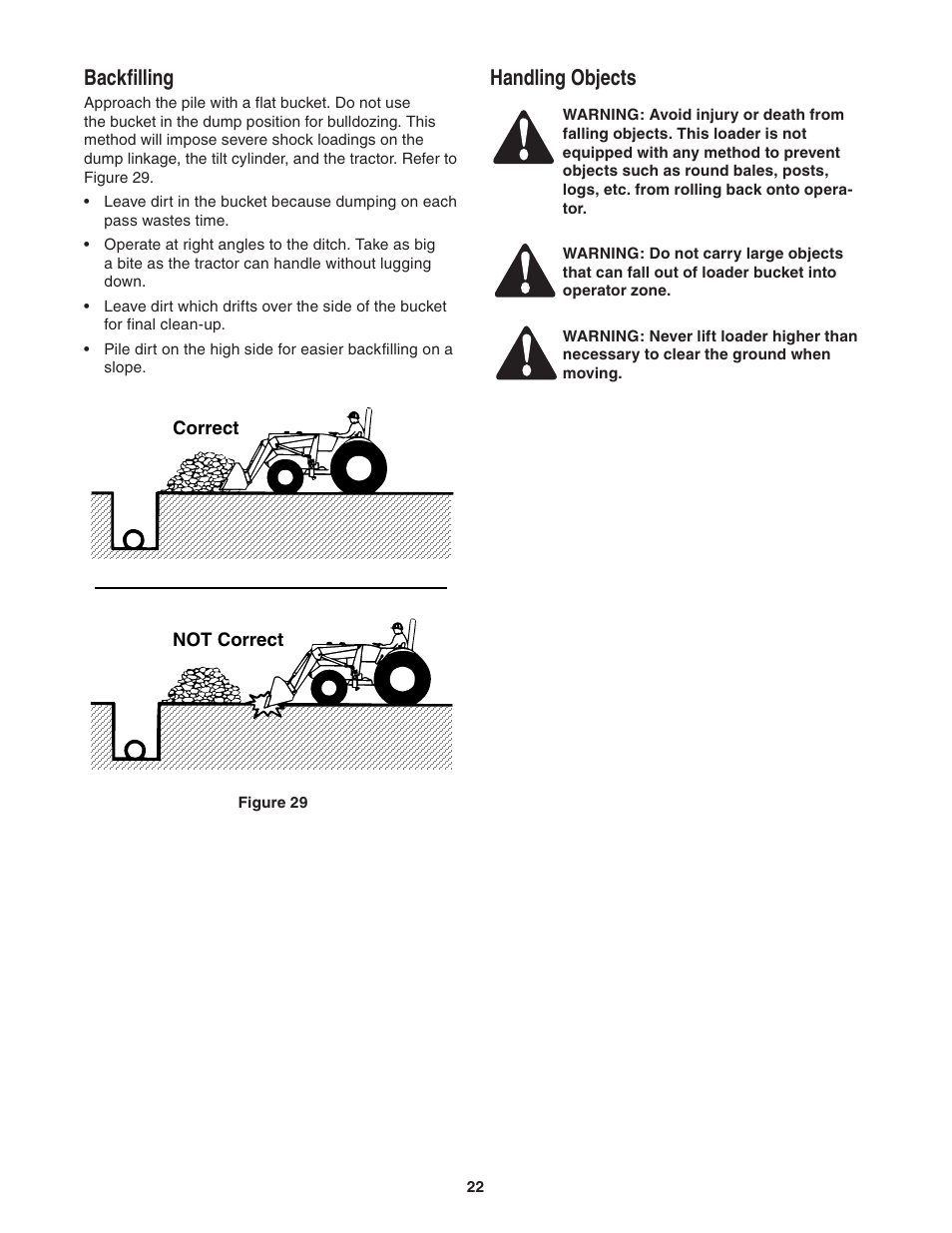 Backfilling

Approach the pile with a flat bucket. Do not use the bucket in the dump position for bulldozing. This method will impose severe shock loadings on the dump linkage, the tilt cylinder, and the tractor. Refer to Figure 29.

• Leave dirt in the bucket because dumping on each pass wastes time.

• Operate at right angles to the ditch. Take as big a bite as the tractor can handle without lugging down.

• Leave dirt which drifts over the side of the bucket for final clean-up.

• Pile dirt on the high side for easier backfilling on a slope.

Correct

NOT Correct

Figure 29

Handling Objects

WARNING: Avoid injury or death from falling objects. This loader is not equipped with any method to prevent objects such as round bales, posts, logs, etc. from rolling back onto operator.

WARNING: Do not carry large objects that can fall out of loader bucket into operator zone.

WARNING: Never lift loader higher than necessary to clear the ground when moving.

22