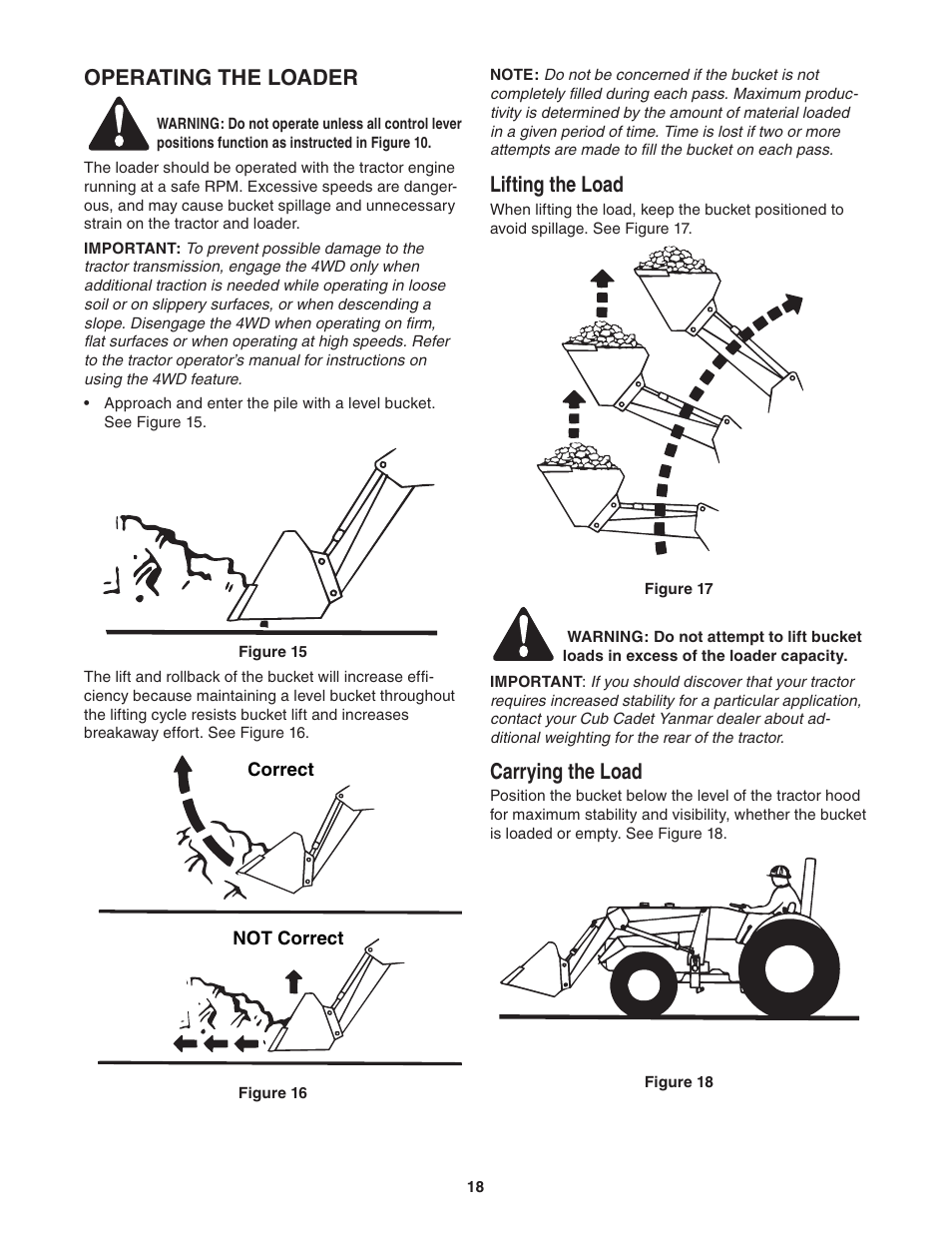 OPERATING THE LOADER

WARNING: Do not operate unless all control lever positions function as instructed in Figure 10.

The loader should be operated with the tractor engine running at a safe RPM. Excessive speeds are dangerous, and may cause bucket spillage and unnecessary strain on the tractor and loader.

IMPORTANT: To prevent possible damage to the tractor transmission, engage the 4WD only when additional traction is needed while operating in loose soil or on slippery surfaces, or when descending a slope. Disengage the 4WD when operating on firm, flat surfaces or when operating at high speeds. Refer to the tractor operator's manual for instructions on using the 4WD feature.

• Approach and enter the pile with a level bucket. See Figure 15.

Figure 15

The lift and rollback of the bucket will increase efficiency because maintaining a level bucket throughout the lifting cycle resists bucket lift and increases breakaway effort. See Figure 16.

Correct

NOT Correct

Figure 16

NOTE: Do not be concerned if the bucket is not completely filled during each pass. Maximum productivity is determined by the amount of material loaded in a given period of time. Time is lost if two or more attempts are made to fill the bucket on each pass.

Lifting the Load

When lifting the load, keep the bucket positioned to avoid spillage. See Figure 17.

Figure 17

WARNING: Do not attempt to lift bucket loads in excess of the loader capacity.

IMPORTANT: If you should discover that your tractor requires increased stability for a particular application, contact your Cub Cadet Yanmar dealer about additional weighting for the rear of the tractor.

Carrying the Load

Position the bucket below the level of the tractor hood for maximum stability and visibility, whether the bucket is loaded or empty. See Figure 18.

Figure 18

18