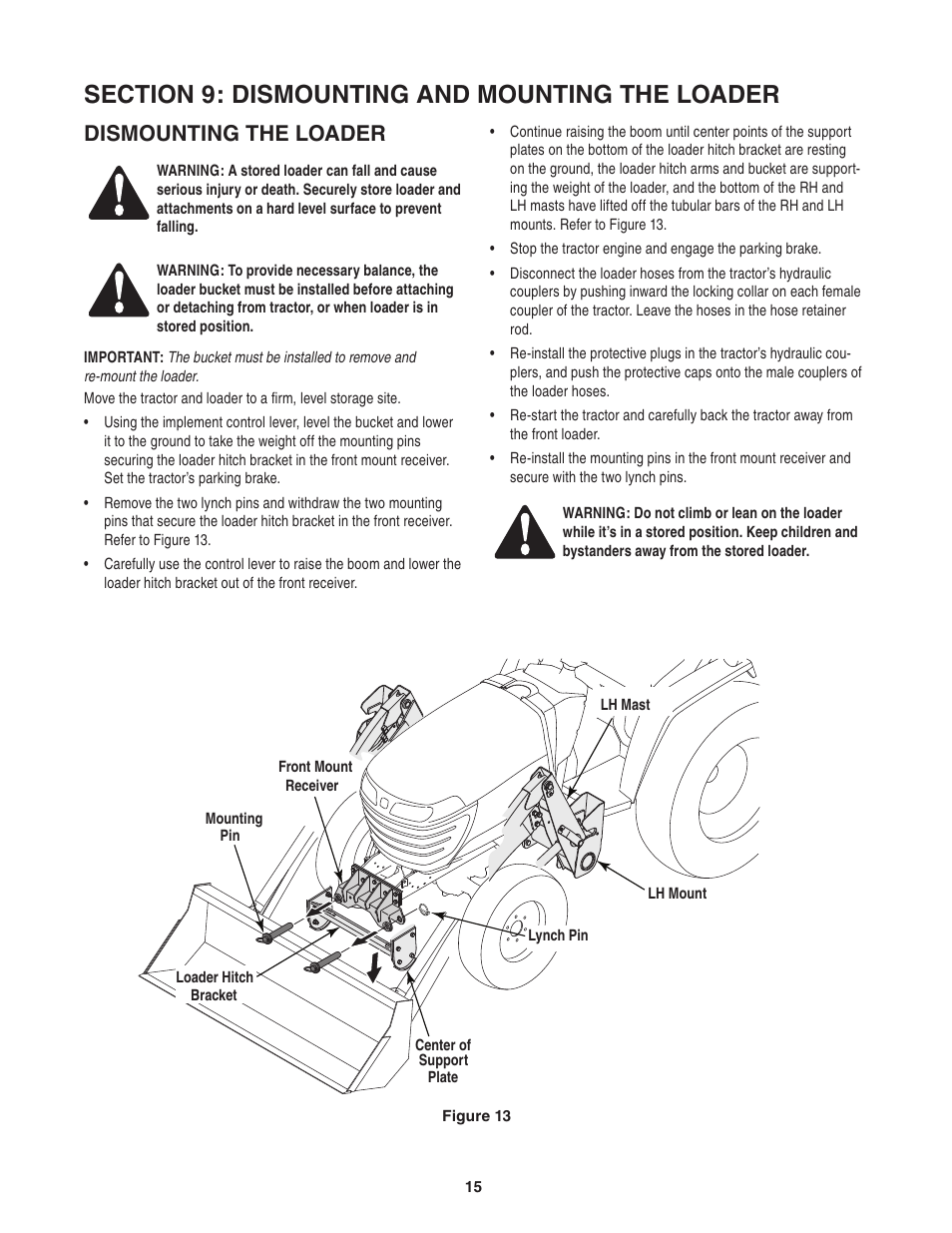 SECTION 9: DISMOUNTING AND MOUNTING THE LOADER

DISMOUNTING THE LOADER

WARNING: A stored loader can fall and cause serious injury or death. Securely store loader and attachments on a hard level surface to prevent falling.

WARNING: To provide necessary balance, the loader bucket must be installed before attaching or detaching from tractor, or when loader is in stored position.

IMPORTANT: The bucket must be installed to remove and re-mount the loader.

Move the tractor and loader to a firm, level storage site.

• Using the implement control lever, level the bucket and lower it to the ground to take the weight off the mounting pins securing the loader hitch bracket in the front mount receiver. Set the tractor's parking brake.

• Remove the two lynch pins and withdraw the two mounting pins that secure the loader hitch bracket in the front receiver. Refer to Figure 13.

• Carefully use the control lever to raise the boom and lower the loader hitch bracket out of the front receiver.

• Continue raising the boom until center points of the support plates on the bottom of the loader hitch bracket are resting on the ground, the loader hitch arms and bucket are supporting the weight of the loader, and the bottom of the RH and LH masts have lifted off the tubular bars of the RH and LH mounts. Refer to Figure 13.

• Stop the tractor engine and engage the parking brake.

• Disconnect the loader hoses from the tractor's hydraulic couplers by pushing inward the locking collar on each female coupler of the tractor. Leave the hoses in the hose retainer rod.

• Re-install the protective plugs in the tractor's hydraulic couplers, and push the protective caps onto the male couplers of the loader hoses.

• Re-start the tractor and carefully back the tractor away from the front loader.

• Re-install the mounting pins in the front mount receiver and secure with the two lynch pins.

WARNING: Do not climb or lean on the loader while it's in a stored position. Keep children and bystanders away from the stored loader.

LH Mast
Front Mount Receiver
Mounting Pin
LH Mount
Lynch Pin
Loader Hitch Bracket
Center of Support Plate

Figure 13

15