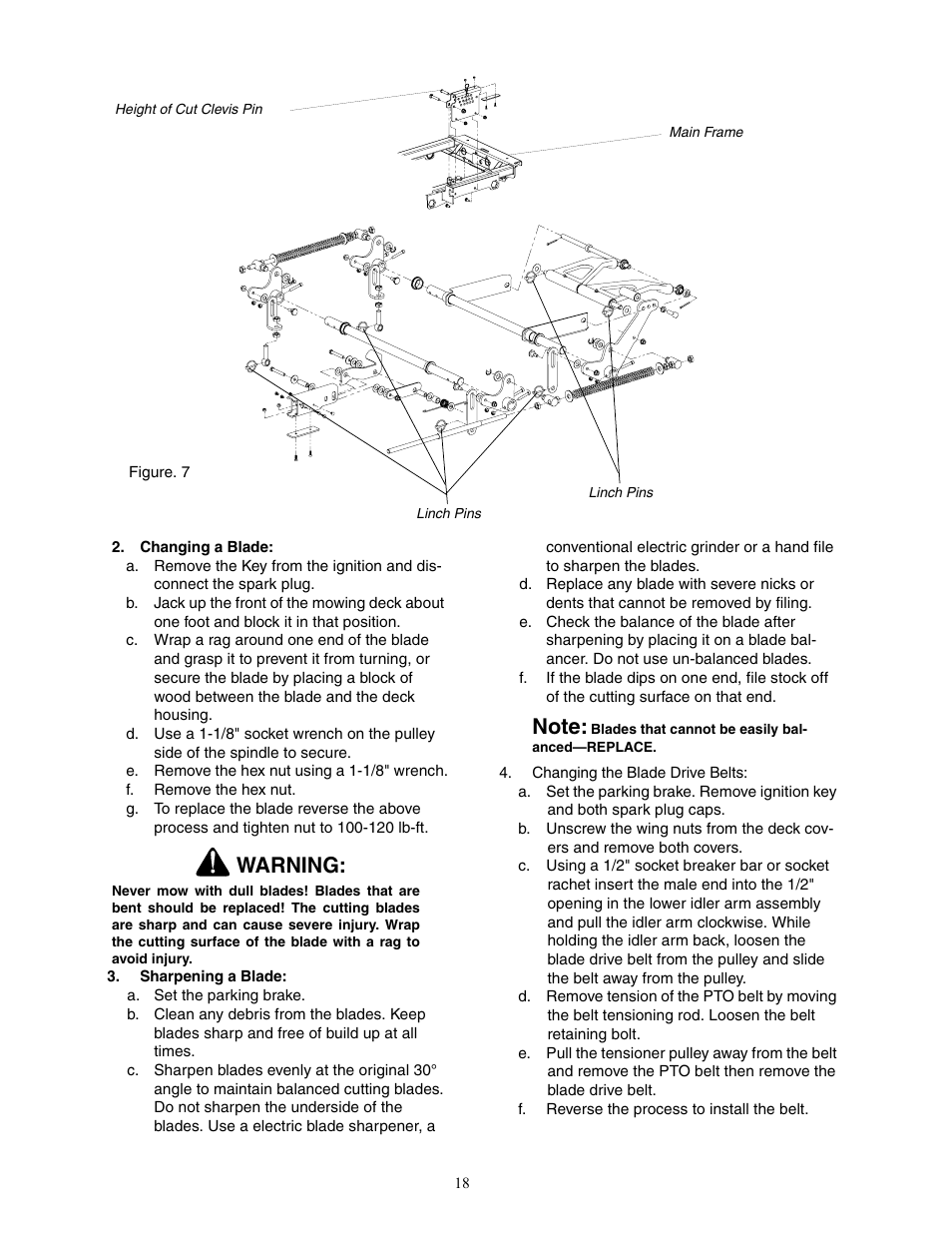 Height of Cut Clevis Pin

Main Frame

Figure. 7

Linch Pins

Linch Pins

2. Changing a Blade:
a. Remove the Key from the ignition and disconnect the spark plug.
b. Jack up the front of the mowing deck about one foot and block it in that position.
c. Wrap a rag around one end of the blade and grasp it to prevent it from turning, or secure the blade by placing a block of wood between the blade and the deck housing.
d. Use a 1-1/8" socket wrench on the pulley side of the spindle to secure.
e. Remove the hex nut using a 1-1/8" wrench.
f. Remove the hex nut.
g. To replace the blade reverse the above process and tighten nut to 100-120 lb-ft.

WARNING:

Never mow with dull blades! Blades that are bent should be replaced! The cutting blades are sharp and can cause severe injury. Wrap the cutting surface of the blade with a rag to avoid injury.

3. Sharpening a Blade:
a. Set the parking brake.
b. Clean any debris from the blades. Keep blades sharp and free of build up at all times.
c. Sharpen blades evenly at the original 30° angle to maintain balanced cutting blades. Do not sharpen the underside of the blades. Use a electric blade sharpener, a conventional electric grinder or a hand file to sharpen the blades.
d. Replace any blade with severe nicks or dents that cannot be removed by filing.
e. Check the balance of the blade after sharpening by placing it on a blade balancer. Do not use un-balanced blades.
f. If the blade dips on one end, file stock off of the cutting surface on that end.

Note: Blades that cannot be easily balanced—REPLACE.

4. Changing the Blade Drive Belts:
a. Set the parking brake. Remove ignition key and both spark plug caps.
b. Unscrew the wing nuts from the deck covers and remove both covers.
c. Using a 1/2" socket breaker bar or socket rachet insert the male end into the 1/2" opening in the lower idler arm assembly and pull the idler arm clockwise. While holding the idler arm back, loosen the blade drive belt from the pulley and slide the belt away from the pulley.
d. Remove tension of the PTO belt by moving the belt tensioning rod. Loosen the belt retaining bolt.
e. Pull the tensioner pulley away from the belt and remove the PTO belt then remove the blade drive belt.
f. Reverse the process to install the belt.

18