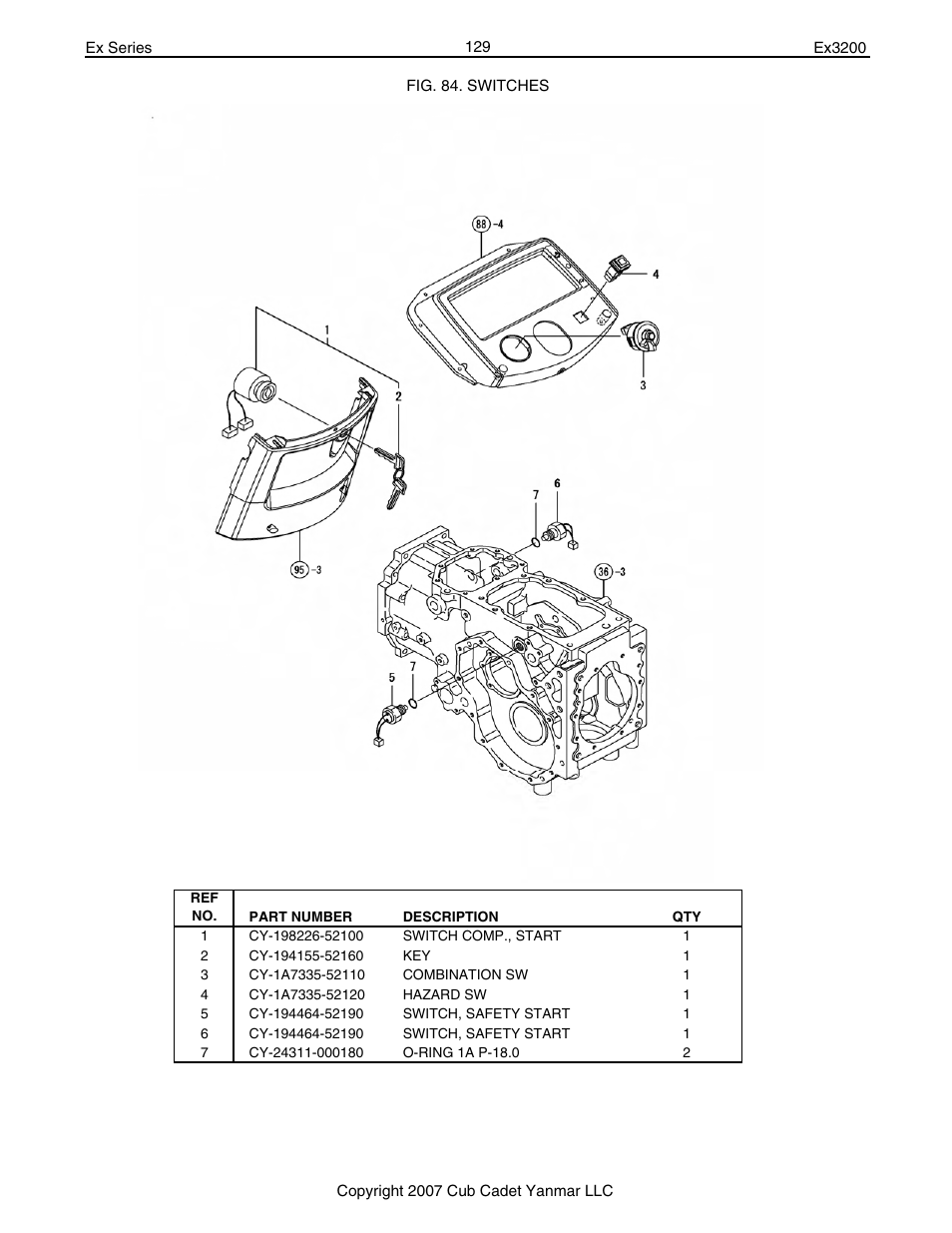 Ex Series 129 Ex3200

FIG. 84. SWITCHES

88 -4
4
3
1
2
95 -3
7
6
36 -3
5
7

| REF NO. | PART NUMBER | DESCRIPTION | QTY |
|---|---|---|---|
| 1 | CY-198226-52100 | SWITCH COMP., START | 1 |
| 2 | CY-194155-52160 | KEY | 1 |
| 3 | CY-1A7335-52110 | COMBINATION SW | 1 |
| 4 | CY-1A7335-52120 | HAZARD SW | 1 |
| 5 | CY-194464-52190 | SWITCH, SAFETY START | 1 |
| 6 | CY-194464-52190 | SWITCH, SAFETY START | 1 |
| 7 | CY-24311-000180 | O-RING 1A P-18.0 | 2 |

Copyright 2007 Cub Cadet Yanmar LLC